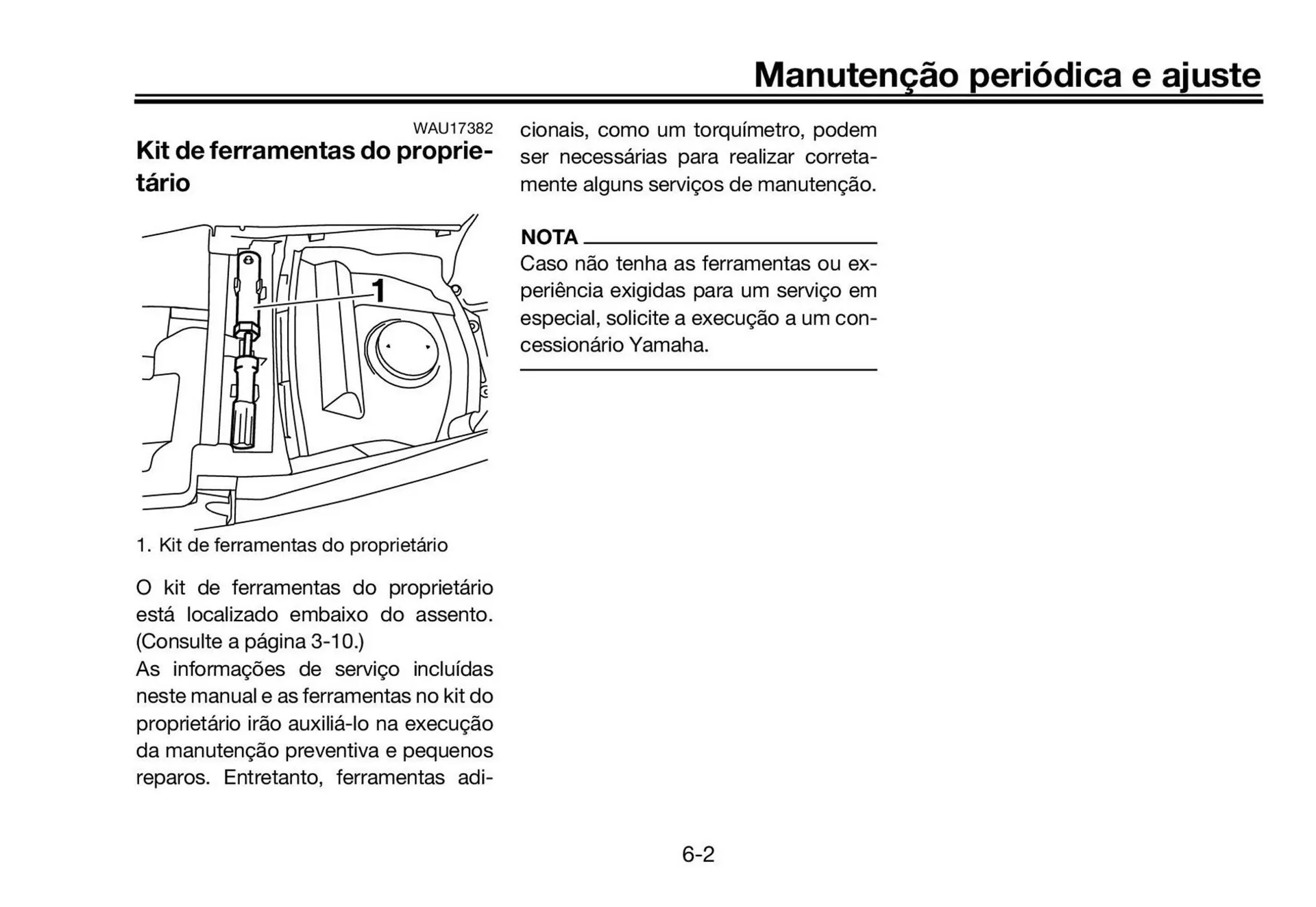 Manutenção periódica e ajuste

WAU17382

Kit de ferramentas do proprietário

1

1. Kit de ferramentas do proprietário

O kit de ferramentas do proprietário está localizado embaixo do assento. (Consulte a página 3-10.)
As informações de serviço incluídas neste manual e as ferramentas no kit do proprietário irão auxiliá-lo na execução da manutenção preventiva e pequenos reparos. Entretanto, ferramentas adicionais, como um torquímetro, podem ser necessárias para realizar corretamente alguns serviços de manutenção.

NOTA
Caso não tenha as ferramentas ou experiência exigidas para um serviço em especial, solicite a execução a um concessionário Yamaha.

6-2