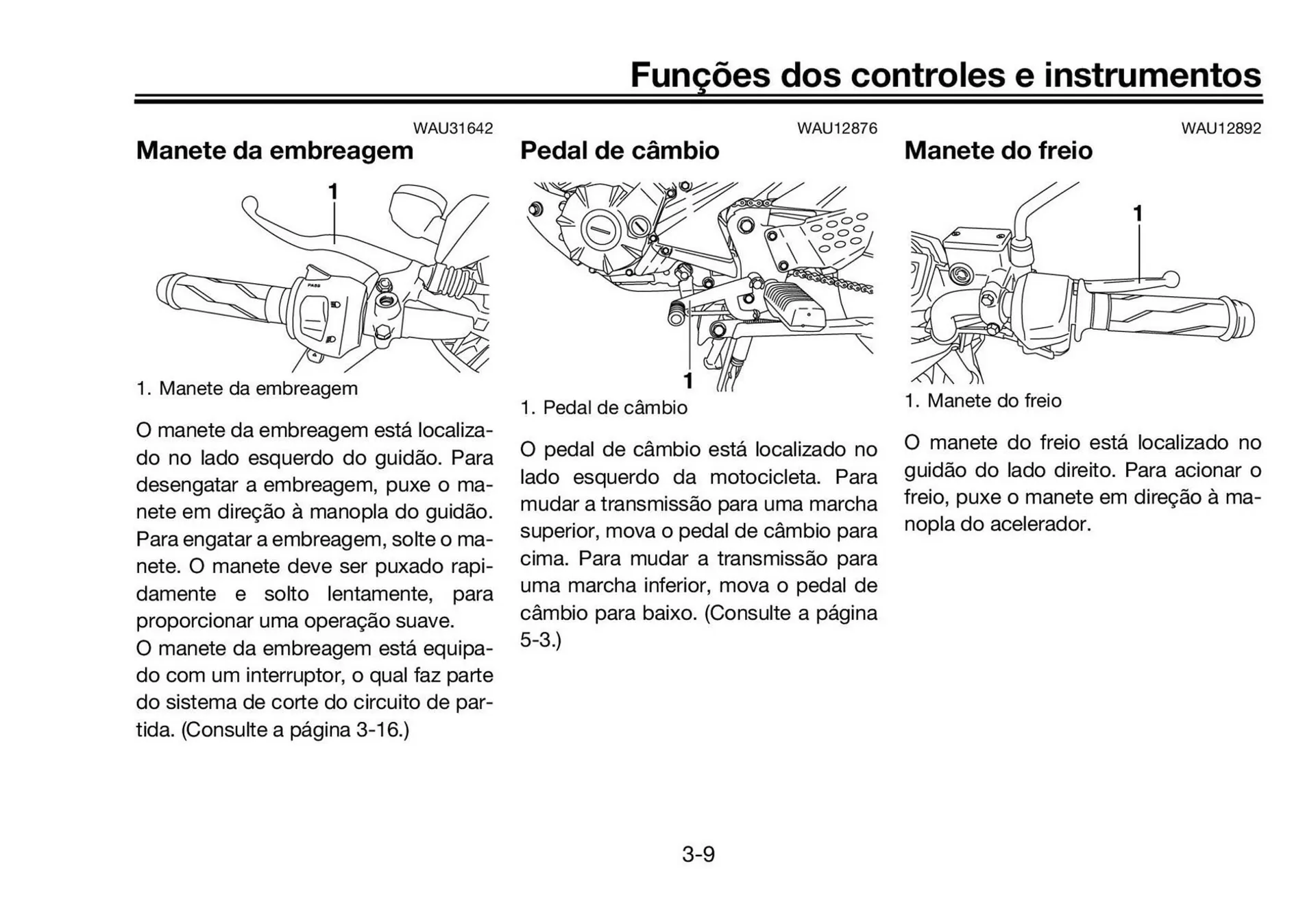 Funções dos controles e instrumentos

WAU31642

Manete da embreagem

1

PASS

1. Manete da embreagem

O manete da embreagem está localizado no lado esquerdo do guidão. Para desengatar a embreagem, puxe o manete em direção à manopla do guidão. Para engatar a embreagem, solte o manete. O manete deve ser puxado rapidamente e solto lentamente, para proporcionar uma operação suave.
O manete da embreagem está equipado com um interruptor, o qual faz parte do sistema de corte do circuito de partida. (Consulte a página 3-16.)

WAU12876

Pedal de câmbio

1

1. Pedal de câmbio

O pedal de câmbio está localizado no lado esquerdo da motocicleta. Para mudar a transmissão para uma marcha superior, mova o pedal de câmbio para cima. Para mudar a transmissão para uma marcha inferior, mova o pedal de câmbio para baixo. (Consulte a página 5-3.)

WAU12892

Manete do freio

1

1. Manete do freio

O manete do freio está localizado no guidão do lado direito. Para acionar o freio, puxe o manete em direção à manopla do acelerador.

3-9