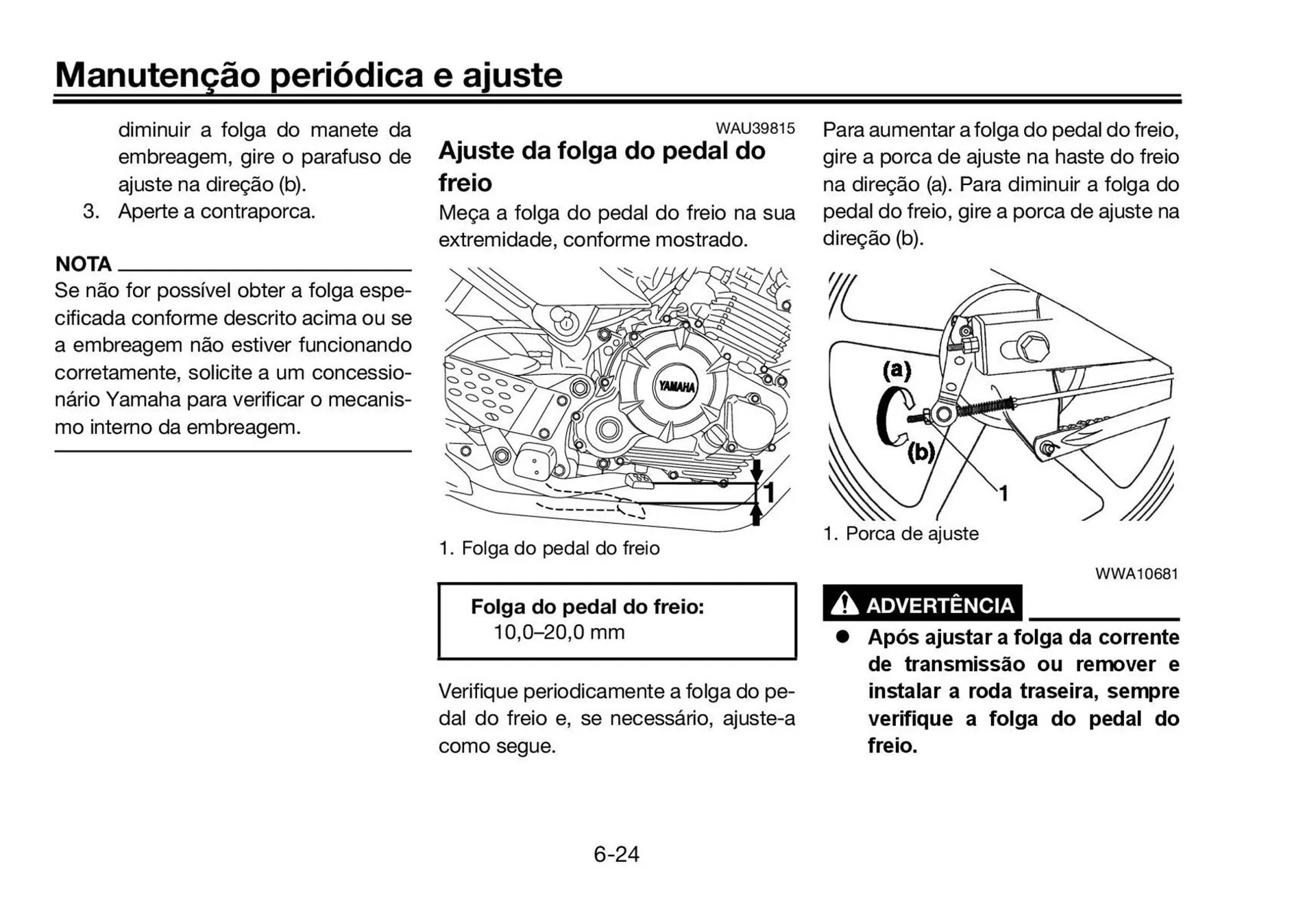 Manutenção periódica e ajuste

diminuir a folga do manete da embreagem, gire o parafuso de ajuste na direção (b).
3. Aperte a contraporca.

NOTA
Se não for possível obter a folga especificada conforme descrito acima ou se a embreagem não estiver funcionando corretamente, solicite a um concessionário Yamaha para verificar o mecanismo interno da embreagem.

WAU39815
Ajuste da folga do pedal do freio
Meça a folga do pedal do freio na sua extremidade, conforme mostrado.

YAMAHA
1

1. Folga do pedal do freio

Folga do pedal do freio:
10,0–20,0 mm

Verifique periodicamente a folga do pedal do freio e, se necessário, ajuste-a como segue.

Para aumentar a folga do pedal do freio, gire a porca de ajuste na haste do freio na direção (a). Para diminuir a folga do pedal do freio, gire a porca de ajuste na direção (b).

(a)
(b)
1

1. Porca de ajuste

WWA10681
ADVERTÊNCIA
● Após ajustar a folga da corrente de transmissão ou remover e instalar a roda traseira, sempre verifique a folga do pedal do freio.

6-24