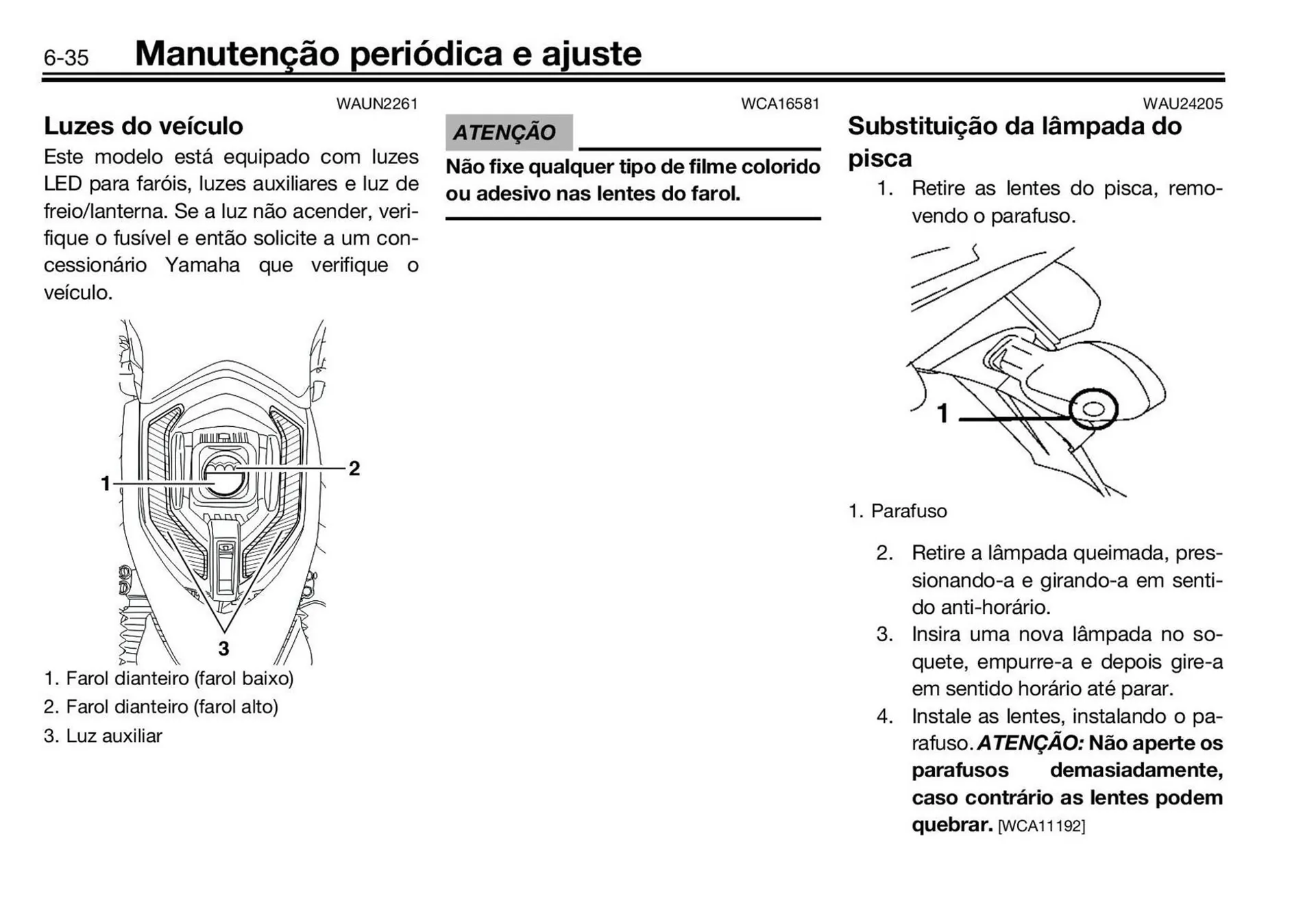 6-35 Manutenção periódica e ajuste

WAUN2261

Luzes do veículo

Este modelo está equipado com luzes LED para faróis, luzes auxiliares e luz de freio/lanterna. Se a luz não acender, verifique o fusível e então solicite a um concessionário Yamaha que verifique o veículo.

1

2

3

1. Farol dianteiro (farol baixo)
2. Farol dianteiro (farol alto)
3. Luz auxiliar

WCA16581

ATENÇÃO

Não fixe qualquer tipo de filme colorido ou adesivo nas lentes do farol.

WAU24205

Substituição da lâmpada do pisca

1. Retire as lentes do pisca, removendo o parafuso.

1

1. Parafuso

2. Retire a lâmpada queimada, pressionando-a e girando-a em sentido anti-horário.
3. Insira uma nova lâmpada no soquete, empurre-a e depois gire-a em sentido horário até parar.
4. Instale as lentes, instalando o parafuso. ATENÇÃO: Não aperte os parafusos demasiadamente, caso contrário as lentes podem quebrar. [WCA11192]