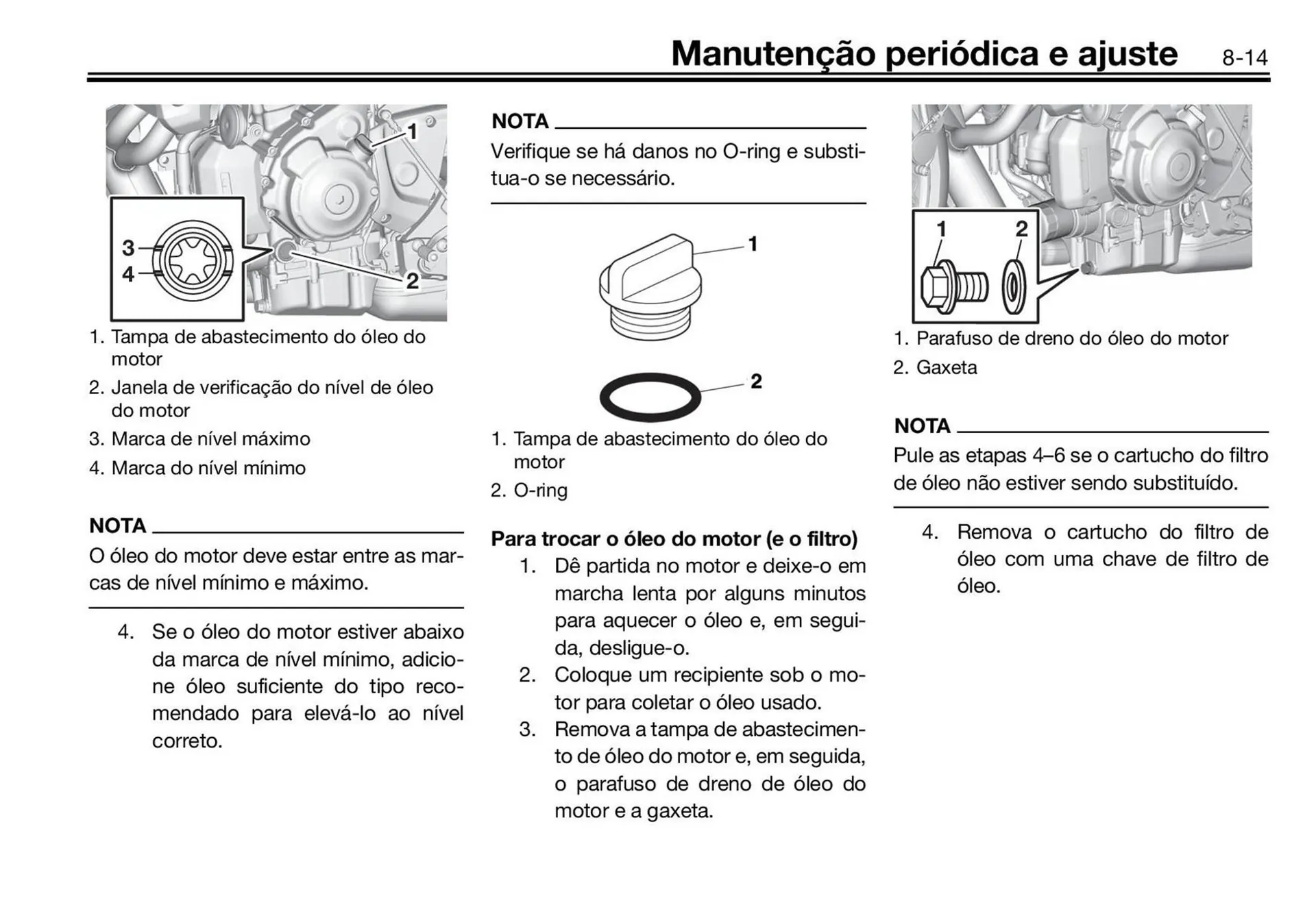 Manutenção periódica e ajuste 8-14

1
3
4
2

1. Tampa de abastecimento do óleo do motor
2. Janela de verificação do nível de óleo do motor
3. Marca de nível máximo
4. Marca do nível mínimo

NOTA
O óleo do motor deve estar entre as marcas de nível mínimo e máximo.

4. Se o óleo do motor estiver abaixo da marca de nível mínimo, adicione óleo suficiente do tipo recomendado para elevá-lo ao nível correto.

NOTA
Verifique se há danos no O-ring e substitua-o se necessário.

1
2

1. Tampa de abastecimento do óleo do motor
2. O-ring

Para trocar o óleo do motor (e o filtro)
1. Dê partida no motor e deixe-o em marcha lenta por alguns minutos para aquecer o óleo e, em seguida, desligue-o.
2. Coloque um recipiente sob o motor para coletar o óleo usado.
3. Remova a tampa de abastecimento de óleo do motor e, em seguida, o parafuso de dreno de óleo do motor e a gaxeta.

1
2

1. Parafuso de dreno do óleo do motor
2. Gaxeta

NOTA
Pule as etapas 4–6 se o cartucho do filtro de óleo não estiver sendo substituído.

4. Remova o cartucho do filtro de óleo com uma chave de filtro de óleo.