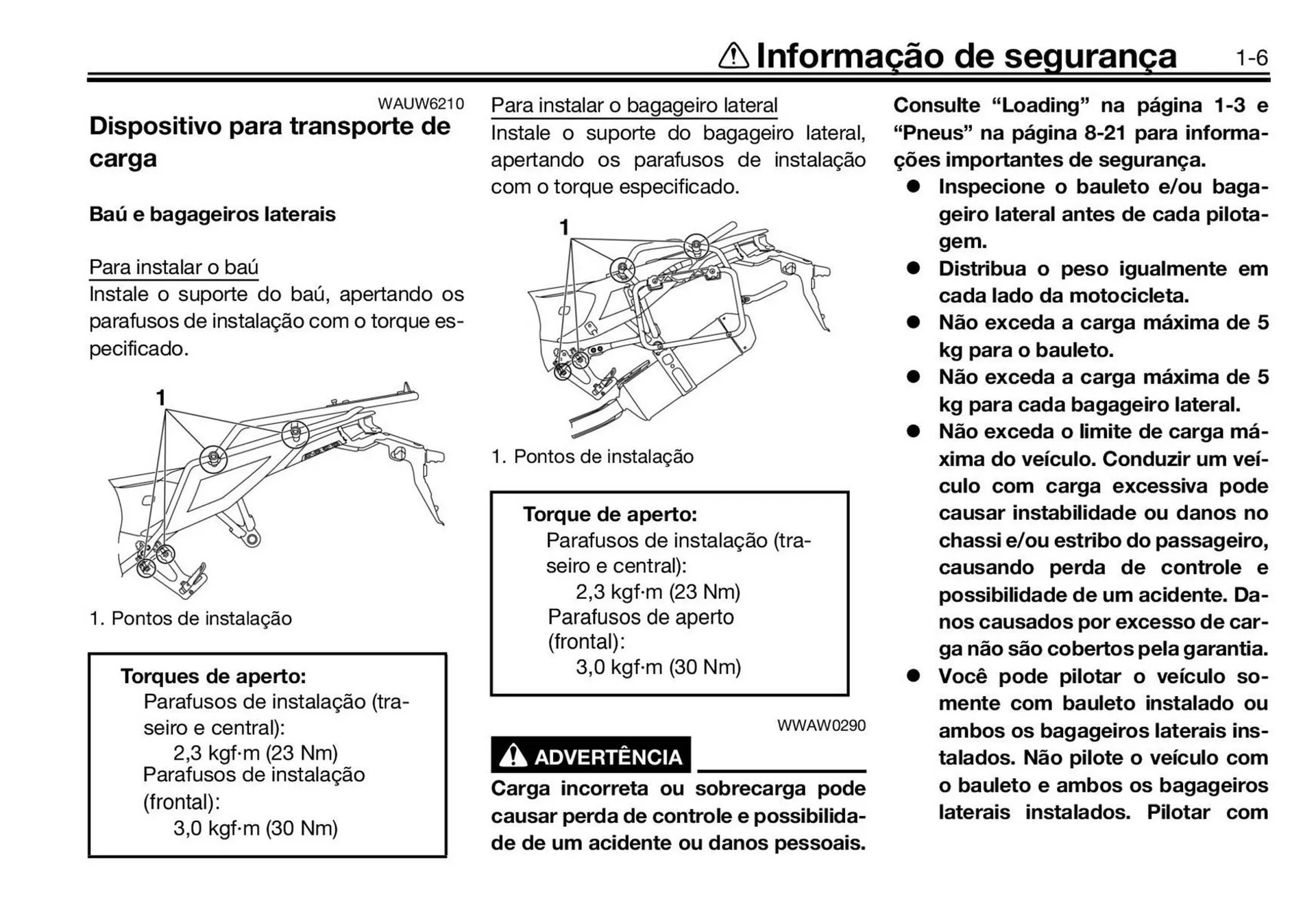 Informação de segurança 1-6

WAUW6210

Dispositivo para transporte de carga

Baú e bagageiros laterais

Para instalar o baú
Instale o suporte do baú, apertando os parafusos de instalação com o torque especificado.

1

1. Pontos de instalação

Torques de aperto:
Parafusos de instalação (traseiro e central):
2,3 kgf·m (23 Nm)
Parafusos de instalação (frontal):
3,0 kgf·m (30 Nm)

Para instalar o bagageiro lateral
Instale o suporte do bagageiro lateral, apertando os parafusos de instalação com o torque especificado.

1

1. Pontos de instalação

Torque de aperto:
Parafusos de instalação (traseiro e central):
2,3 kgf·m (23 Nm)
Parafusos de aperto (frontal):
3,0 kgf·m (30 Nm)

WWAW0290

ADVERTÊNCIA

Carga incorreta ou sobrecarga pode causar perda de controle e possibilidade de um acidente ou danos pessoais.

Consulte “Loading” na página 1-3 e “Pneus” na página 8-21 para informações importantes de segurança.
● Inspecione o bauleto e/ou bagageiro lateral antes de cada pilotagem.
● Distribua o peso igualmente em cada lado da motocicleta.
● Não exceda a carga máxima de 5 kg para o bauleto.
● Não exceda a carga máxima de 5 kg para cada bagageiro lateral.
● Não exceda o limite de carga máxima do veículo. Conduzir um veículo com carga excessiva pode causar instabilidade ou danos no chassi e/ou estribo do passageiro, causando perda de controle e possibilidade de um acidente. Danos causados por excesso de carga não são cobertos pela garantia.
● Você pode pilotar o veículo somente com bauleto instalado ou ambos os bagageiros laterais instalados. Não pilote o veículo com o bauleto e ambos os bagageiros laterais instalados. Pilotar com