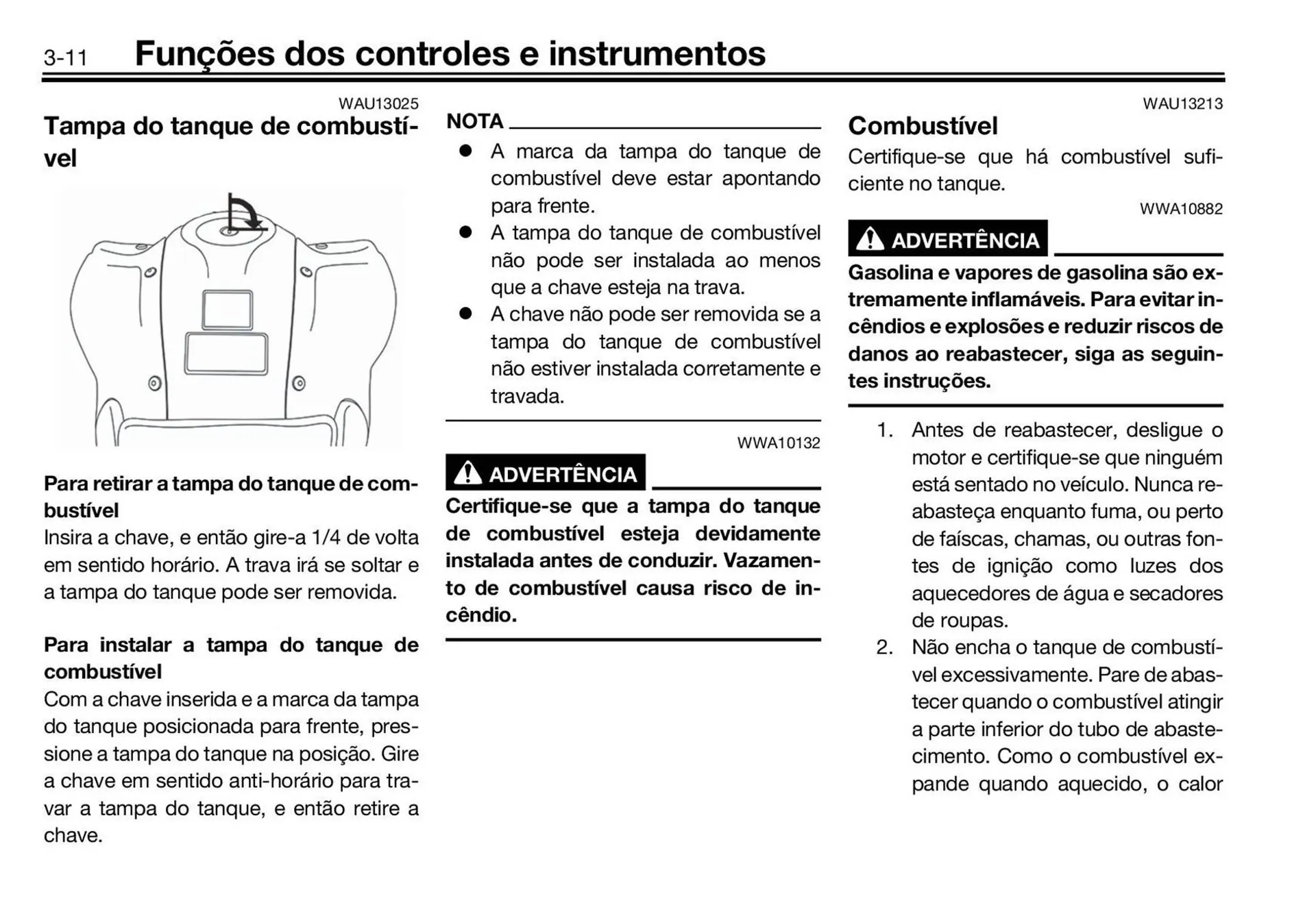 3-11 Funções dos controles e instrumentos

WAU13025
Tampa do tanque de combustível

Para retirar a tampa do tanque de combustível
Insira a chave, e então gire-a 1/4 de volta em sentido horário. A trava irá se soltar e a tampa do tanque pode ser removida.

Para instalar a tampa do tanque de combustível
Com a chave inserida e a marca da tampa do tanque posicionada para frente, pressione a tampa do tanque na posição. Gire a chave em sentido anti-horário para travar a tampa do tanque, e então retire a chave.

NOTA
● A marca da tampa do tanque de combustível deve estar apontando para frente.
● A tampa do tanque de combustível não pode ser instalada ao menos que a chave esteja na trava.
● A chave não pode ser removida se a tampa do tanque de combustível não estiver instalada corretamente e travada.

WWA10132
ADVERTÊNCIA
Certifique-se que a tampa do tanque de combustível esteja devidamente instalada antes de conduzir. Vazamento de combustível causa risco de incêndio.

WAU13213
Combustível
Certifique-se que há combustível suficiente no tanque.

WWA10882
ADVERTÊNCIA
Gasolina e vapores de gasolina são extremamente inflamáveis. Para evitar incêndios e explosões e reduzir riscos de danos ao reabastecer, siga as seguintes instruções.

1. Antes de reabastecer, desligue o motor e certifique-se que ninguém está sentado no veículo. Nunca reabasteça enquanto fuma, ou perto de faíscas, chamas, ou outras fontes de ignição como luzes dos aquecedores de água e secadores de roupas.
2. Não encha o tanque de combustível excessivamente. Pare de abastecer quando o combustível atingir a parte inferior do tubo de abastecimento. Como o combustível expande quando aquecido, o calor