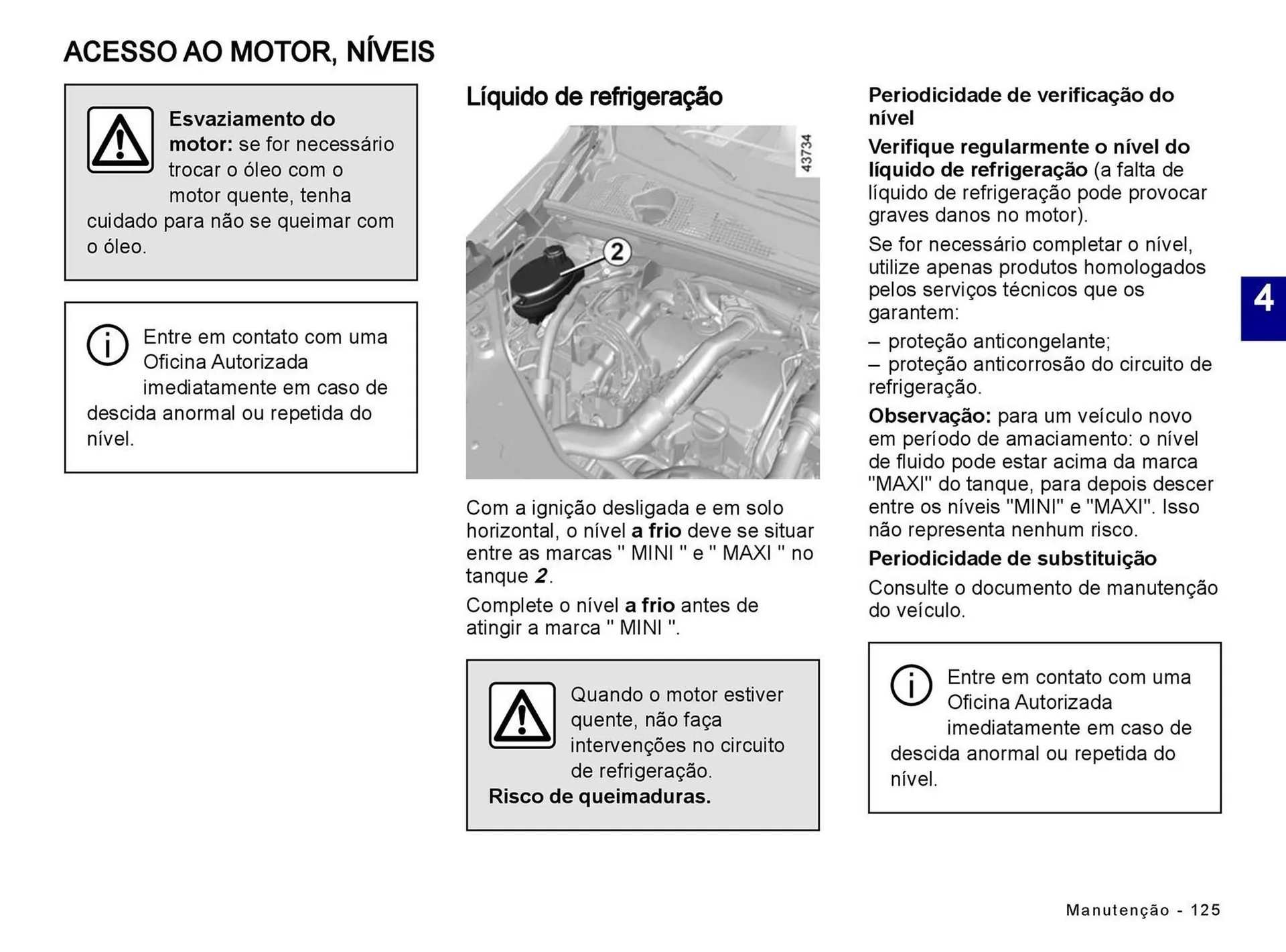 ACESSO AO MOTOR, NÍVEIS

Esvaziamento do motor: se for necessário trocar o óleo com o motor quente, tenha cuidado para não se queimar com o óleo.

Entre em contato com uma Oficina Autorizada imediatamente em caso de descida anormal ou repetida do nível.

Líquido de refrigeração

43734

2

Com a ignição desligada e em solo horizontal, o nível a frio deve se situar entre as marcas " MINI " e " MAXI " no tanque 2.

Complete o nível a frio antes de atingir a marca " MINI ".

Quando o motor estiver quente, não faça intervenções no circuito de refrigeração.
Risco de queimaduras.

Periodicidade de verificação do nível

Verifique regularmente o nível do líquido de refrigeração (a falta de líquido de refrigeração pode provocar graves danos no motor).

Se for necessário completar o nível, utilize apenas produtos homologados pelos serviços técnicos que os garantem:

– proteção anticongelante;
– proteção anticorrosão do circuito de refrigeração.

Observação: para um veículo novo em período de amaciamento: o nível de fluido pode estar acima da marca "MAXI" do tanque, para depois descer entre os níveis "MINI" e "MAXI". Isso não representa nenhum risco.

Periodicidade de substituição

Consulte o documento de manutenção do veículo.

Entre em contato com uma Oficina Autorizada imediatamente em caso de descida anormal ou repetida do nível.

4

Manutenção - 125