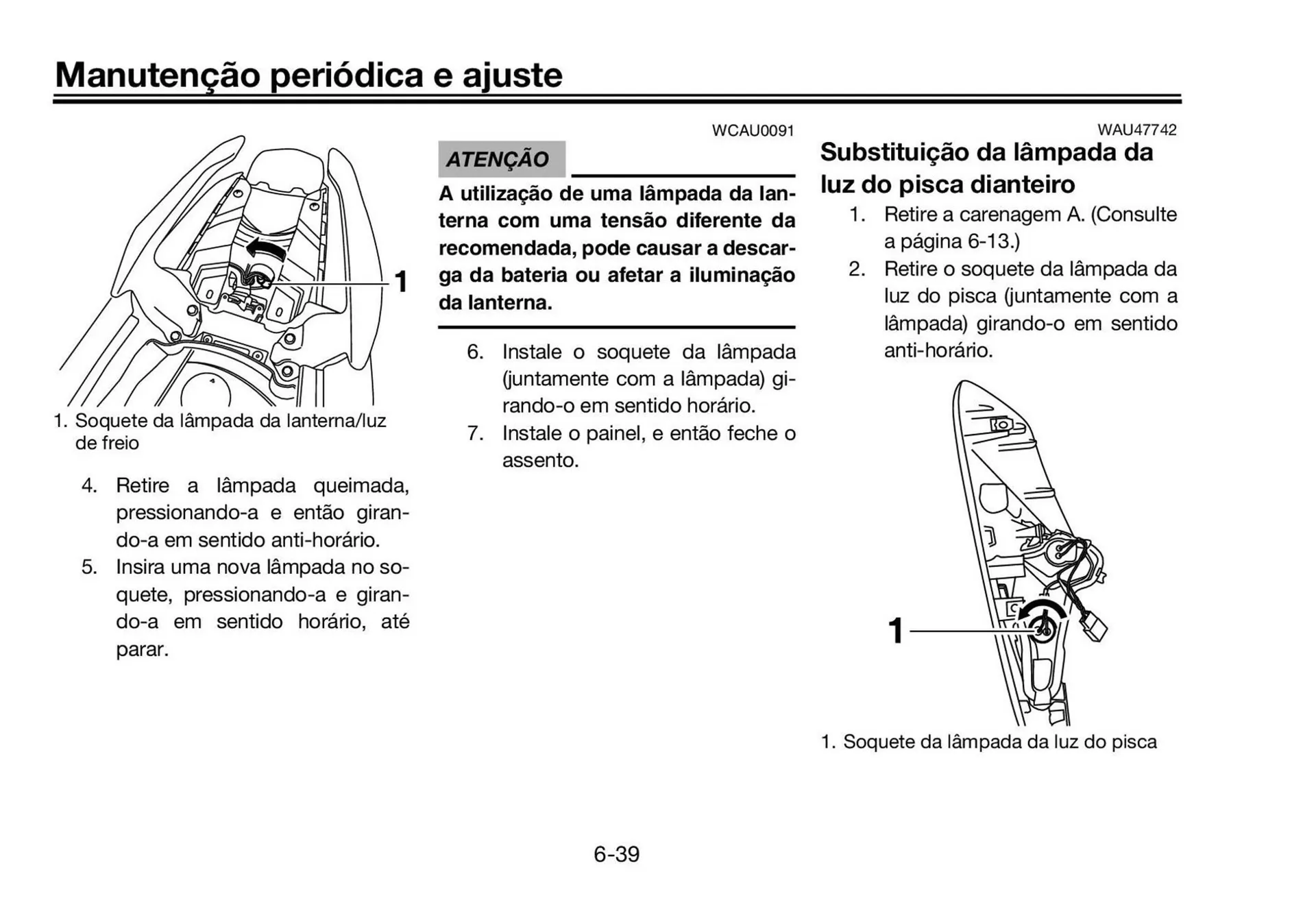 Manutenção periódica e ajuste

1

1. Soquete da lâmpada da lanterna/luz de freio

4. Retire a lâmpada queimada, pressionando-a e então girando-a em sentido anti-horário.
5. Insira uma nova lâmpada no soquete, pressionando-a e girando-a em sentido horário, até parar.

WCAU0091

ATENÇÃO

A utilização de uma lâmpada da lanterna com uma tensão diferente da recomendada, pode causar a descarga da bateria ou afetar a iluminação da lanterna.

6. Instale o soquete da lâmpada (juntamente com a lâmpada) girando-o em sentido horário.
7. Instale o painel, e então feche o assento.

WAU47742

Substituição da lâmpada da luz do pisca dianteiro

1. Retire a carenagem A. (Consulte a página 6-13.)
2. Retire o soquete da lâmpada da luz do pisca (juntamente com a lâmpada) girando-o em sentido anti-horário.

1

1. Soquete da lâmpada da luz do pisca

6-39