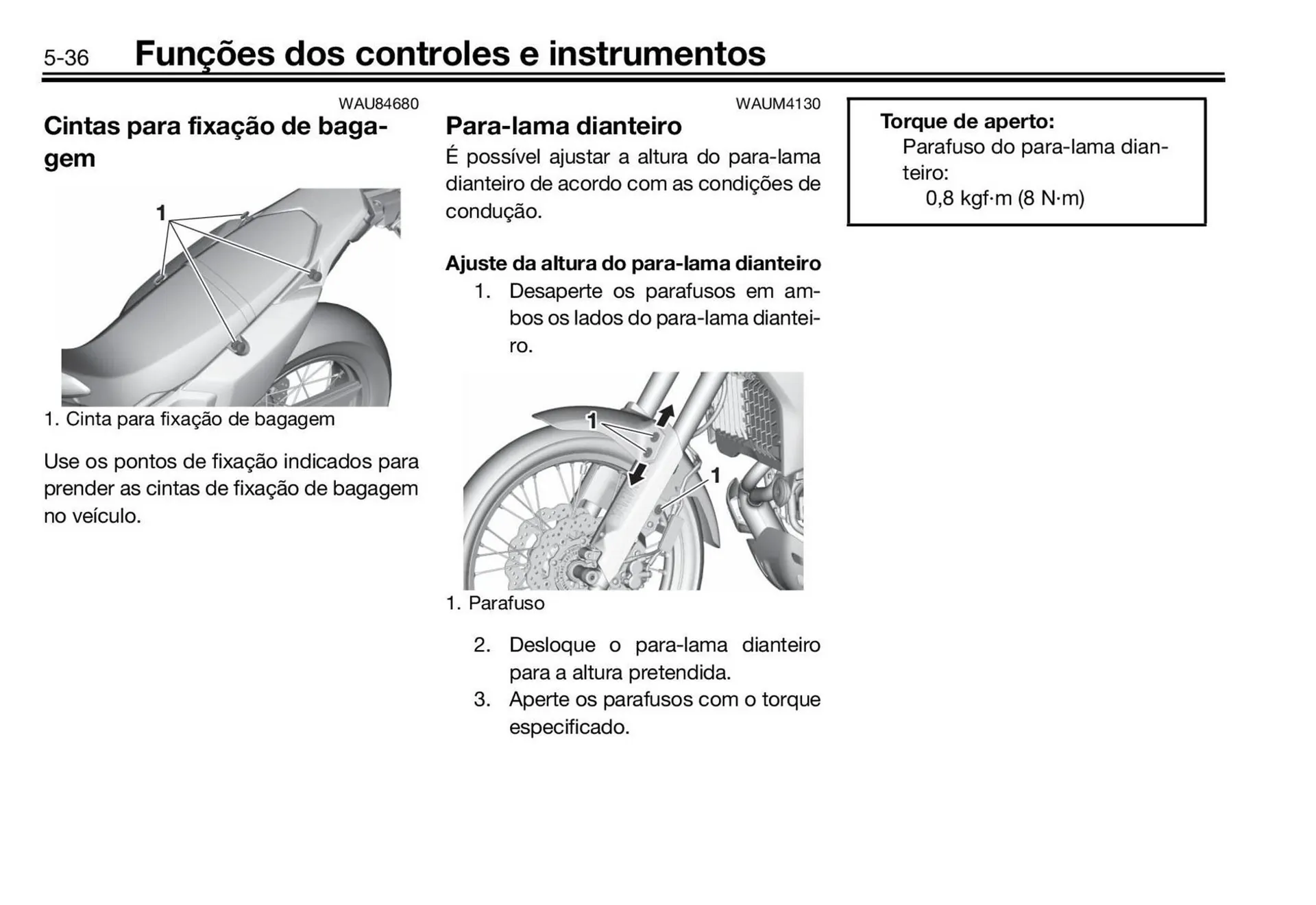 5-36 Funções dos controles e instrumentos

WAU84680

Cintas para fixação de bagagem

1

1. Cinta para fixação de bagagem

Use os pontos de fixação indicados para prender as cintas de fixação de bagagem no veículo.

WAUM4130

Para-lama dianteiro

É possível ajustar a altura do para-lama dianteiro de acordo com as condições de condução.

Ajuste da altura do para-lama dianteiro

1. Desaperte os parafusos em ambos os lados do para-lama dianteiro.

1

1

1. Parafuso

2. Desloque o para-lama dianteiro para a altura pretendida.
3. Aperte os parafusos com o torque especificado.

Torque de aperto:
Parafuso do para-lama dianteiro:
0,8 kgf·m (8 N·m)