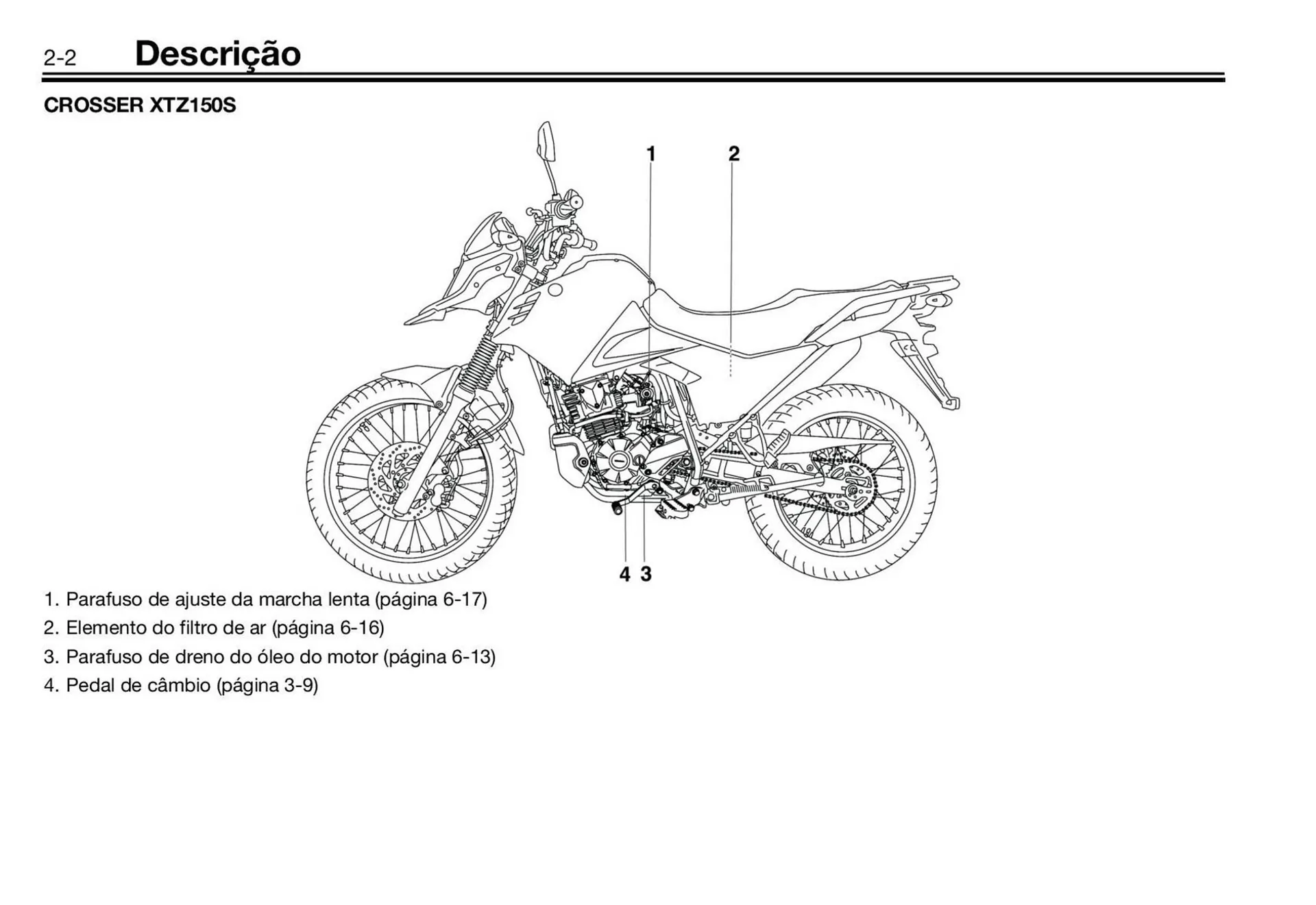 2-2 Descrição

CROSSER XTZ150S

1 2

4 3

1. Parafuso de ajuste da marcha lenta (página 6-17)
2. Elemento do filtro de ar (página 6-16)
3. Parafuso de dreno do óleo do motor (página 6-13)
4. Pedal de câmbio (página 3-9)