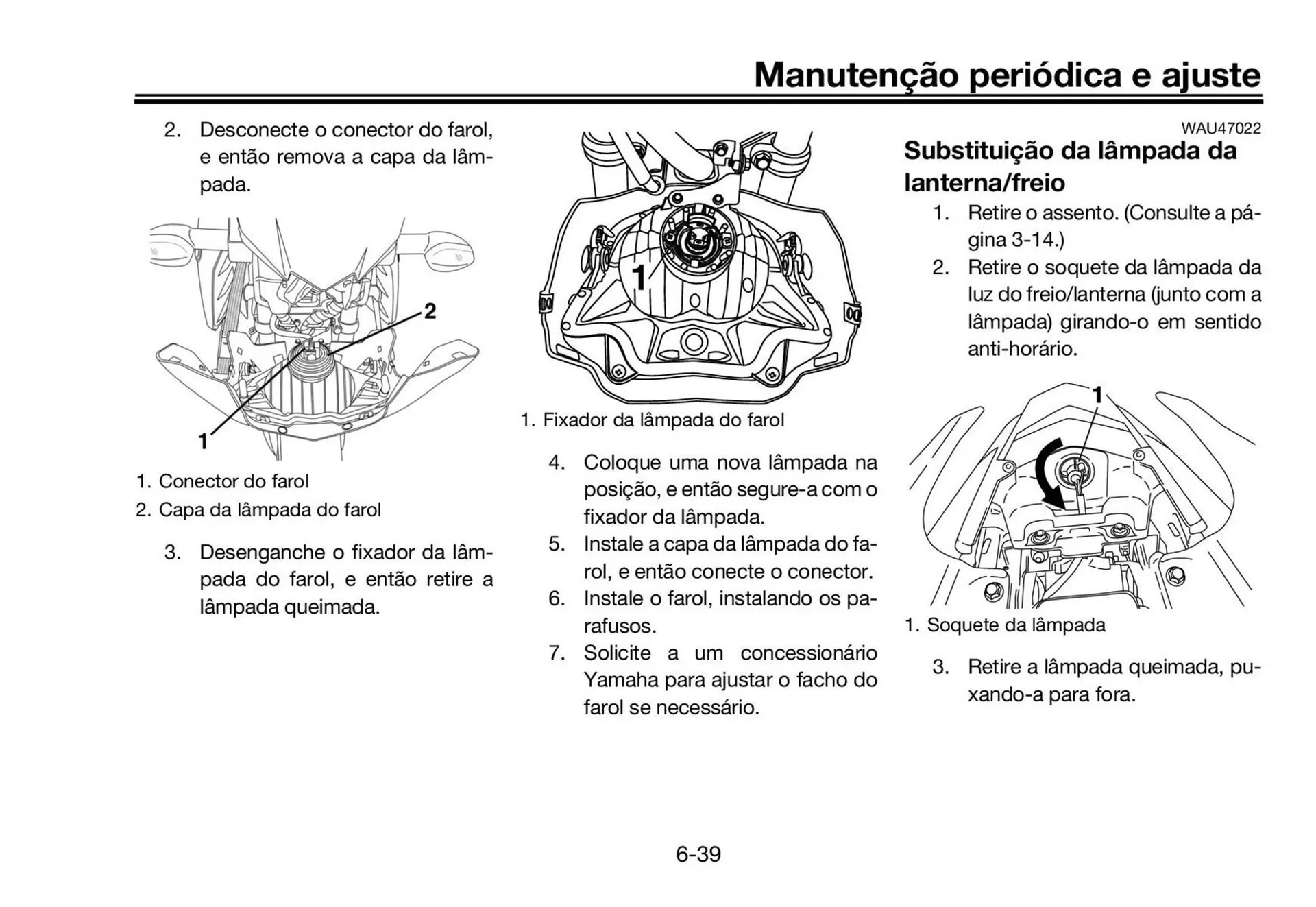 Manutenção periódica e ajuste

2. Desconecte o conector do farol, e então remova a capa da lâmpada.

2

1

1. Conector do farol
2. Capa da lâmpada do farol

3. Desenganche o fixador da lâmpada do farol, e então retire a lâmpada queimada.

1

1. Fixador da lâmpada do farol

4. Coloque uma nova lâmpada na posição, e então segure-a com o fixador da lâmpada.
5. Instale a capa da lâmpada do farol, e então conecte o conector.
6. Instale o farol, instalando os parafusos.
7. Solicite a um concessionário Yamaha para ajustar o facho do farol se necessário.

WAU47022

Substituição da lâmpada da lanterna/freio

1. Retire o assento. (Consulte a página 3-14.)
2. Retire o soquete da lâmpada da luz do freio/lanterna (junto com a lâmpada) girando-o em sentido anti-horário.

1

1. Soquete da lâmpada

3. Retire a lâmpada queimada, puxando-a para fora.

6-39