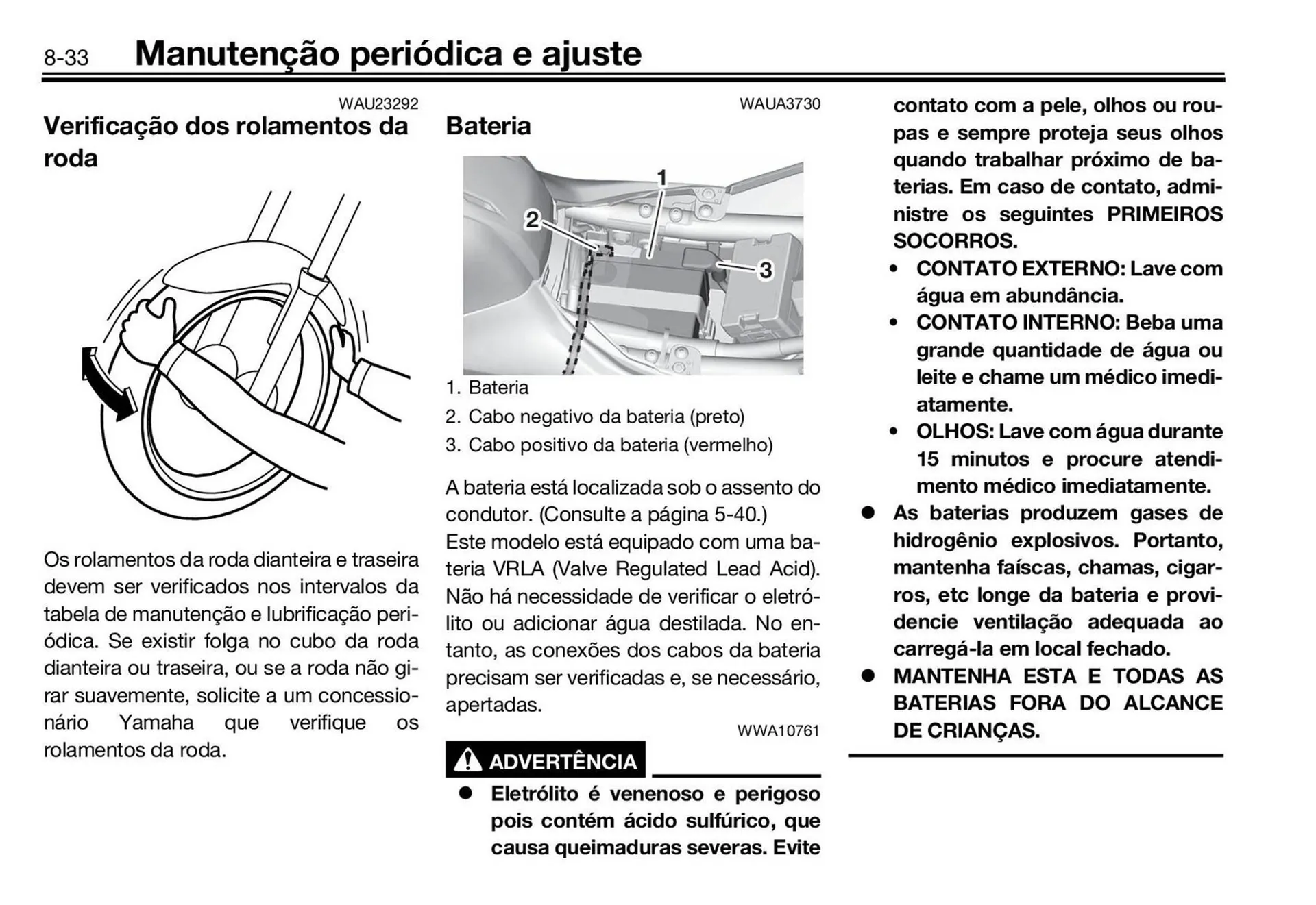 8-33 Manutenção periódica e ajuste

WAU23292

Verificação dos rolamentos da roda

Os rolamentos da roda dianteira e traseira devem ser verificados nos intervalos da tabela de manutenção e lubrificação periódica. Se existir folga no cubo da roda dianteira ou traseira, ou se a roda não girar suavemente, solicite a um concessionário Yamaha que verifique os rolamentos da roda.

WAUA3730

Bateria

1
2
3

1. Bateria
2. Cabo negativo da bateria (preto)
3. Cabo positivo da bateria (vermelho)

A bateria está localizada sob o assento do condutor. (Consulte a página 5-40.)
Este modelo está equipado com uma bateria VRLA (Valve Regulated Lead Acid). Não há necessidade de verificar o eletrólito ou adicionar água destilada. No entanto, as conexões dos cabos da bateria precisam ser verificadas e, se necessário, apertadas.

WWA10761

ADVERTÊNCIA

● Eletrólito é venenoso e perigoso pois contém ácido sulfúrico, que causa queimaduras severas. Evite contato com a pele, olhos ou roupas e sempre proteja seus olhos quando trabalhar próximo de baterias. Em caso de contato, administre os seguintes PRIMEIROS SOCORROS.
• CONTATO EXTERNO: Lave com água em abundância.
• CONTATO INTERNO: Beba uma grande quantidade de água ou leite e chame um médico imediatamente.
• OLHOS: Lave com água durante 15 minutos e procure atendimento médico imediatamente.
● As baterias produzem gases de hidrogênio explosivos. Portanto, mantenha faíscas, chamas, cigarros, etc longe da bateria e providencie ventilação adequada ao carregá-la em local fechado.
● MANTENHA ESTA E TODAS AS BATERIAS FORA DO ALCANCE DE CRIANÇAS.