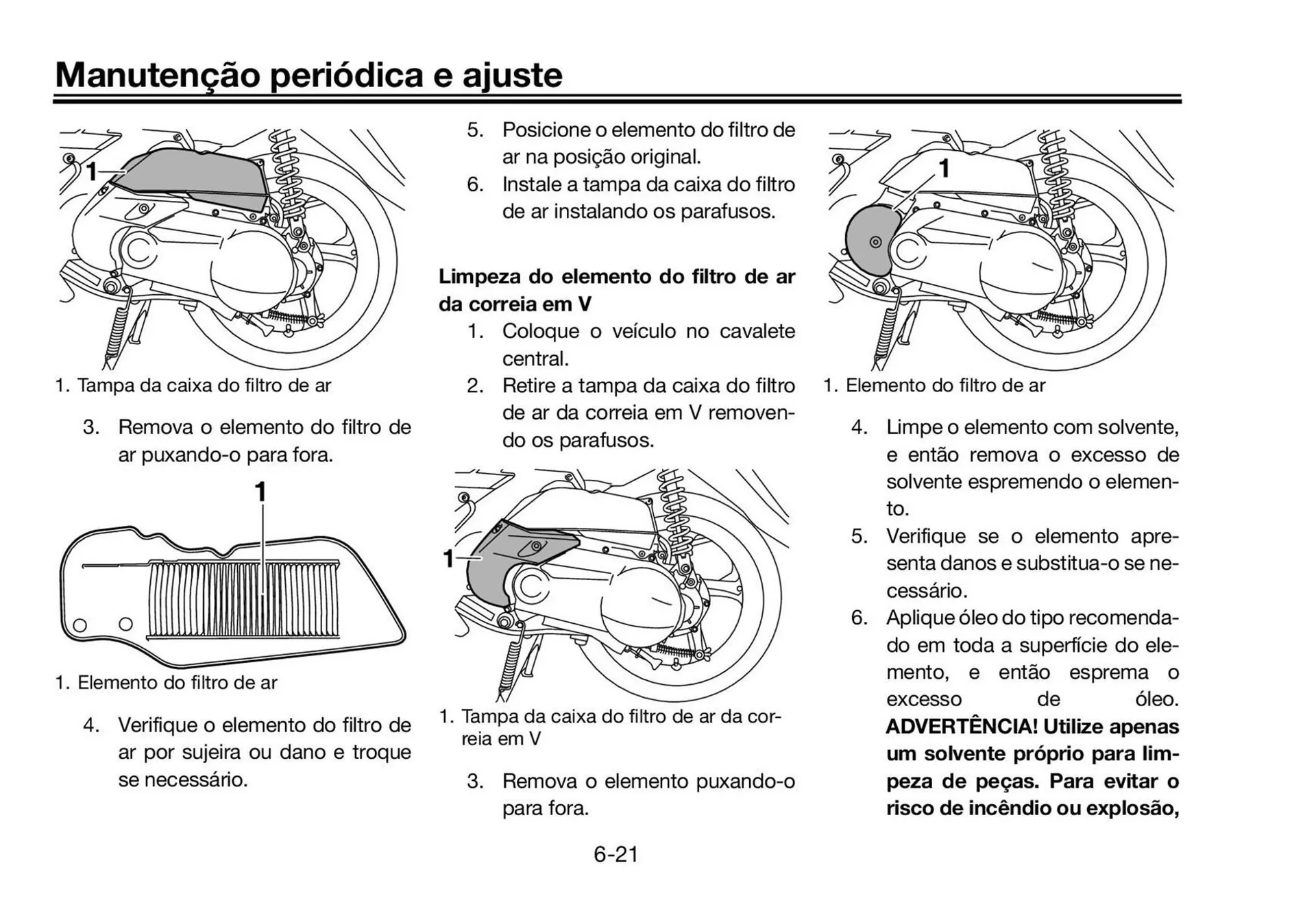 Manutenção periódica e ajuste

1

1. Tampa da caixa do filtro de ar

3. Remova o elemento do filtro de ar puxando-o para fora.

1

1. Elemento do filtro de ar

4. Verifique o elemento do filtro de ar por sujeira ou dano e troque se necessário.

5. Posicione o elemento do filtro de ar na posição original.
6. Instale a tampa da caixa do filtro de ar instalando os parafusos.

Limpeza do elemento do filtro de ar da correia em V
1. Coloque o veículo no cavalete central.
2. Retire a tampa da caixa do filtro de ar da correia em V removendo os parafusos.

1

1. Tampa da caixa do filtro de ar da correia em V

3. Remova o elemento puxando-o para fora.

1

1. Elemento do filtro de ar

4. Limpe o elemento com solvente, e então remova o excesso de solvente espremendo o elemento.
5. Verifique se o elemento apresenta danos e substitua-o se necessário.
6. Aplique óleo do tipo recomendado em toda a superfície do elemento, e então esprema o excesso de óleo. ADVERTÊNCIA! Utilize apenas um solvente próprio para limpeza de peças. Para evitar o risco de incêndio ou explosão,

6-21