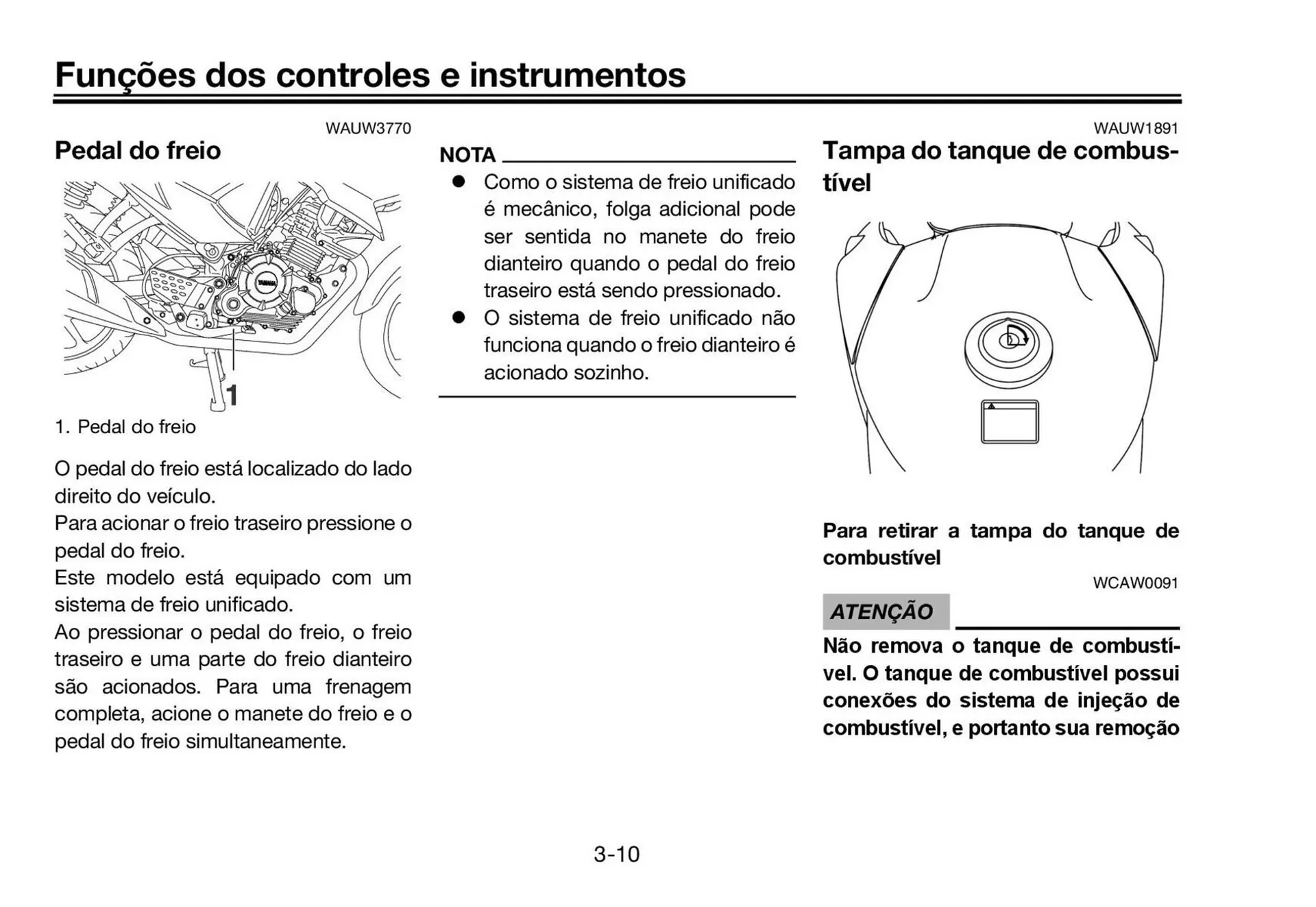 Funções dos controles e instrumentos

WAUW3770

Pedal do freio

YAMAHA

1

1. Pedal do freio

O pedal do freio está localizado do lado direito do veículo.
Para acionar o freio traseiro pressione o pedal do freio.
Este modelo está equipado com um sistema de freio unificado.
Ao pressionar o pedal do freio, o freio traseiro e uma parte do freio dianteiro são acionados. Para uma frenagem completa, acione o manete do freio e o pedal do freio simultaneamente.

NOTA

● Como o sistema de freio unificado é mecânico, folga adicional pode ser sentida no manete do freio dianteiro quando o pedal do freio traseiro está sendo pressionado.
● O sistema de freio unificado não funciona quando o freio dianteiro é acionado sozinho.

WAUW1891

Tampa do tanque de combustível

Para retirar a tampa do tanque de combustível

WCAW0091

ATENÇÃO

Não remova o tanque de combustível. O tanque de combustível possui conexões do sistema de injeção de combustível, e portanto sua remoção

3-10