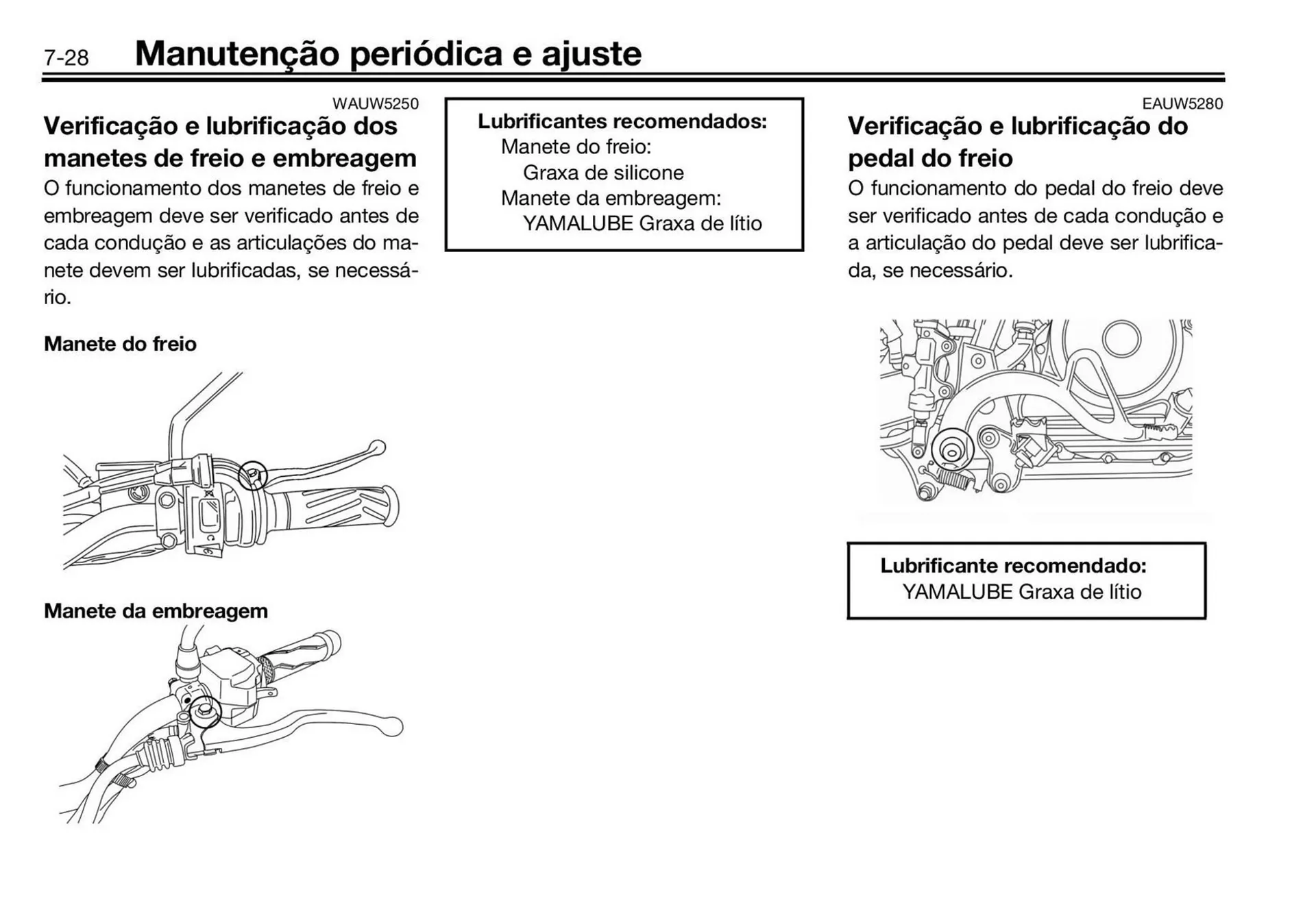 7-28 Manutenção periódica e ajuste

WAUW5250

Verificação e lubrificação dos manetes de freio e embreagem

O funcionamento dos manetes de freio e embreagem deve ser verificado antes de cada condução e as articulações do manete devem ser lubrificadas, se necessário.

Manete do freio

Manete da embreagem

Lubrificantes recomendados:
Manete do freio:
Graxa de silicone
Manete da embreagem:
YAMALUBE Graxa de lítio

EAUW5280

Verificação e lubrificação do pedal do freio

O funcionamento do pedal do freio deve ser verificado antes de cada condução e a articulação do pedal deve ser lubrificada, se necessário.

Lubrificante recomendado:
YAMALUBE Graxa de lítio