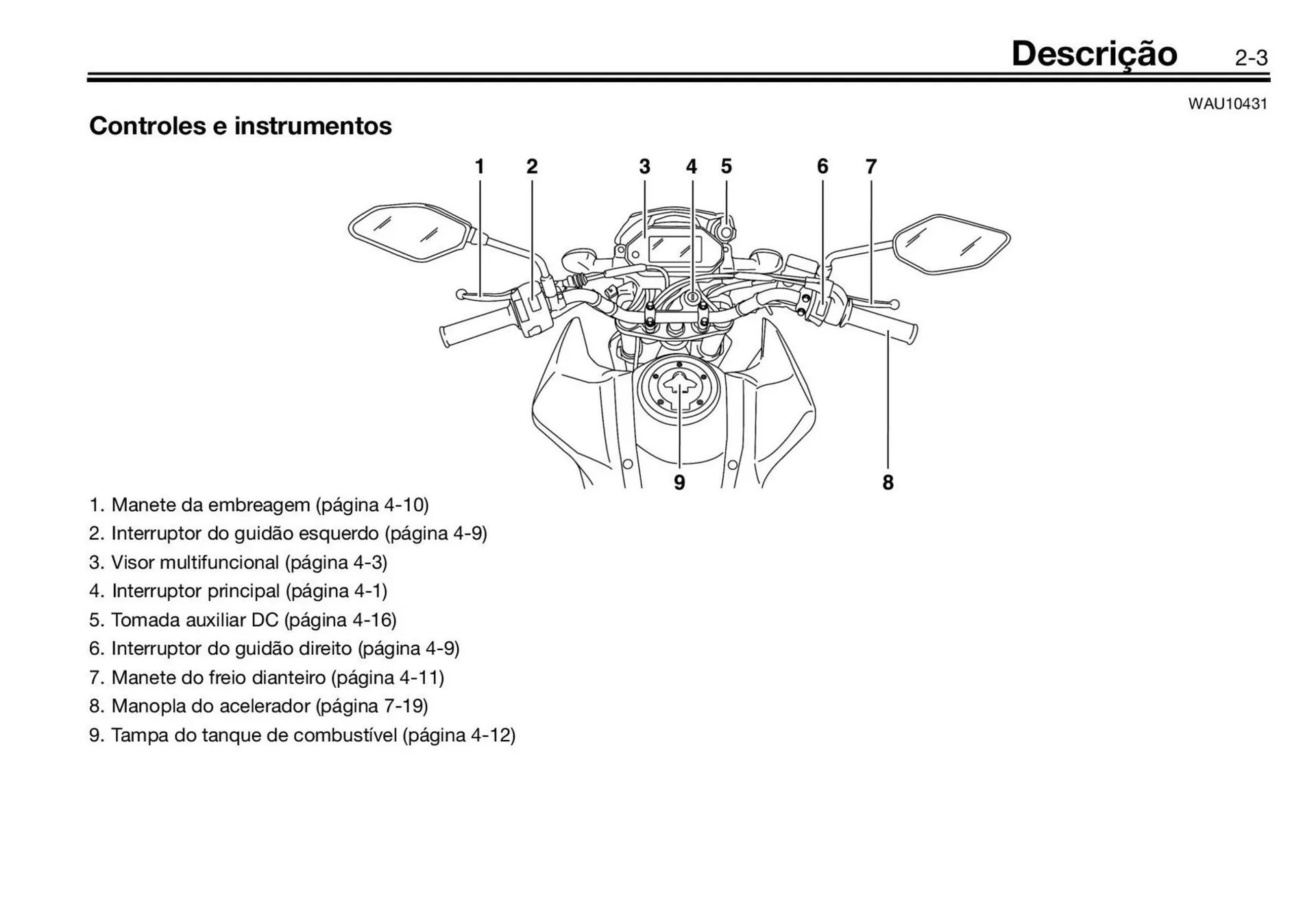 Descrição 2-3

WAU10431

Controles e instrumentos

1 2 3 4 5 6 7

9 8

1. Manete da embreagem (página 4-10)
2. Interruptor do guidão esquerdo (página 4-9)
3. Visor multifuncional (página 4-3)
4. Interruptor principal (página 4-1)
5. Tomada auxiliar DC (página 4-16)
6. Interruptor do guidão direito (página 4-9)
7. Manete do freio dianteiro (página 4-11)
8. Manopla do acelerador (página 7-19)
9. Tampa do tanque de combustível (página 4-12)