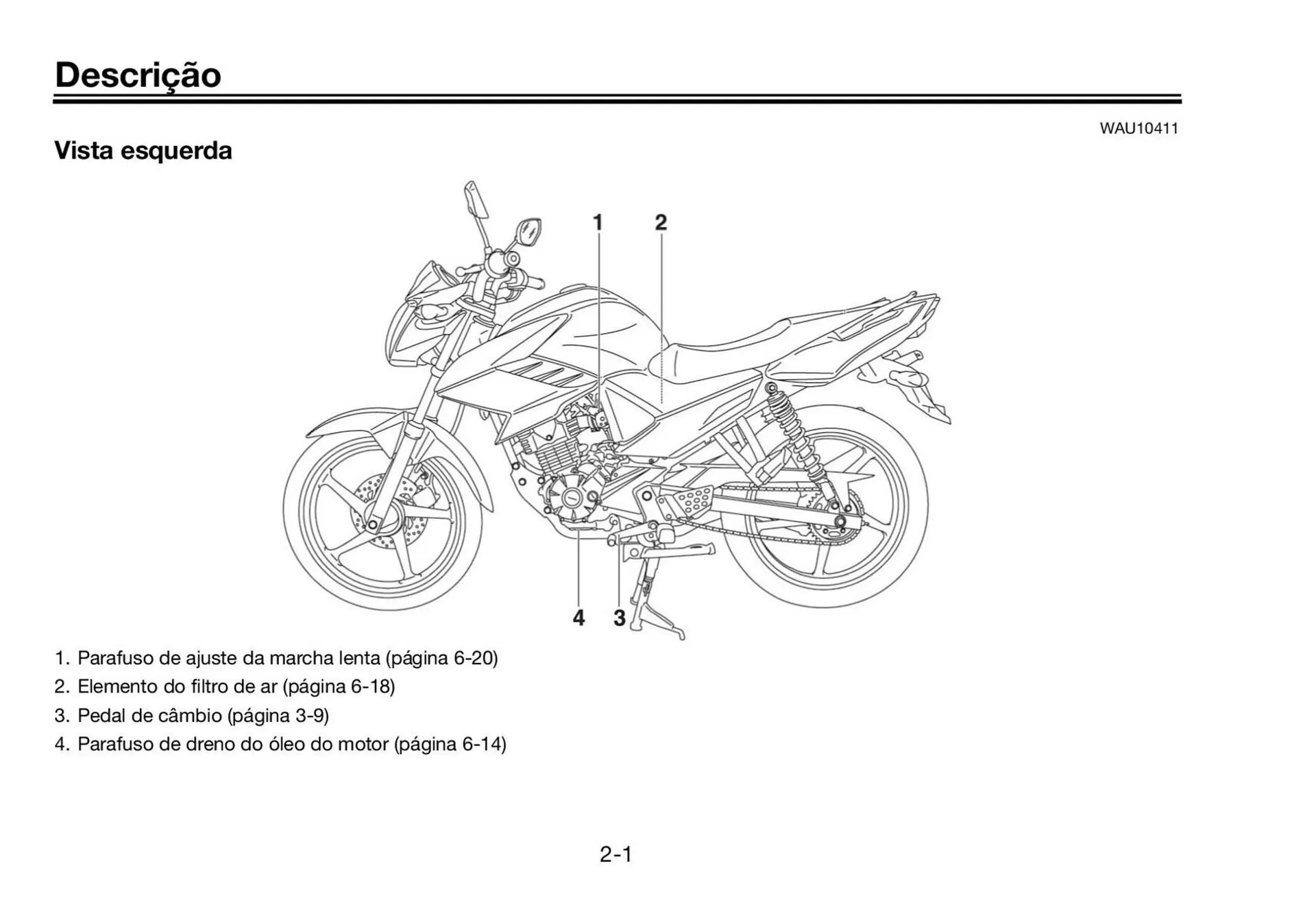 Descrição

WAU10411

Vista esquerda

1 2

4 3

1. Parafuso de ajuste da marcha lenta (página 6-20)
2. Elemento do filtro de ar (página 6-18)
3. Pedal de câmbio (página 3-9)
4. Parafuso de dreno do óleo do motor (página 6-14)

2-1