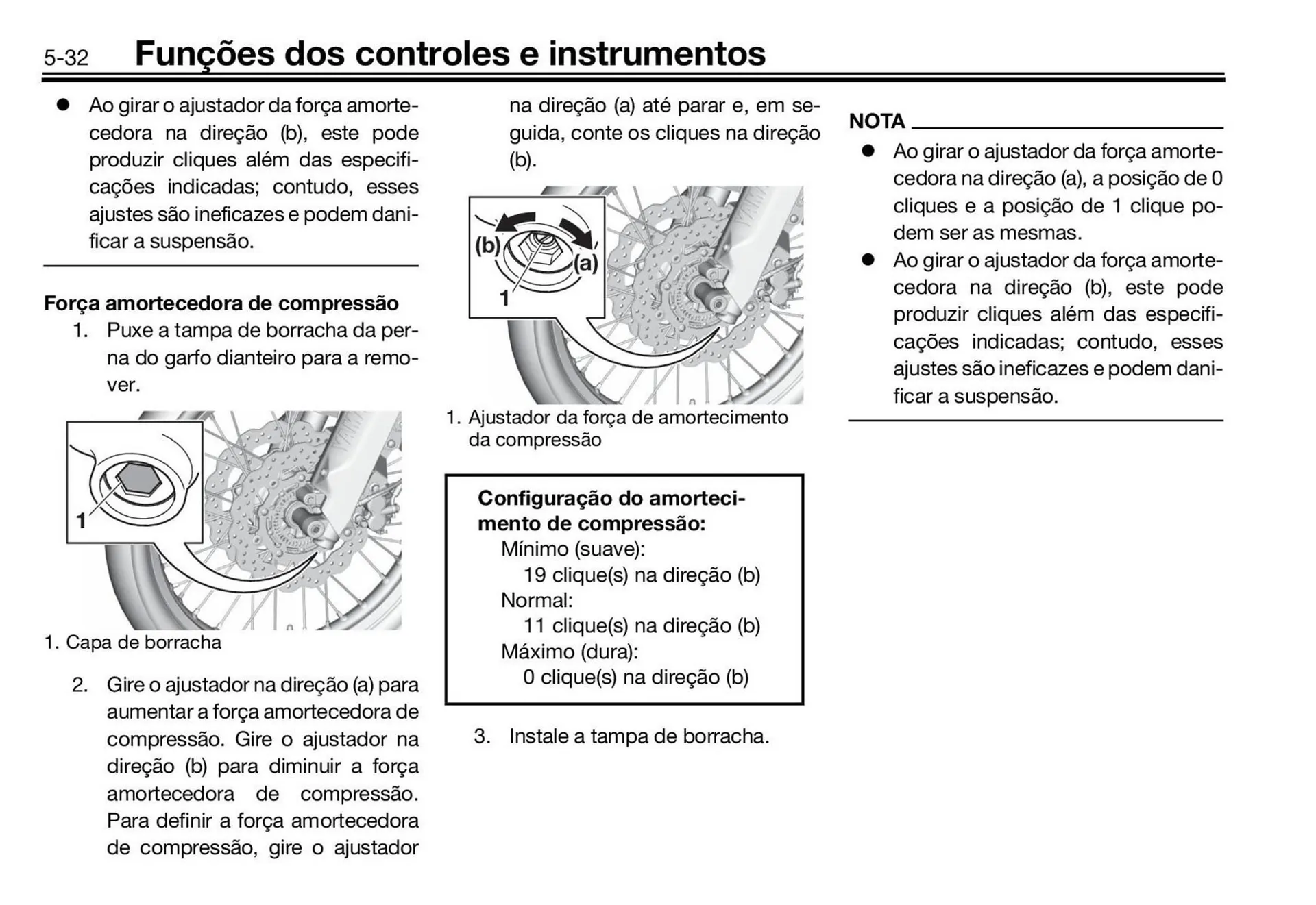 5-32 Funções dos controles e instrumentos

● Ao girar o ajustador da força amortecedora na direção (b), este pode produzir cliques além das especificações indicadas; contudo, esses ajustes são ineficazes e podem danificar a suspensão.

Força amortecedora de compressão

1. Puxe a tampa de borracha da perna do garfo dianteiro para a remover.

1

1. Capa de borracha

2. Gire o ajustador na direção (a) para aumentar a força amortecedora de compressão. Gire o ajustador na direção (b) para diminuir a força amortecedora de compressão. Para definir a força amortecedora de compressão, gire o ajustador na direção (a) até parar e, em seguida, conte os cliques na direção (b).

(b)
(a)
1

1. Ajustador da força de amortecimento da compressão

Configuração do amortecimento de compressão:
Mínimo (suave):
19 clique(s) na direção (b)
Normal:
11 clique(s) na direção (b)
Máximo (dura):
0 clique(s) na direção (b)

3. Instale a tampa de borracha.

NOTA

● Ao girar o ajustador da força amortecedora na direção (a), a posição de 0 cliques e a posição de 1 clique podem ser as mesmas.
● Ao girar o ajustador da força amortecedora na direção (b), este pode produzir cliques além das especificações indicadas; contudo, esses ajustes são ineficazes e podem danificar a suspensão.