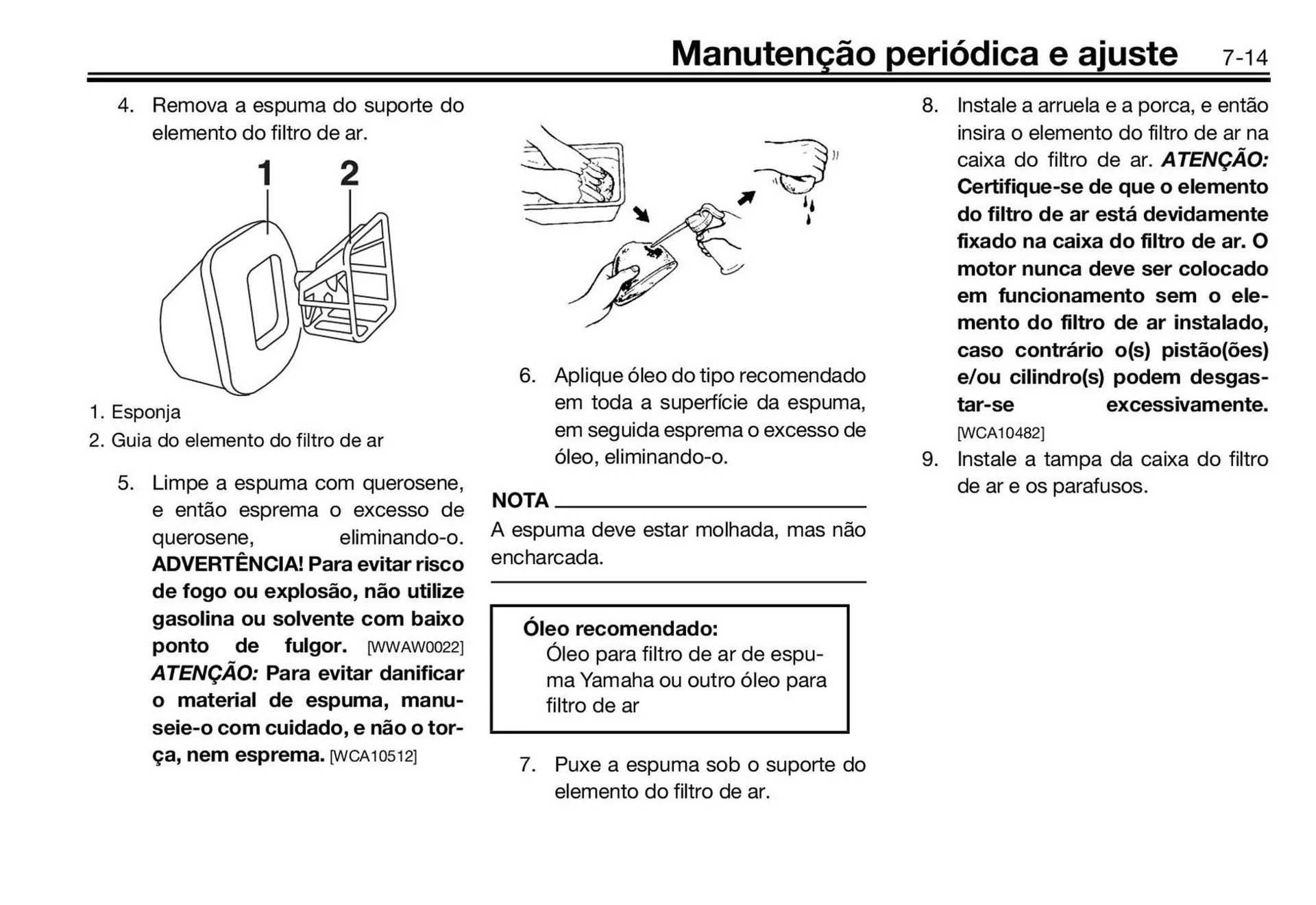 Manutenção periódica e ajuste 7-14

4. Remova a espuma do suporte do elemento do filtro de ar.

1

2

1. Esponja
2. Guia do elemento do filtro de ar

5. Limpe a espuma com querosene, e então esprema o excesso de querosene, eliminando-o. ADVERTÊNCIA! Para evitar risco de fogo ou explosão, não utilize gasolina ou solvente com baixo ponto de fulgor. [WWAW0022] ATENÇÃO: Para evitar danificar o material de espuma, manuseie-o com cuidado, e não o torça, nem esprema. [WCA10512]

6. Aplique óleo do tipo recomendado em toda a superfície da espuma, em seguida esprema o excesso de óleo, eliminando-o.

NOTA
A espuma deve estar molhada, mas não encharcada.

Óleo recomendado:
Óleo para filtro de ar de espuma Yamaha ou outro óleo para filtro de ar

7. Puxe a espuma sob o suporte do elemento do filtro de ar.

8. Instale a arruela e a porca, e então insira o elemento do filtro de ar na caixa do filtro de ar. ATENÇÃO: Certifique-se de que o elemento do filtro de ar está devidamente fixado na caixa do filtro de ar. O motor nunca deve ser colocado em funcionamento sem o elemento do filtro de ar instalado, caso contrário o(s) pistão(ões) e/ou cilindro(s) podem desgastar-se excessivamente. [WCA10482]

9. Instale a tampa da caixa do filtro de ar e os parafusos.