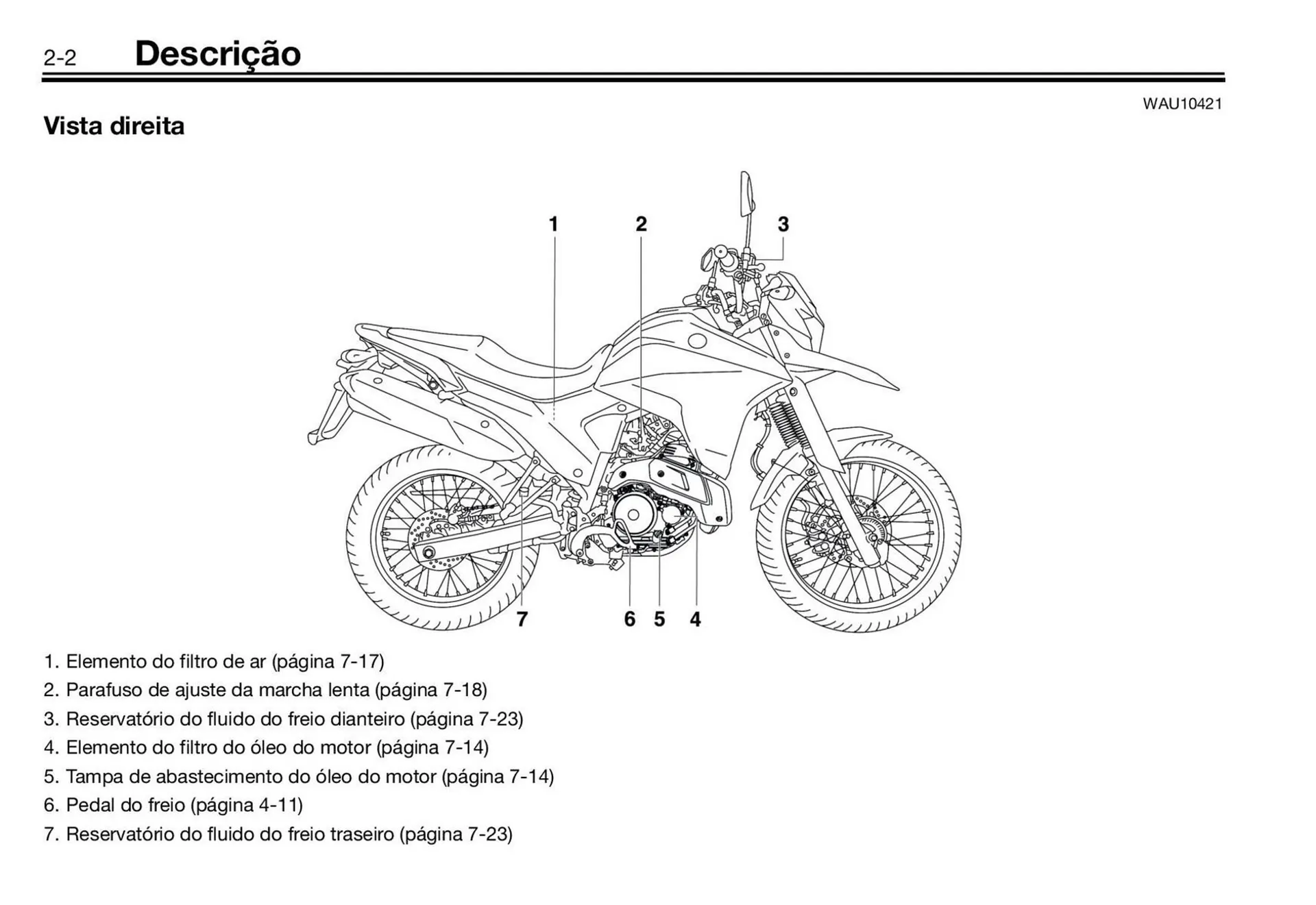 2-2 Descrição

WAU10421

Vista direita

1 2 3

7 6 5 4

1. Elemento do filtro de ar (página 7-17)
2. Parafuso de ajuste da marcha lenta (página 7-18)
3. Reservatório do fluido do freio dianteiro (página 7-23)
4. Elemento do filtro do óleo do motor (página 7-14)
5. Tampa de abastecimento do óleo do motor (página 7-14)
6. Pedal do freio (página 4-11)
7. Reservatório do fluido do freio traseiro (página 7-23)