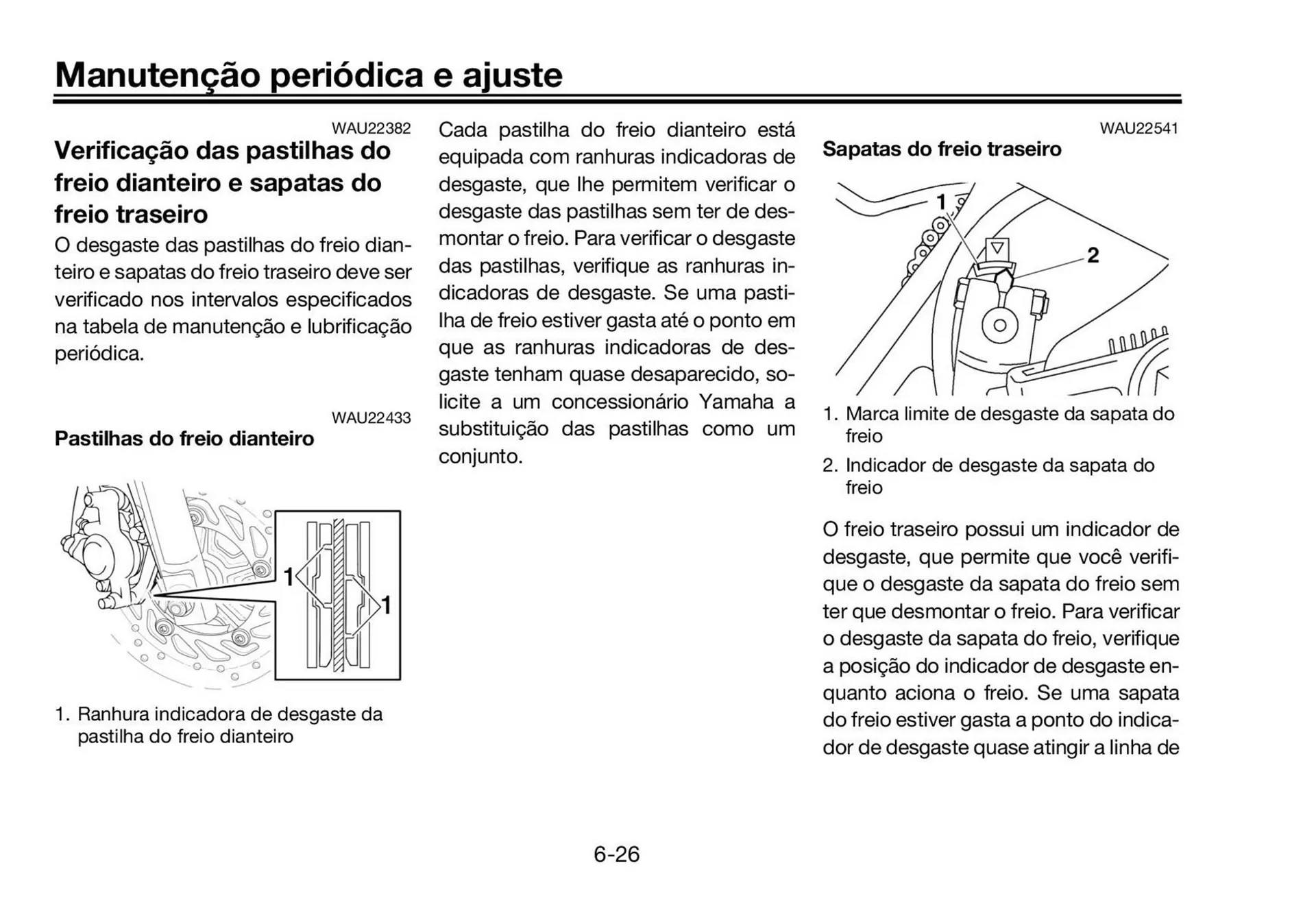 Manutenção periódica e ajuste

WAU22382

Verificação das pastilhas do freio dianteiro e sapatas do freio traseiro

O desgaste das pastilhas do freio dianteiro e sapatas do freio traseiro deve ser verificado nos intervalos especificados na tabela de manutenção e lubrificação periódica.

WAU22433

Pastilhas do freio dianteiro

1

1

1. Ranhura indicadora de desgaste da pastilha do freio dianteiro

Cada pastilha do freio dianteiro está equipada com ranhuras indicadoras de desgaste, que lhe permitem verificar o desgaste das pastilhas sem ter de desmontar o freio. Para verificar o desgaste das pastilhas, verifique as ranhuras indicadoras de desgaste. Se uma pastilha de freio estiver gasta até o ponto em que as ranhuras indicadoras de desgaste tenham quase desaparecido, solicite a um concessionário Yamaha a substituição das pastilhas como um conjunto.

WAU22541

Sapatas do freio traseiro

1

2

1. Marca limite de desgaste da sapata do freio
2. Indicador de desgaste da sapata do freio

O freio traseiro possui um indicador de desgaste, que permite que você verifique o desgaste da sapata do freio sem ter que desmontar o freio. Para verificar o desgaste da sapata do freio, verifique a posição do indicador de desgaste enquanto aciona o freio. Se uma sapata do freio estiver gasta a ponto do indicador de desgaste quase atingir a linha de

6-26