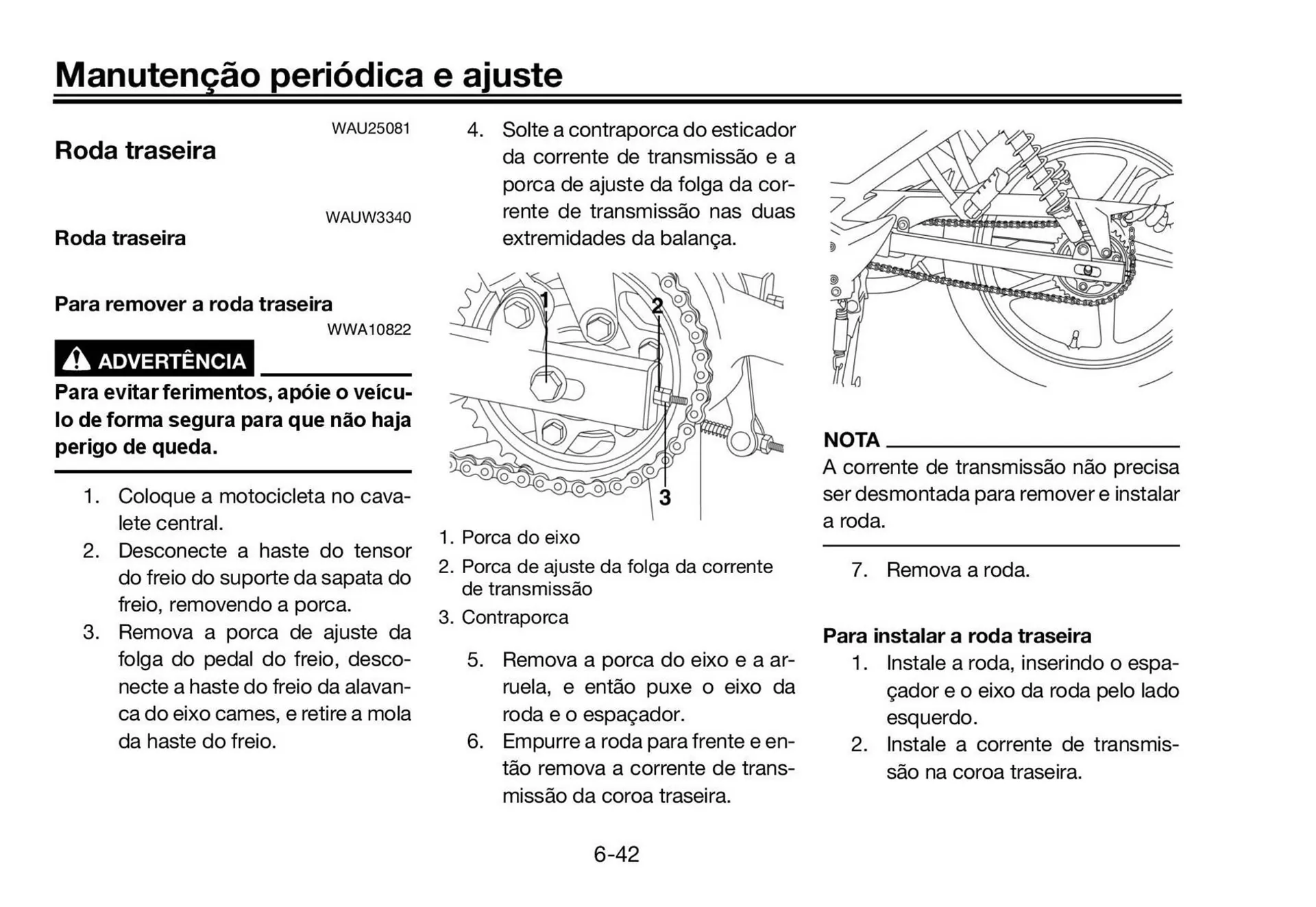 Manutenção periódica e ajuste

WAU25081

Roda traseira

WAUW3340

Roda traseira

Para remover a roda traseira

WWA10822

ADVERTÊNCIA

Para evitar ferimentos, apóie o veículo de forma segura para que não haja perigo de queda.

1. Coloque a motocicleta no cavalete central.
2. Desconecte a haste do tensor do freio do suporte da sapata do freio, removendo a porca.
3. Remova a porca de ajuste da folga do pedal do freio, desconecte a haste do freio da alavanca do eixo cames, e retire a mola da haste do freio.

4. Solte a contraporca do esticador da corrente de transmissão e a porca de ajuste da folga da corrente de transmissão nas duas extremidades da balança.

1
2
3

1. Porca do eixo
2. Porca de ajuste da folga da corrente de transmissão
3. Contraporca

5. Remova a porca do eixo e a arruela, e então puxe o eixo da roda e o espaçador.
6. Empurre a roda para frente e então remova a corrente de transmissão da coroa traseira.

NOTA

A corrente de transmissão não precisa ser desmontada para remover e instalar a roda.

7. Remova a roda.

Para instalar a roda traseira

1. Instale a roda, inserindo o espaçador e o eixo da roda pelo lado esquerdo.
2. Instale a corrente de transmissão na coroa traseira.

6-42