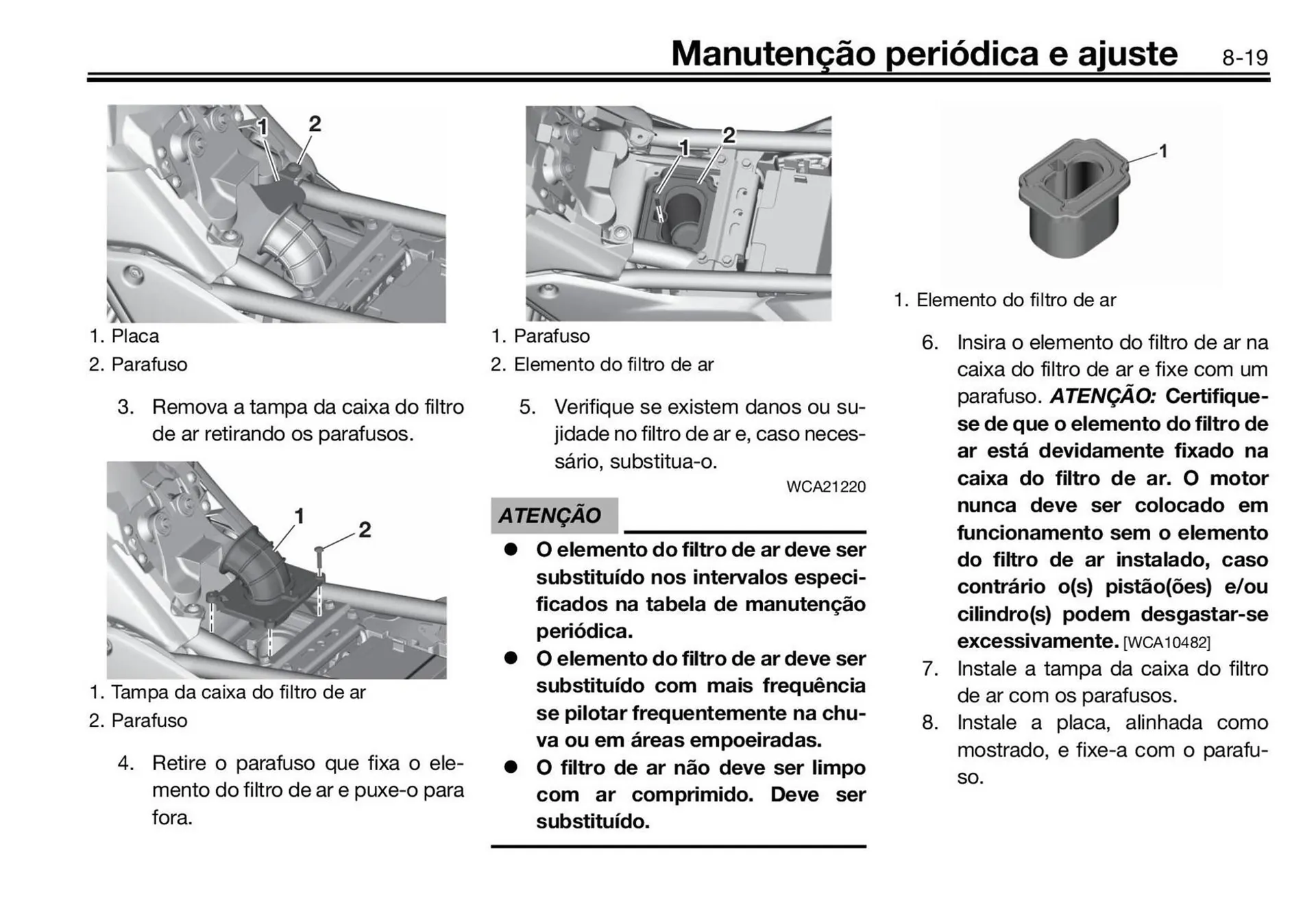 Manutenção periódica e ajuste 8-19

1 2

1. Placa
2. Parafuso

3. Remova a tampa da caixa do filtro de ar retirando os parafusos.

1 2

1. Tampa da caixa do filtro de ar
2. Parafuso

4. Retire o parafuso que fixa o elemento do filtro de ar e puxe-o para fora.

1 2

1. Parafuso
2. Elemento do filtro de ar

5. Verifique se existem danos ou sujidade no filtro de ar e, caso necessário, substitua-o.

WCA21220

ATENÇÃO

● O elemento do filtro de ar deve ser substituído nos intervalos especificados na tabela de manutenção periódica.
● O elemento do filtro de ar deve ser substituído com mais frequência se pilotar frequentemente na chuva ou em áreas empoeiradas.
● O filtro de ar não deve ser limpo com ar comprimido. Deve ser substituído.

1

1. Elemento do filtro de ar

6. Insira o elemento do filtro de ar na caixa do filtro de ar e fixe com um parafuso. ATENÇÃO: Certifique-se de que o elemento do filtro de ar está devidamente fixado na caixa do filtro de ar. O motor nunca deve ser colocado em funcionamento sem o elemento do filtro de ar instalado, caso contrário o(s) pistão(ões) e/ou cilindro(s) podem desgastar-se excessivamente. [WCA10482]
7. Instale a tampa da caixa do filtro de ar com os parafusos.
8. Instale a placa, alinhada como mostrado, e fixe-a com o parafuso.