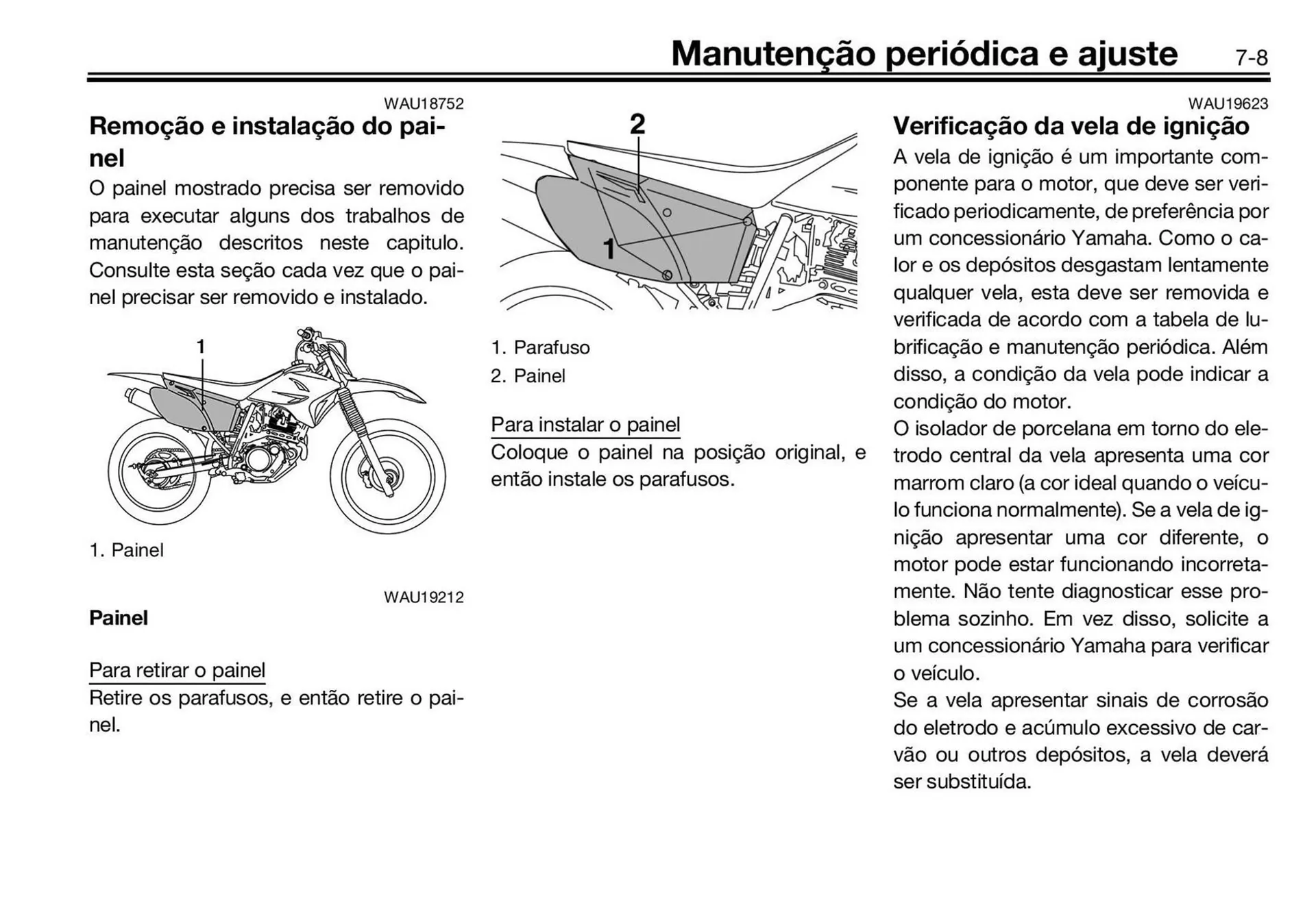 Manutenção periódica e ajuste 7-8

WAU18752

Remoção e instalação do painel

O painel mostrado precisa ser removido para executar alguns dos trabalhos de manutenção descritos neste capitulo. Consulte esta seção cada vez que o painel precisar ser removido e instalado.

1

1. Painel

WAU19212

Painel

Para retirar o painel

Retire os parafusos, e então retire o painel.

2

1

1. Parafuso
2. Painel

Para instalar o painel

Coloque o painel na posição original, e então instale os parafusos.

WAU19623

Verificação da vela de ignição

A vela de ignição é um importante componente para o motor, que deve ser verificado periodicamente, de preferência por um concessionário Yamaha. Como o calor e os depósitos desgastam lentamente qualquer vela, esta deve ser removida e verificada de acordo com a tabela de lubrificação e manutenção periódica. Além disso, a condição da vela pode indicar a condição do motor.

O isolador de porcelana em torno do eletrodo central da vela apresenta uma cor marrom claro (a cor ideal quando o veículo funciona normalmente). Se a vela de ignição apresentar uma cor diferente, o motor pode estar funcionando incorretamente. Não tente diagnosticar esse problema sozinho. Em vez disso, solicite a um concessionário Yamaha para verificar o veículo.

Se a vela apresentar sinais de corrosão do eletrodo e acúmulo excessivo de carvão ou outros depósitos, a vela deverá ser substituída.