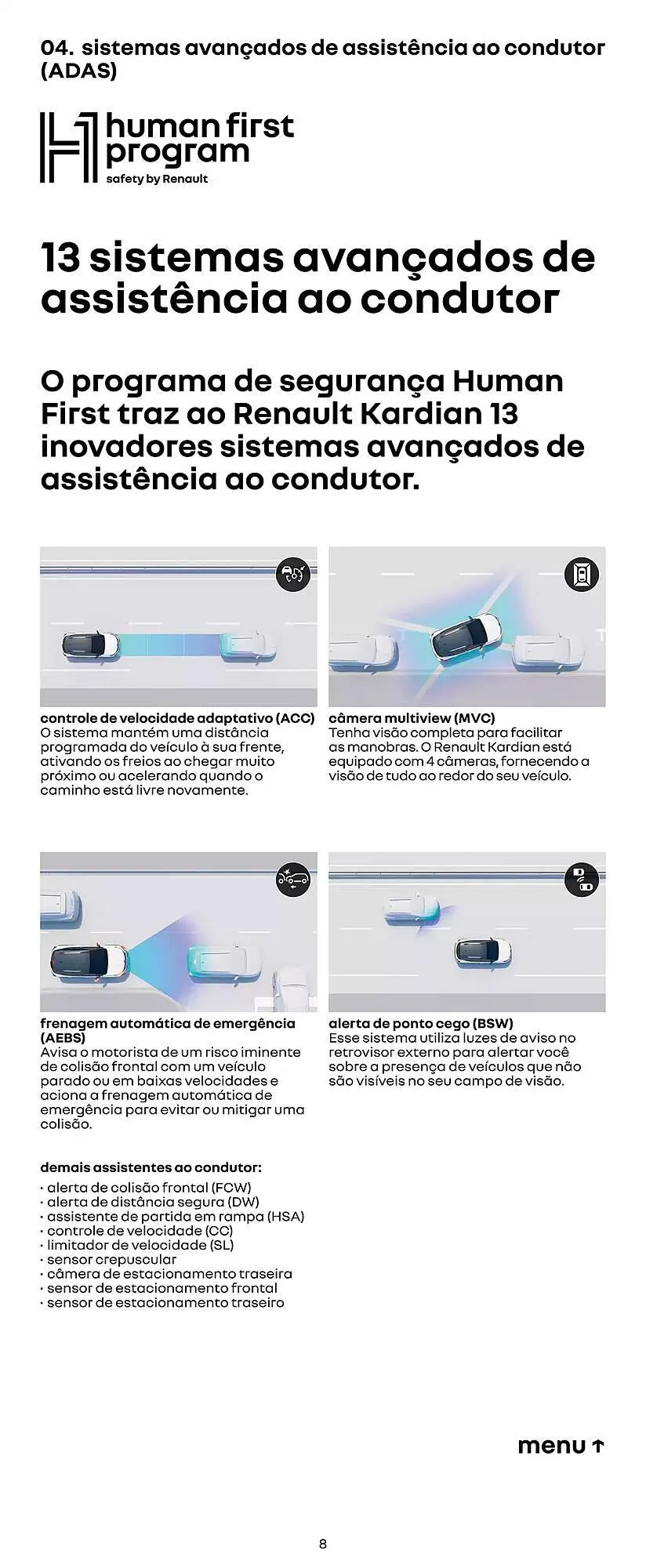 04. sistemas avançados de assistência ao condutor (ADAS)

human first program
safety by Renault

13 sistemas avançados de assistência ao condutor

O programa de segurança Human First traz ao Renault Kardian 13 inovadores sistemas avançados de assistência ao condutor.

controle de velocidade adaptativo (ACC)
O sistema mantém uma distância programada do veículo à sua frente, ativando os freios ao chegar muito próximo ou acelerando quando o caminho está livre novamente.

câmera multiview (MVC)
Tenha visão completa para facilitar as manobras. O Renault Kardian está equipado com 4 câmeras, fornecendo a visão de tudo ao redor do seu veículo.

frenagem automática de emergência (AEBS)
Avisa o motorista de um risco iminente de colisão frontal com um veículo parado ou em baixas velocidades e aciona a frenagem automática de emergência para evitar ou mitigar uma colisão.

alerta de ponto cego (BSW)
Esse sistema utiliza luzes de aviso no retrovisor externo para alertar você sobre a presença de veículos que não são visíveis no seu campo de visão.

demais assistentes ao condutor:
· alerta de colisão frontal (FCW)
· alerta de distância segura (DW)
· assistente de partida em rampa (HSA)
· controle de velocidade (CC)
· limitador de velocidade (SL)
· sensor crepuscular
· câmera de estacionamento traseira
· sensor de estacionamento frontal
· sensor de estacionamento traseiro

menu ↑

8