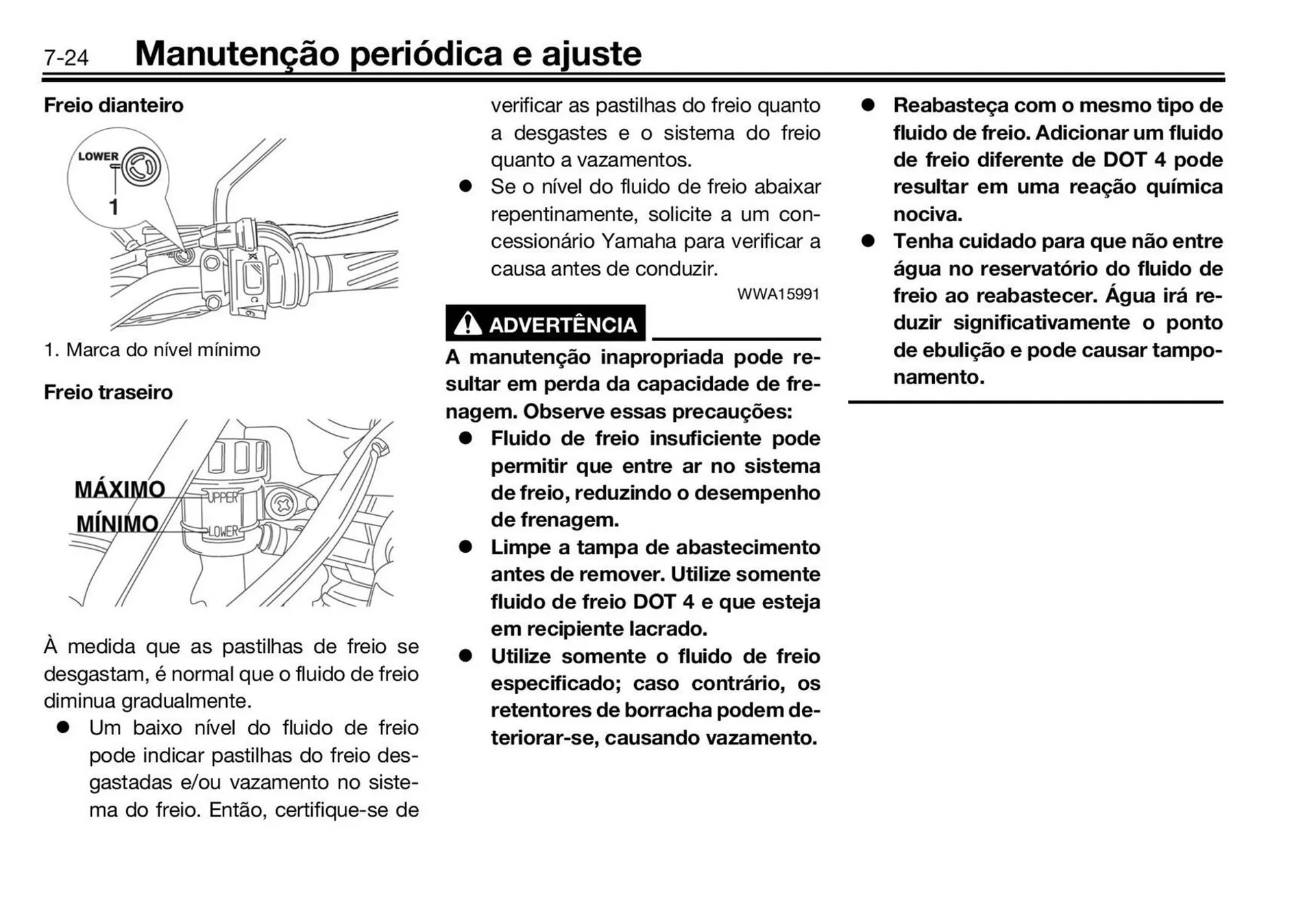 7-24 Manutenção periódica e ajuste

Freio dianteiro

LOWER

1

1. Marca do nível mínimo

Freio traseiro

MÁXIMO

MÍNIMO

UPPER

LOWER

À medida que as pastilhas de freio se desgastam, é normal que o fluido de freio diminua gradualmente.

● Um baixo nível do fluido de freio pode indicar pastilhas do freio desgastadas e/ou vazamento no sistema do freio. Então, certifique-se de verificar as pastilhas do freio quanto a desgastes e o sistema do freio quanto a vazamentos.

● Se o nível do fluido de freio abaixar repentinamente, solicite a um concessionário Yamaha para verificar a causa antes de conduzir.

WWA15991

ADVERTÊNCIA

A manutenção inapropriada pode resultar em perda da capacidade de frenagem. Observe essas precauções:

● Fluido de freio insuficiente pode permitir que entre ar no sistema de freio, reduzindo o desempenho de frenagem.

● Limpe a tampa de abastecimento antes de remover. Utilize somente fluido de freio DOT 4 e que esteja em recipiente lacrado.

● Utilize somente o fluido de freio especificado; caso contrário, os retentores de borracha podem deteriorar-se, causando vazamento.

● Reabasteça com o mesmo tipo de fluido de freio. Adicionar um fluido de freio diferente de DOT 4 pode resultar em uma reação química nociva.

● Tenha cuidado para que não entre água no reservatório do fluido de freio ao reabastecer. Água irá reduzir significativamente o ponto de ebulição e pode causar tamponamento.