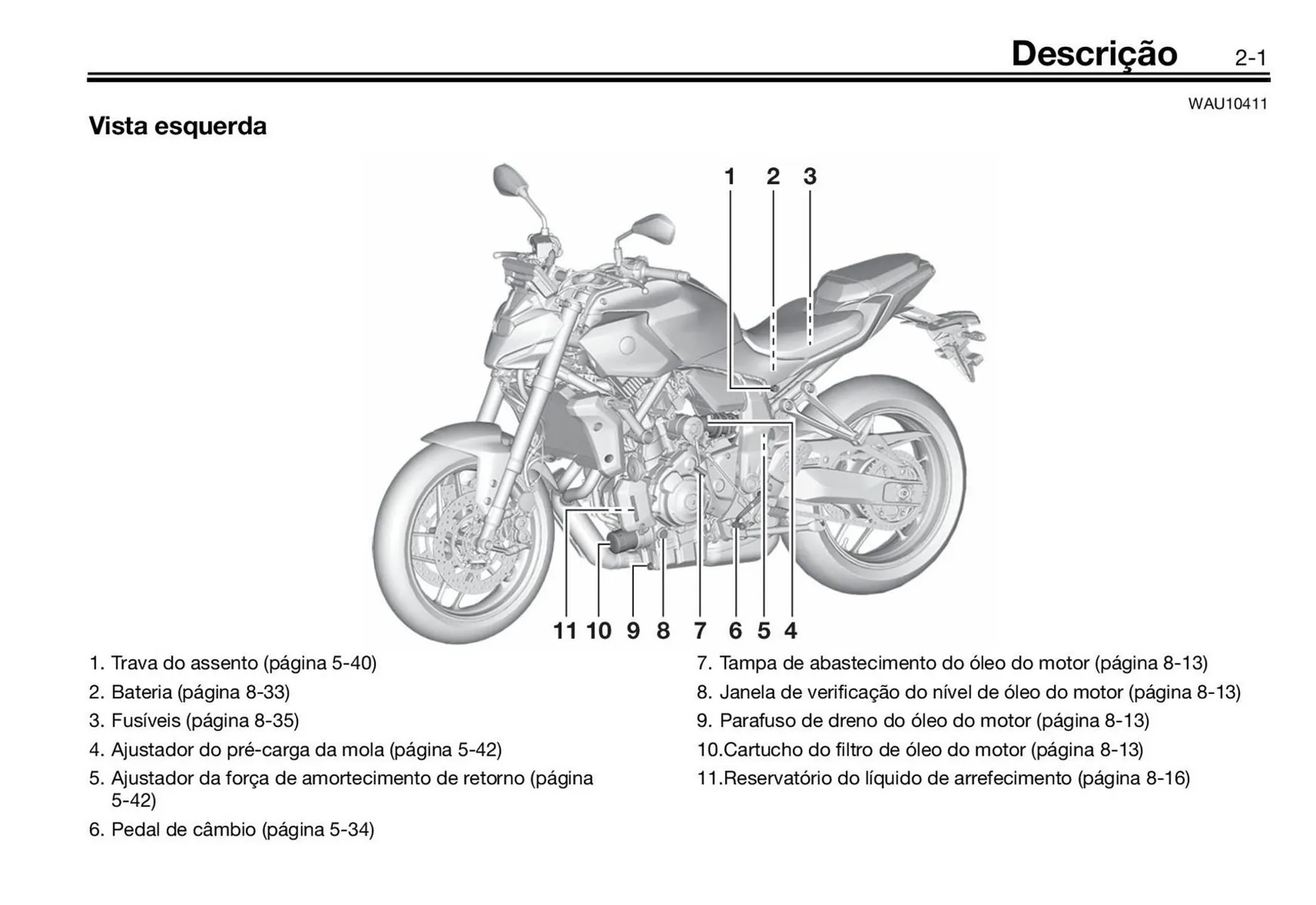 Descrição 2-1

WAU10411

Vista esquerda

1 2 3

11 10 9 8 7 6 5 4

1. Trava do assento (página 5-40)
2. Bateria (página 8-33)
3. Fusíveis (página 8-35)
4. Ajustador do pré-carga da mola (página 5-42)
5. Ajustador da força de amortecimento de retorno (página 5-42)
6. Pedal de câmbio (página 5-34)

7. Tampa de abastecimento do óleo do motor (página 8-13)
8. Janela de verificação do nível de óleo do motor (página 8-13)
9. Parafuso de dreno do óleo do motor (página 8-13)
10.Cartucho do filtro de óleo do motor (página 8-13)
11.Reservatório do líquido de arrefecimento (página 8-16)