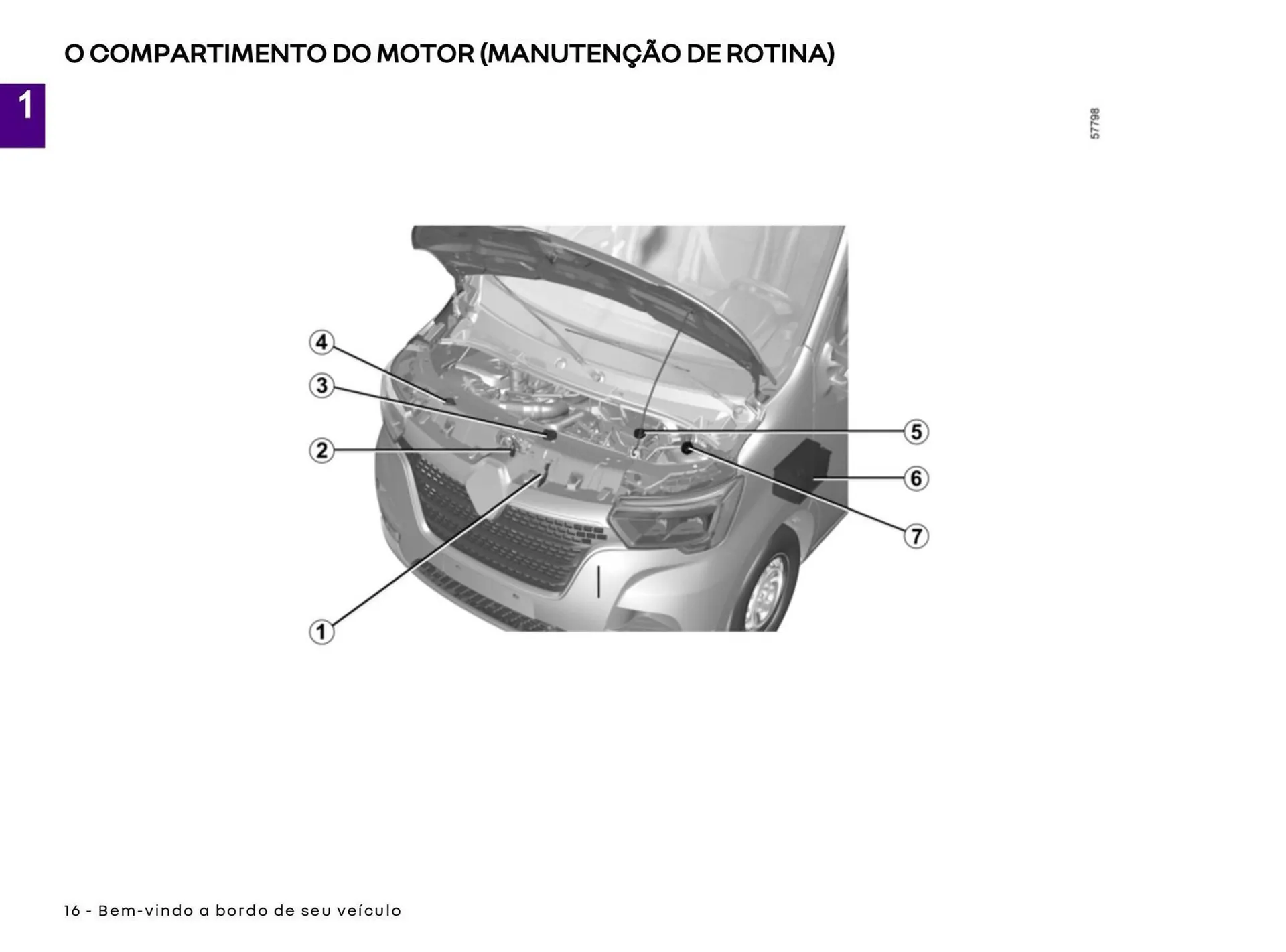 O COMPARTIMENTO DO MOTOR (MANUTENÇÃO DE ROTINA)

1

57798

4
3
2
1
5
6
7

16 - Bem-vindo a bordo de seu veículo