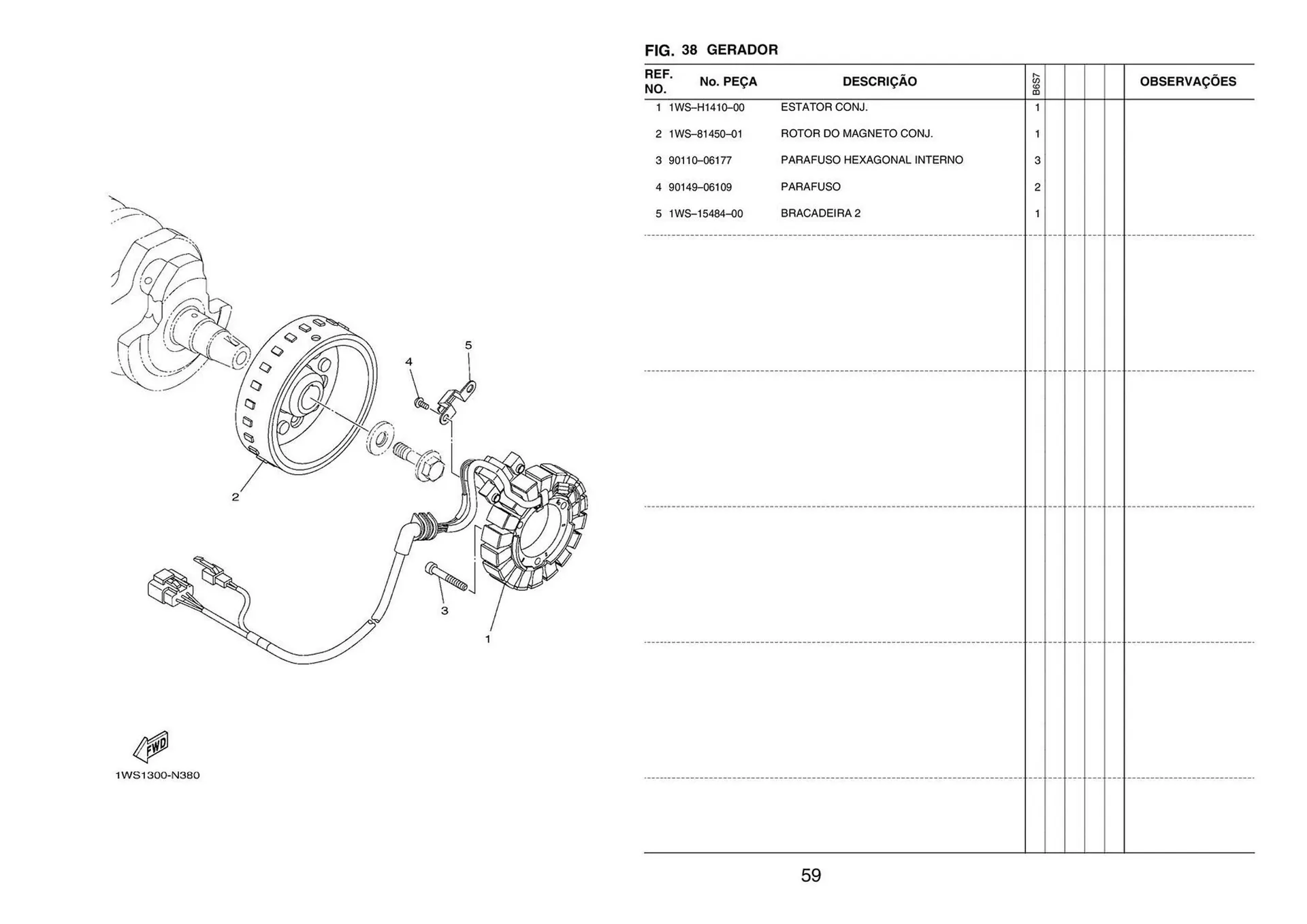 5
4
2
3
1
FWD
1WS1300-N380

FIG. 38 GERADOR

| REF. NO. | No. PEÇA | DESCRIÇÃO | B6S7 | | | | | OBSERVAÇÕES |
|---|---|---|---|---|---|---|---|---|
| 1 | 1WS–H1410–00 | ESTATOR CONJ. | 1 | | | | | |
| 2 | 1WS–81450–01 | ROTOR DO MAGNETO CONJ. | 1 | | | | | |
| 3 | 90110–06177 | PARAFUSO HEXAGONAL INTERNO | 3 | | | | | |
| 4 | 90149–06109 | PARAFUSO | 2 | | | | | |
| 5 | 1WS–15484–00 | BRACADEIRA 2 | 1 | | | | | |

59