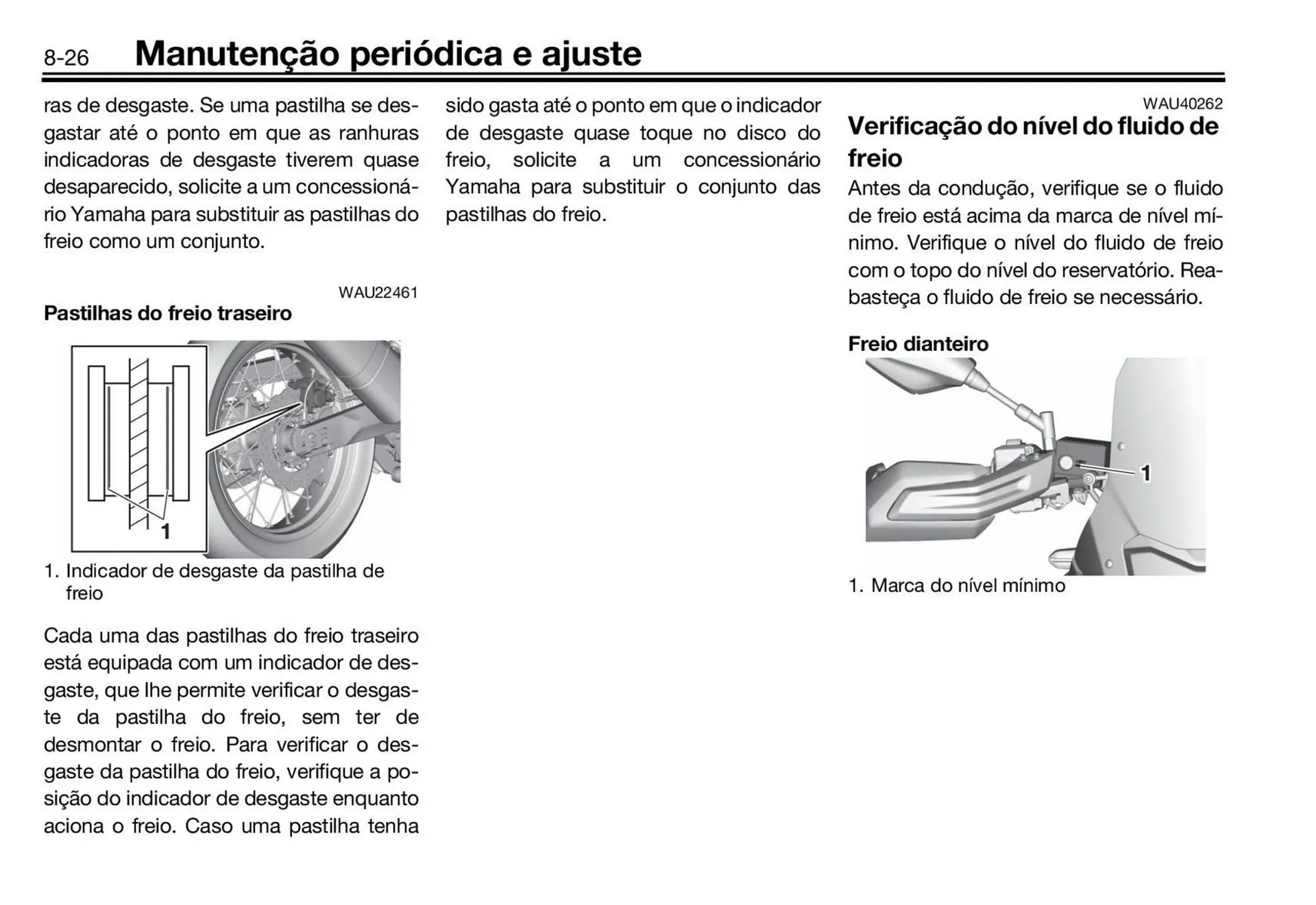 8-26 Manutenção periódica e ajuste

ras de desgaste. Se uma pastilha se desgastar até o ponto em que as ranhuras indicadoras de desgaste tiverem quase desaparecido, solicite a um concessionário Yamaha para substituir as pastilhas do freio como um conjunto.

WAU22461

Pastilhas do freio traseiro

1

1. Indicador de desgaste da pastilha de freio

Cada uma das pastilhas do freio traseiro está equipada com um indicador de desgaste, que lhe permite verificar o desgaste da pastilha do freio, sem ter de desmontar o freio. Para verificar o desgaste da pastilha do freio, verifique a posição do indicador de desgaste enquanto aciona o freio. Caso uma pastilha tenha sido gasta até o ponto em que o indicador de desgaste quase toque no disco do freio, solicite a um concessionário Yamaha para substituir o conjunto das pastilhas do freio.

WAU40262

Verificação do nível do fluido de freio

Antes da condução, verifique se o fluido de freio está acima da marca de nível mínimo. Verifique o nível do fluido de freio com o topo do nível do reservatório. Reabasteça o fluido de freio se necessário.

Freio dianteiro

1

1. Marca do nível mínimo