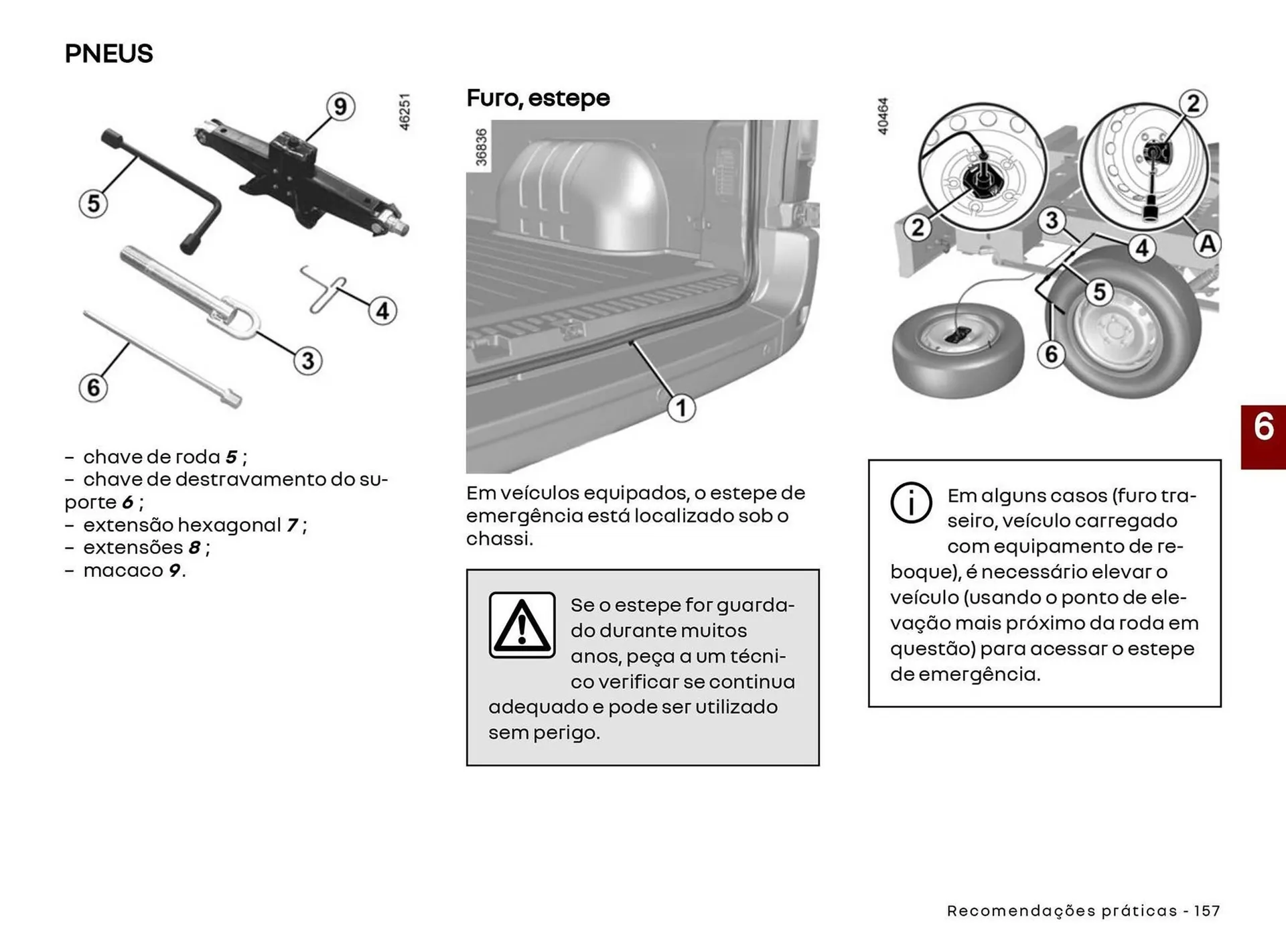 PNEUS

9
46251
5
4
3
6

– chave de roda **5** ;
– chave de destravamento do suporte **6** ;
– extensão hexagonal **7** ;
– extensões **8** ;
– macaco **9**.

Furo, estepe

36836
1

Em veículos equipados, o estepe de emergência está localizado sob o chassi.

Se o estepe for guardado durante muitos anos, peça a um técnico verificar se continua adequado e pode ser utilizado sem perigo.

40464
2
2
3
4
A
5
6

Em alguns casos (furo traseiro, veículo carregado com equipamento de reboque), é necessário elevar o veículo (usando o ponto de elevação mais próximo da roda em questão) para acessar o estepe de emergência.

6

Recomendações práticas - 157