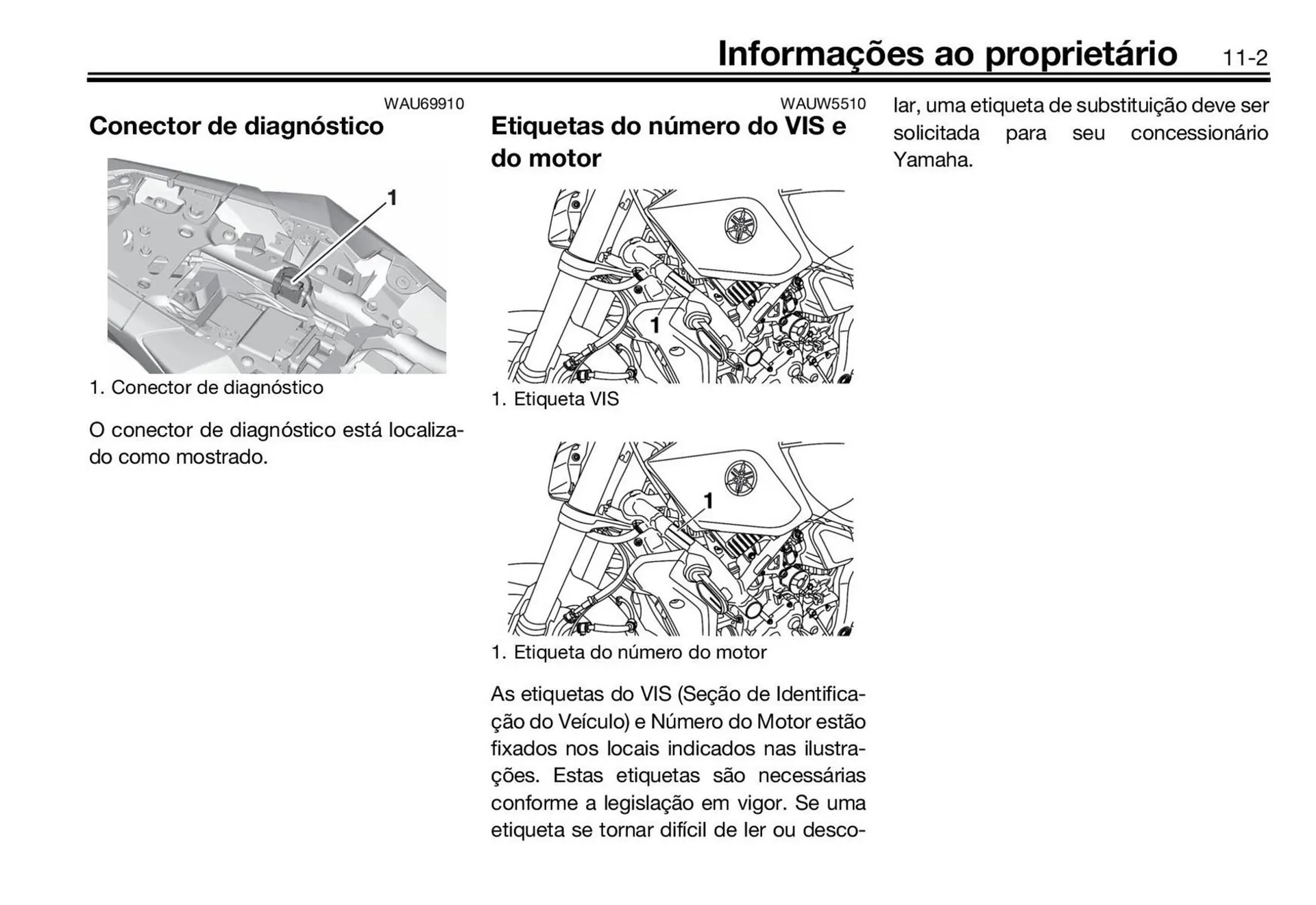 Informações ao proprietário 11-2

WAU69910

Conector de diagnóstico

1

1. Conector de diagnóstico

O conector de diagnóstico está localizado como mostrado.

WAUW5510

Etiquetas do número do VIS e do motor

1

1. Etiqueta VIS

1

1. Etiqueta do número do motor

As etiquetas do VIS (Seção de Identificação do Veículo) e Número do Motor estão fixados nos locais indicados nas ilustrações. Estas etiquetas são necessárias conforme a legislação em vigor. Se uma etiqueta se tornar difícil de ler ou descolar, uma etiqueta de substituição deve ser solicitada para seu concessionário Yamaha.