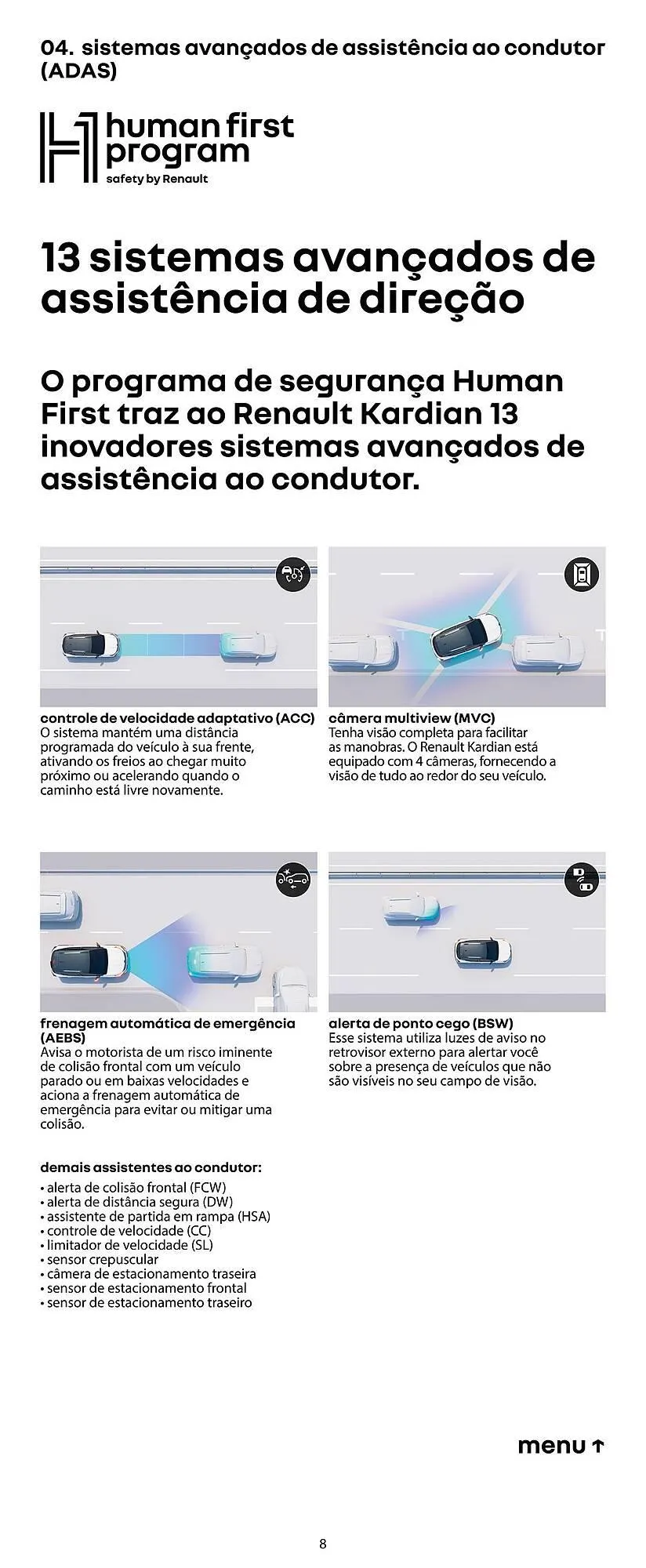 04. sistemas avançados de assistência ao condutor (ADAS)

human first program
safety by Renault

13 sistemas avançados de assistência de direção

O programa de segurança Human First traz ao Renault Kardian 13 inovadores sistemas avançados de assistência ao condutor.

controle de velocidade adaptativo (ACC)
O sistema mantém uma distância programada do veículo à sua frente, ativando os freios ao chegar muito próximo ou acelerando quando o caminho está livre novamente.

câmera multiview (MVC)
Tenha visão completa para facilitar as manobras. O Renault Kardian está equipado com 4 câmeras, fornecendo a visão de tudo ao redor do seu veículo.

frenagem automática de emergência (AEBS)
Avisa o motorista de um risco iminente de colisão frontal com um veículo parado ou em baixas velocidades e aciona a frenagem automática de emergência para evitar ou mitigar uma colisão.

alerta de ponto cego (BSW)
Esse sistema utiliza luzes de aviso no retrovisor externo para alertar você sobre a presença de veículos que não são visíveis no seu campo de visão.

demais assistentes ao condutor:
• alerta de colisão frontal (FCW)
• alerta de distância segura (DW)
• assistente de partida em rampa (HSA)
• controle de velocidade (CC)
• limitador de velocidade (SL)
• sensor crepuscular
• câmera de estacionamento traseira
• sensor de estacionamento frontal
• sensor de estacionamento traseiro

menu ↑

8