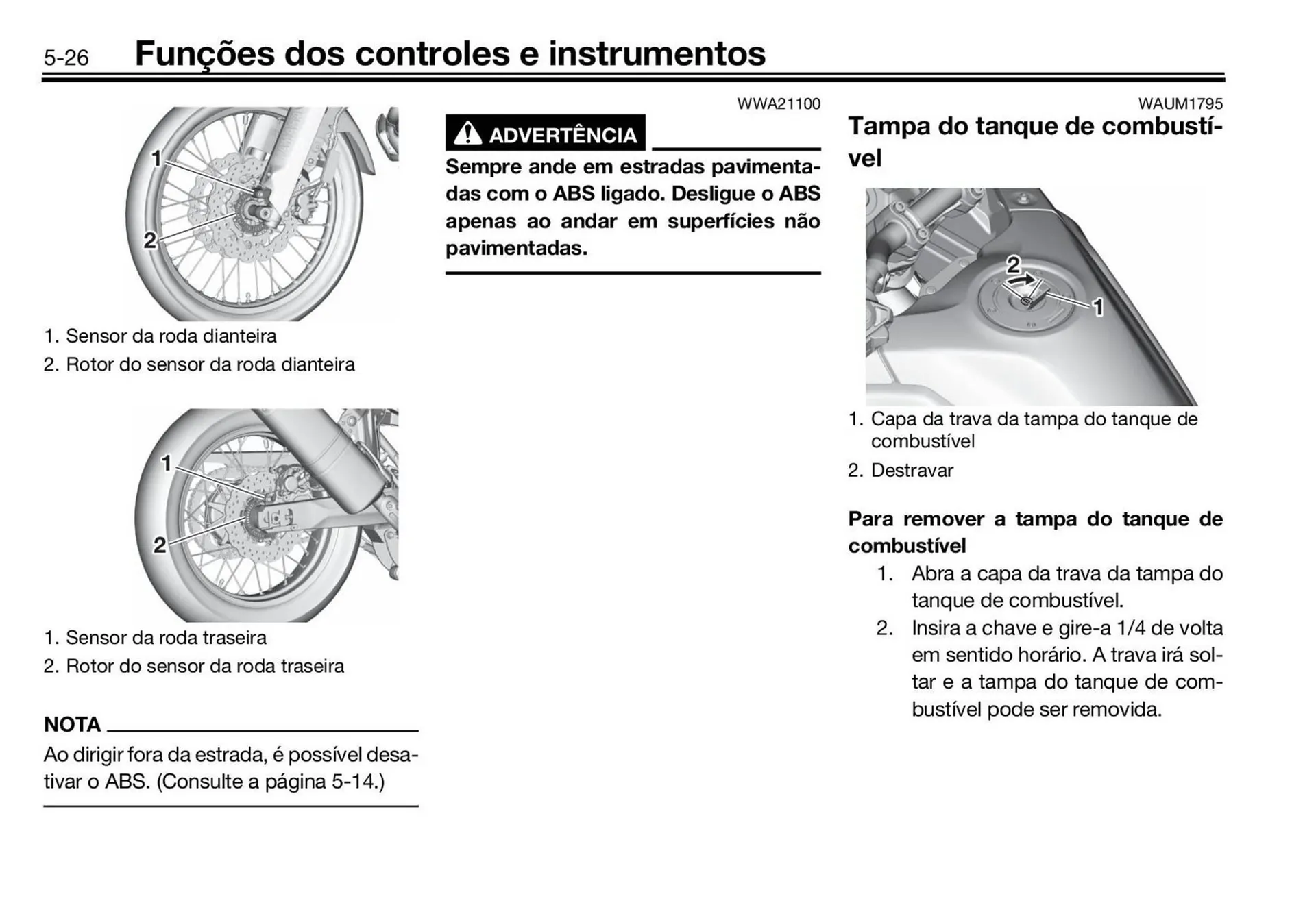 5-26 Funções dos controles e instrumentos

1
2

1. Sensor da roda dianteira
2. Rotor do sensor da roda dianteira

1
2

1. Sensor da roda traseira
2. Rotor do sensor da roda traseira

NOTA

Ao dirigir fora da estrada, é possível desativar o ABS. (Consulte a página 5-14.)

WWA21100

ADVERTÊNCIA

Sempre ande em estradas pavimentadas com o ABS ligado. Desligue o ABS apenas ao andar em superfícies não pavimentadas.

WAUM1795

Tampa do tanque de combustível

2
1

1. Capa da trava da tampa do tanque de combustível
2. Destravar

Para remover a tampa do tanque de combustível

1. Abra a capa da trava da tampa do tanque de combustível.
2. Insira a chave e gire-a 1/4 de volta em sentido horário. A trava irá soltar e a tampa do tanque de combustível pode ser removida.