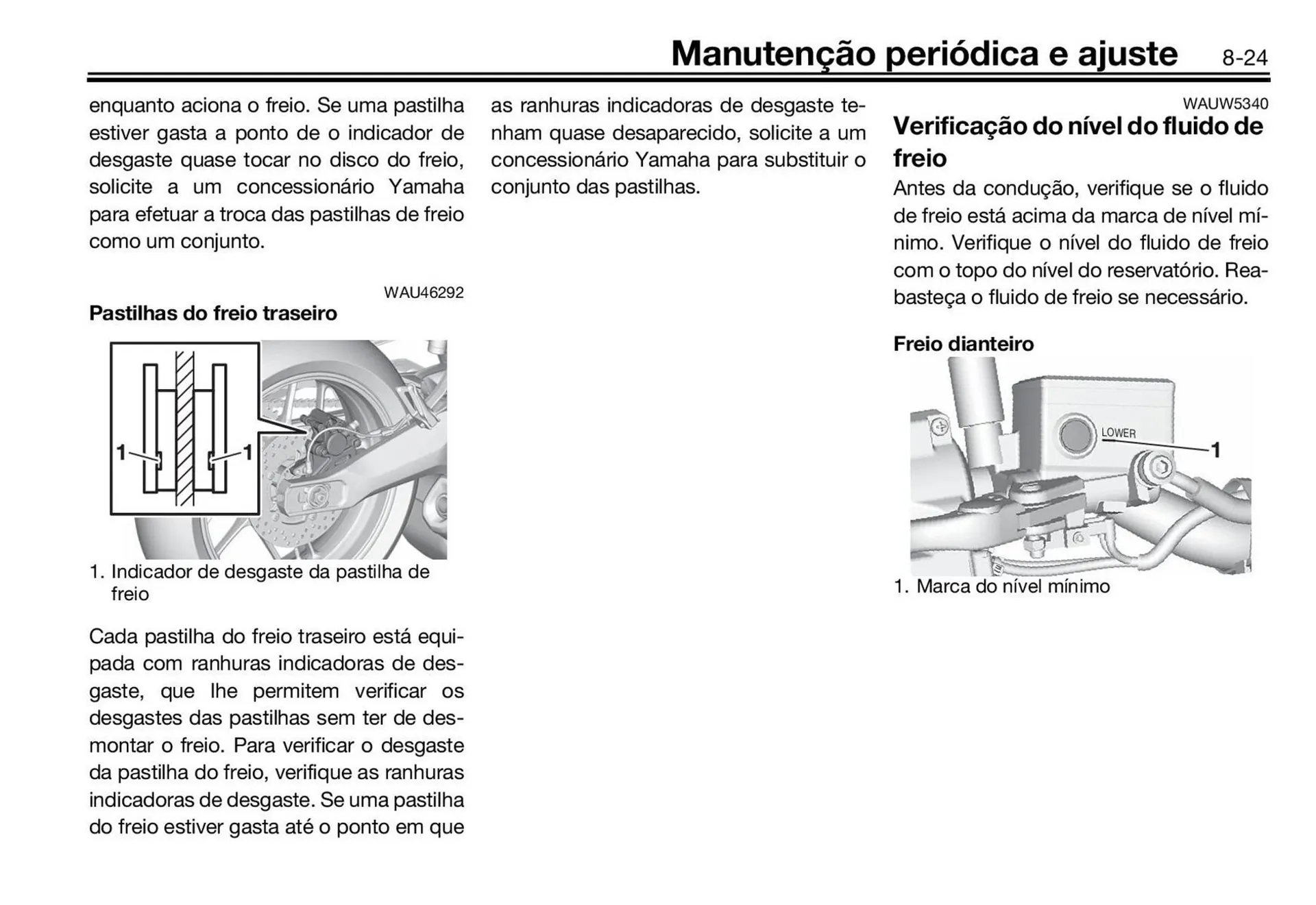 Manutenção periódica e ajuste 8-24

enquanto aciona o freio. Se uma pastilha estiver gasta a ponto de o indicador de desgaste quase tocar no disco do freio, solicite a um concessionário Yamaha para efetuar a troca das pastilhas de freio como um conjunto.

WAU46292

Pastilhas do freio traseiro

1

1

1. Indicador de desgaste da pastilha de freio

Cada pastilha do freio traseiro está equipada com ranhuras indicadoras de desgaste, que lhe permitem verificar os desgastes das pastilhas sem ter de desmontar o freio. Para verificar o desgaste da pastilha do freio, verifique as ranhuras indicadoras de desgaste. Se uma pastilha do freio estiver gasta até o ponto em que as ranhuras indicadoras de desgaste tenham quase desaparecido, solicite a um concessionário Yamaha para substituir o conjunto das pastilhas.

WAUW5340

Verificação do nível do fluido de freio

Antes da condução, verifique se o fluido de freio está acima da marca de nível mínimo. Verifique o nível do fluido de freio com o topo do nível do reservatório. Reabasteça o fluido de freio se necessário.

Freio dianteiro

LOWER

1

1. Marca do nível mínimo