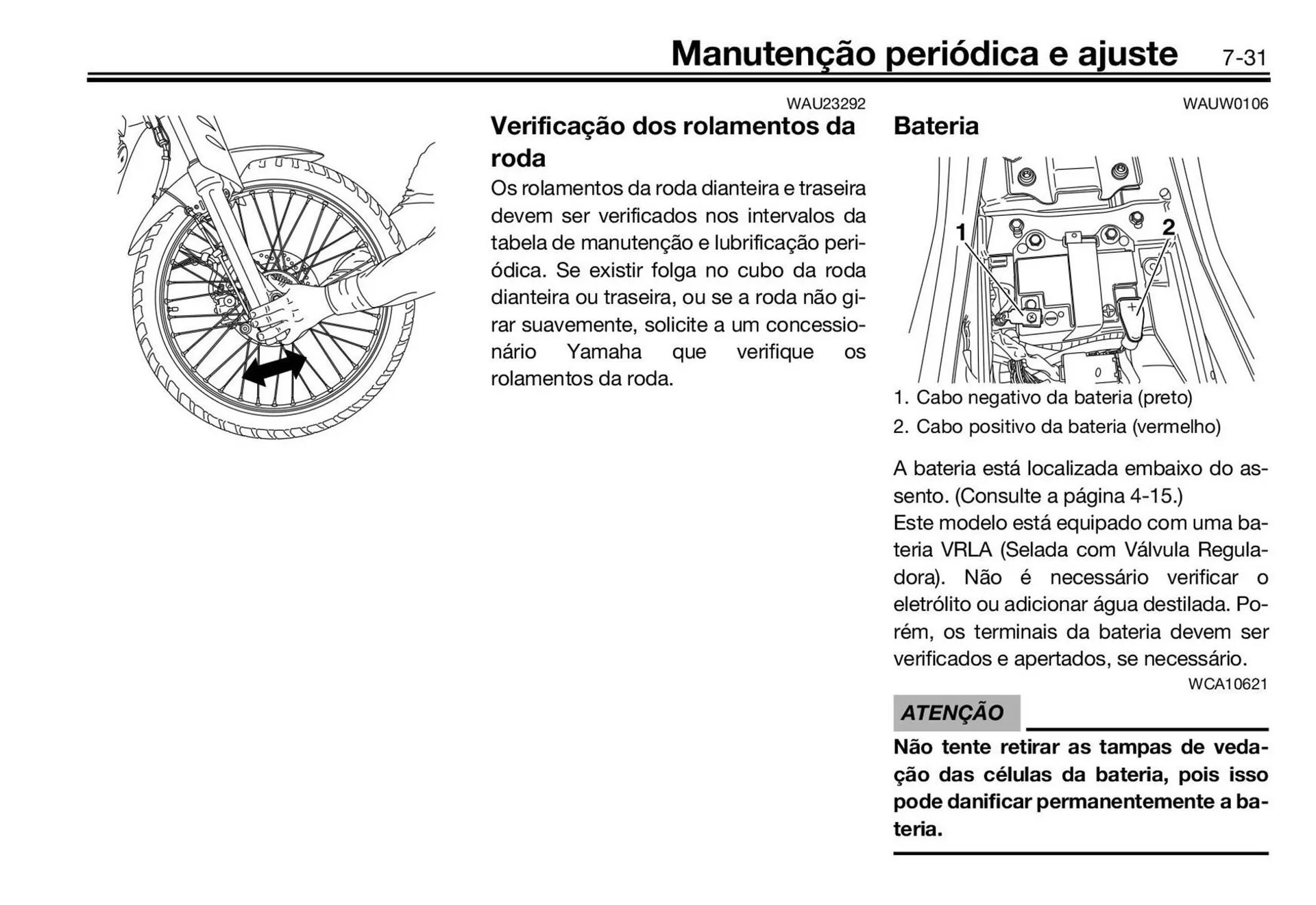 Manutenção periódica e ajuste 7-31

WAU23292

Verificação dos rolamentos da roda

Os rolamentos da roda dianteira e traseira devem ser verificados nos intervalos da tabela de manutenção e lubrificação periódica. Se existir folga no cubo da roda dianteira ou traseira, ou se a roda não girar suavemente, solicite a um concessionário Yamaha que verifique os rolamentos da roda.

WAUW0106

Bateria

1

2

1. Cabo negativo da bateria (preto)
2. Cabo positivo da bateria (vermelho)

A bateria está localizada embaixo do assento. (Consulte a página 4-15.)
Este modelo está equipado com uma bateria VRLA (Selada com Válvula Reguladora). Não é necessário verificar o eletrólito ou adicionar água destilada. Porém, os terminais da bateria devem ser verificados e apertados, se necessário.

WCA10621

ATENÇÃO

Não tente retirar as tampas de vedação das células da bateria, pois isso pode danificar permanentemente a bateria.