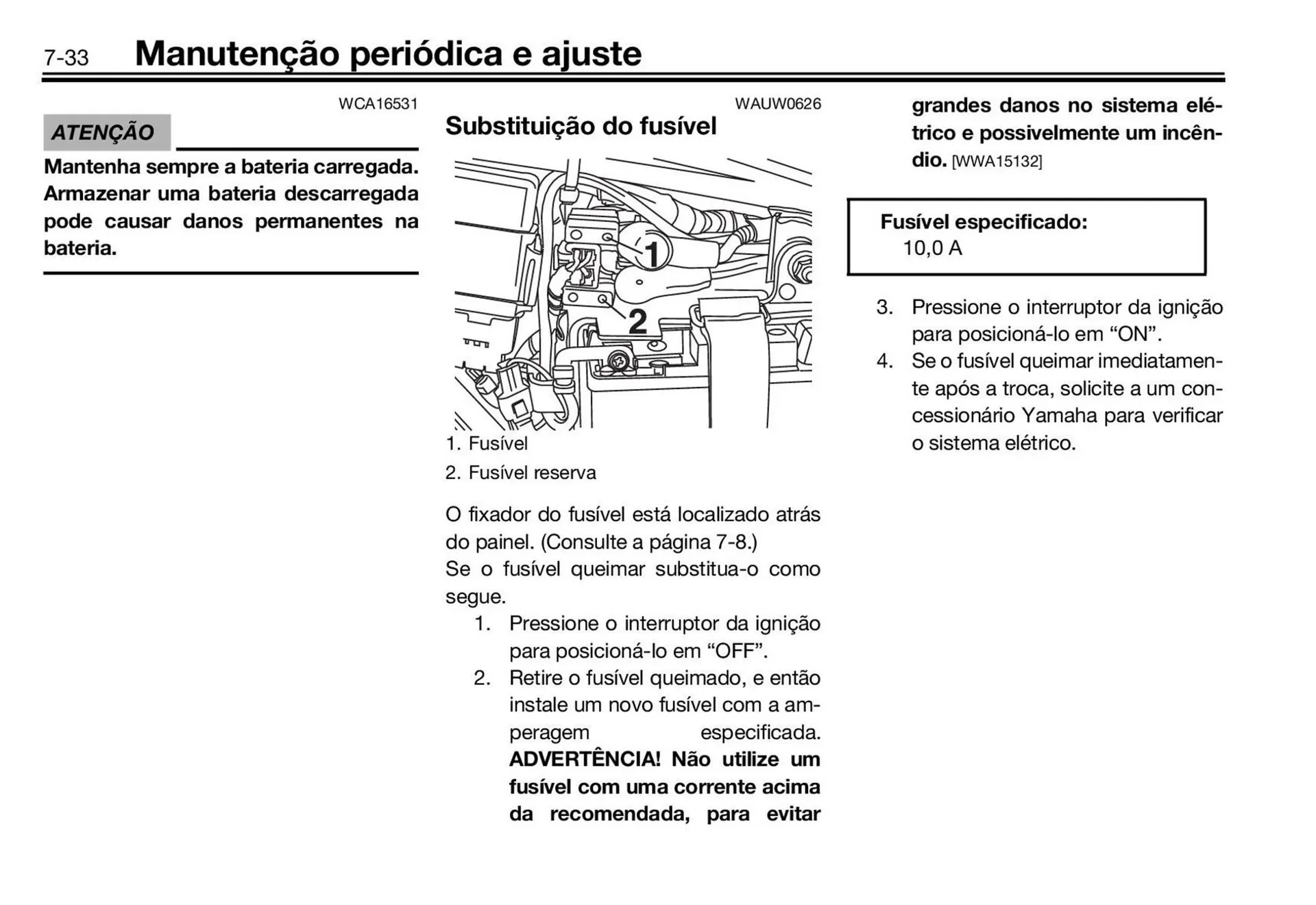 7-33 Manutenção periódica e ajuste

WCA16531

ATENÇÃO

Mantenha sempre a bateria carregada. Armazenar uma bateria descarregada pode causar danos permanentes na bateria.

WAUW0626

Substituição do fusível

1
2

1. Fusível
2. Fusível reserva

O fixador do fusível está localizado atrás do painel. (Consulte a página 7-8.)
Se o fusível queimar substitua-o como segue.

1. Pressione o interruptor da ignição para posicioná-lo em “OFF”.
2. Retire o fusível queimado, e então instale um novo fusível com a amperagem especificada. ADVERTÊNCIA! Não utilize um fusível com uma corrente acima da recomendada, para evitar grandes danos no sistema elétrico e possivelmente um incêndio. [WWA15132]

Fusível especificado:
10,0 A

3. Pressione o interruptor da ignição para posicioná-lo em “ON”.
4. Se o fusível queimar imediatamente após a troca, solicite a um concessionário Yamaha para verificar o sistema elétrico.