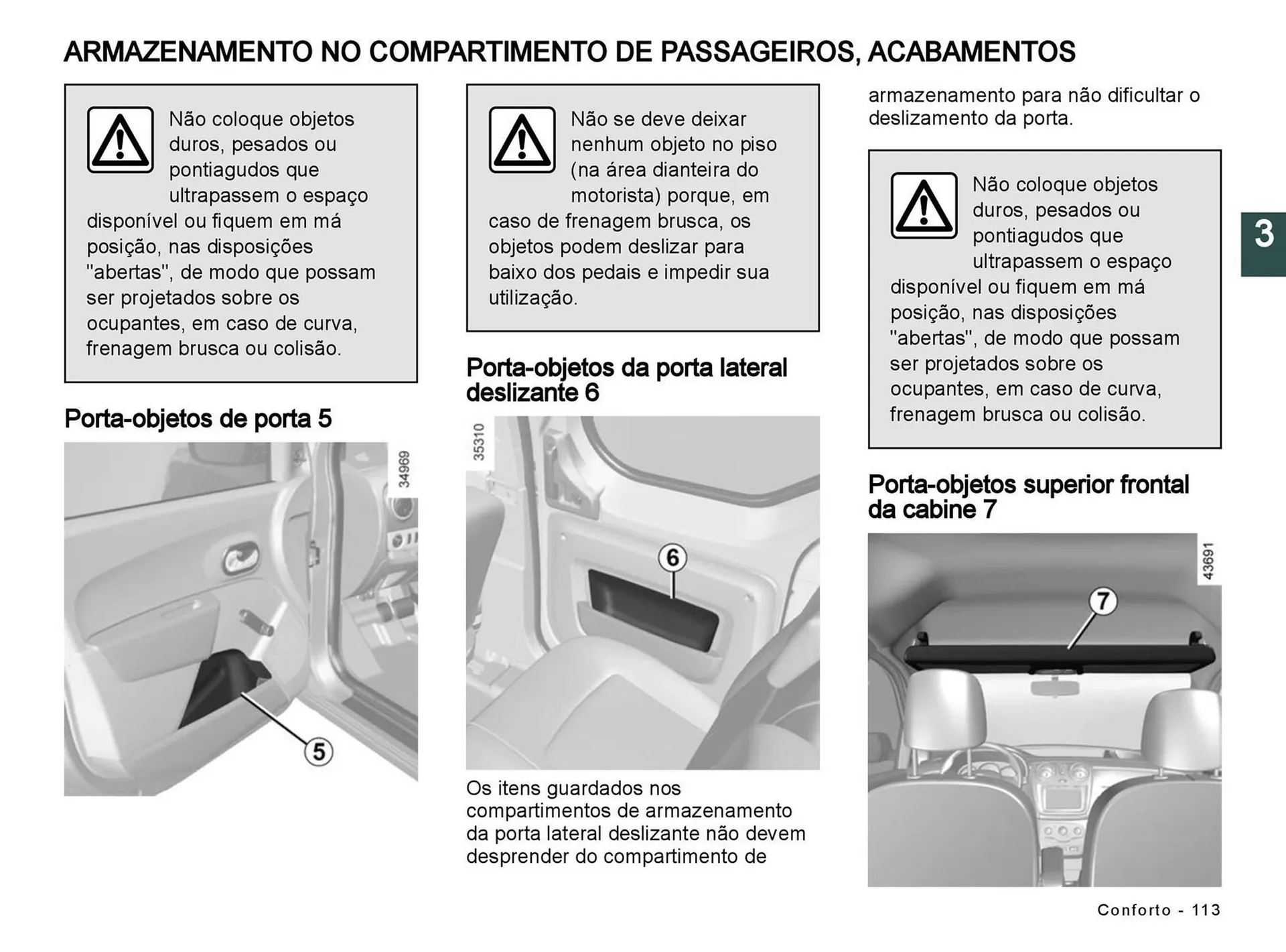 ARMAZENAMENTO NO COMPARTIMENTO DE PASSAGEIROS, ACABAMENTOS

Não coloque objetos duros, pesados ou pontiagudos que ultrapassem o espaço disponível ou fiquem em má posição, nas disposições "abertas", de modo que possam ser projetados sobre os ocupantes, em caso de curva, frenagem brusca ou colisão.

Porta-objetos de porta 5

34969

5

Não se deve deixar nenhum objeto no piso (na área dianteira do motorista) porque, em caso de frenagem brusca, os objetos podem deslizar para baixo dos pedais e impedir sua utilização.

Porta-objetos da porta lateral deslizante 6

35310

6

Os itens guardados nos compartimentos de armazenamento da porta lateral deslizante não devem desprender do compartimento de armazenamento para não dificultar o deslizamento da porta.

Não coloque objetos duros, pesados ou pontiagudos que ultrapassem o espaço disponível ou fiquem em má posição, nas disposições "abertas", de modo que possam ser projetados sobre os ocupantes, em caso de curva, frenagem brusca ou colisão.

Porta-objetos superior frontal da cabine 7

43691

7

3

Conforto - 113