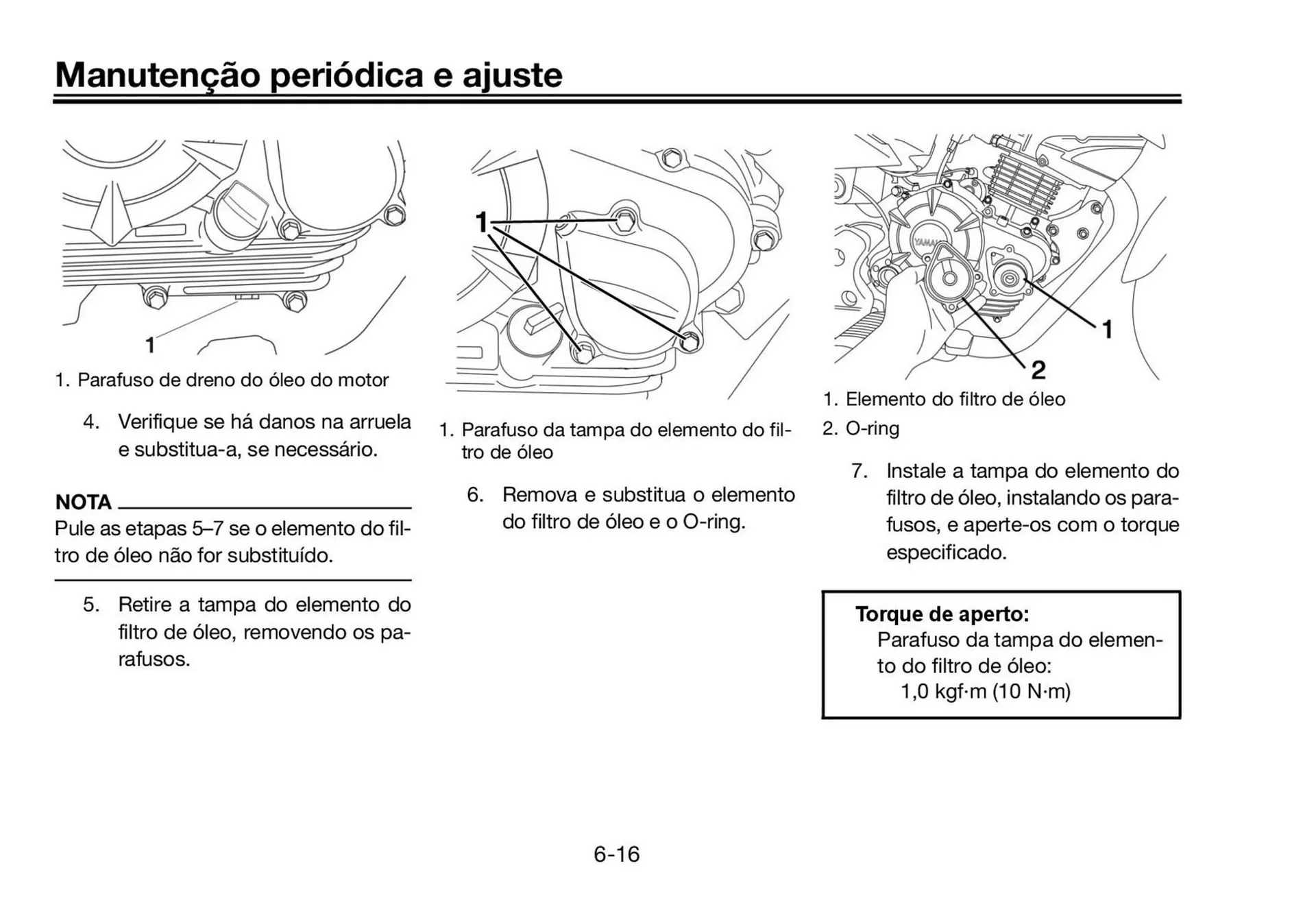 Manutenção periódica e ajuste

1

1. Parafuso de dreno do óleo do motor

4. Verifique se há danos na arruela e substitua-a, se necessário.

NOTA

Pule as etapas 5–7 se o elemento do filtro de óleo não for substituído.

5. Retire a tampa do elemento do filtro de óleo, removendo os parafusos.

1

1. Parafuso da tampa do elemento do filtro de óleo

6. Remova e substitua o elemento do filtro de óleo e o O-ring.

YAMAHA

1

2

1. Elemento do filtro de óleo
2. O-ring

7. Instale a tampa do elemento do filtro de óleo, instalando os parafusos, e aperte-os com o torque especificado.

Torque de aperto:
Parafuso da tampa do elemento do filtro de óleo:
1,0 kgf·m (10 N·m)

6-16