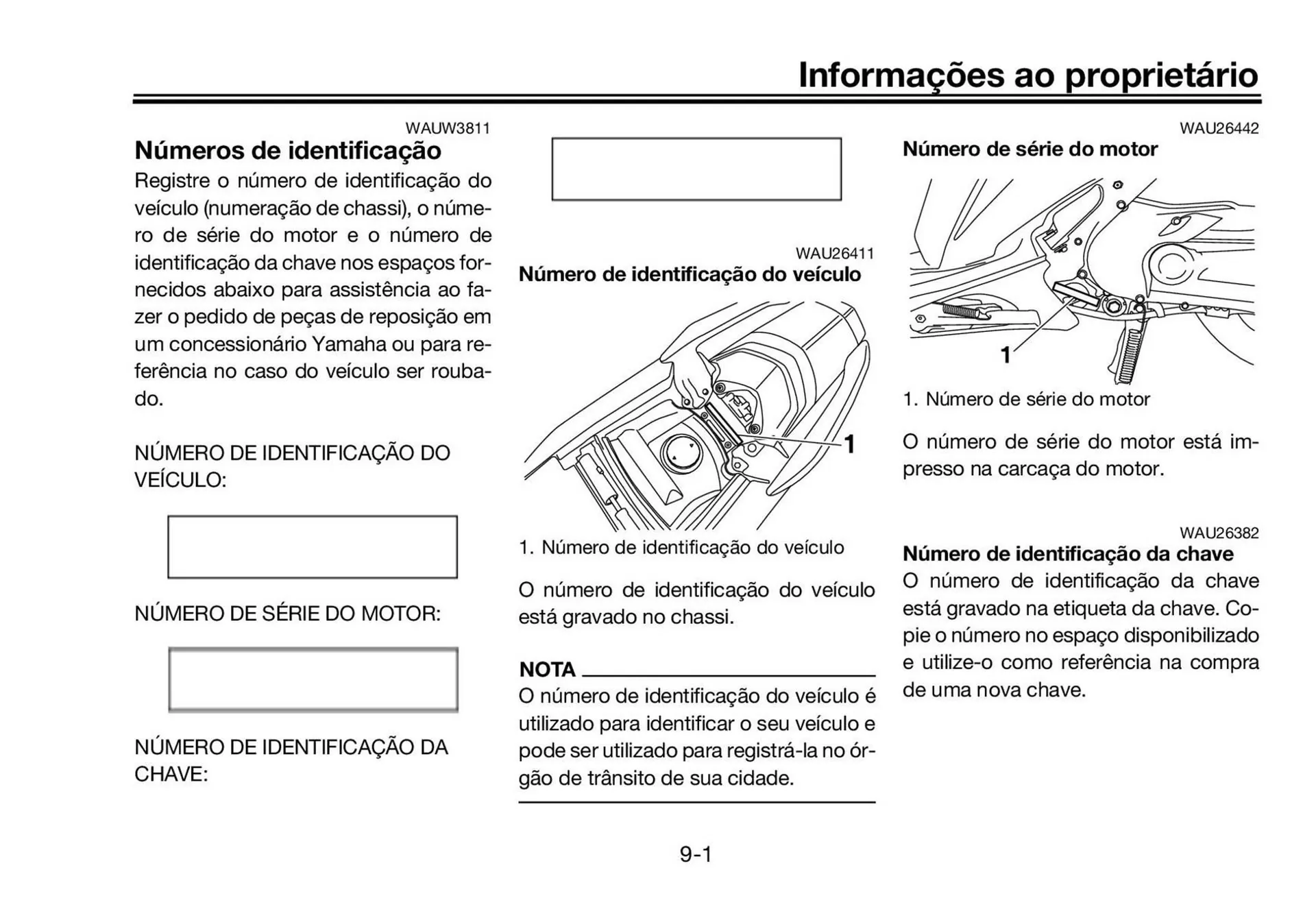 Informações ao proprietário

WAUW3811

Números de identificação

Registre o número de identificação do veículo (numeração de chassi), o número de série do motor e o número de identificação da chave nos espaços fornecidos abaixo para assistência ao fazer o pedido de peças de reposição em um concessionário Yamaha ou para referência no caso do veículo ser roubado.

NÚMERO DE IDENTIFICAÇÃO DO VEÍCULO:

NÚMERO DE SÉRIE DO MOTOR:

NÚMERO DE IDENTIFICAÇÃO DA CHAVE:

WAU26411

Número de identificação do veículo

1

1. Número de identificação do veículo

O número de identificação do veículo está gravado no chassi.

NOTA

O número de identificação do veículo é utilizado para identificar o seu veículo e pode ser utilizado para registrá-la no órgão de trânsito de sua cidade.

WAU26442

Número de série do motor

1

1. Número de série do motor

O número de série do motor está impresso na carcaça do motor.

WAU26382

Número de identificação da chave

O número de identificação da chave está gravado na etiqueta da chave. Copie o número no espaço disponibilizado e utilize-o como referência na compra de uma nova chave.

9-1