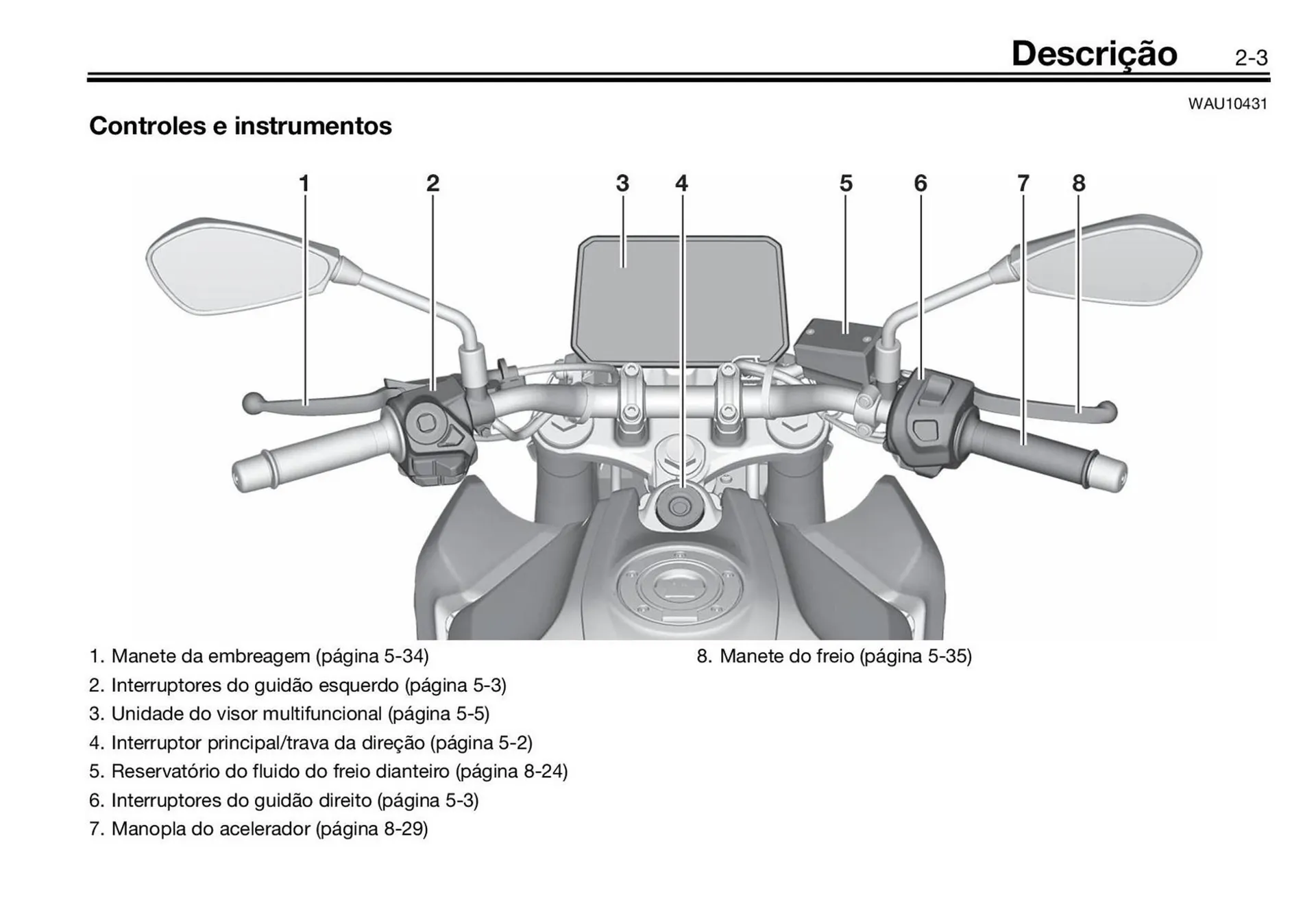 Descrição 2-3

WAU10431

Controles e instrumentos

1 2 3 4 5 6 7 8

1. Manete da embreagem (página 5-34)
2. Interruptores do guidão esquerdo (página 5-3)
3. Unidade do visor multifuncional (página 5-5)
4. Interruptor principal/trava da direção (página 5-2)
5. Reservatório do fluido do freio dianteiro (página 8-24)
6. Interruptores do guidão direito (página 5-3)
7. Manopla do acelerador (página 8-29)

8. Manete do freio (página 5-35)