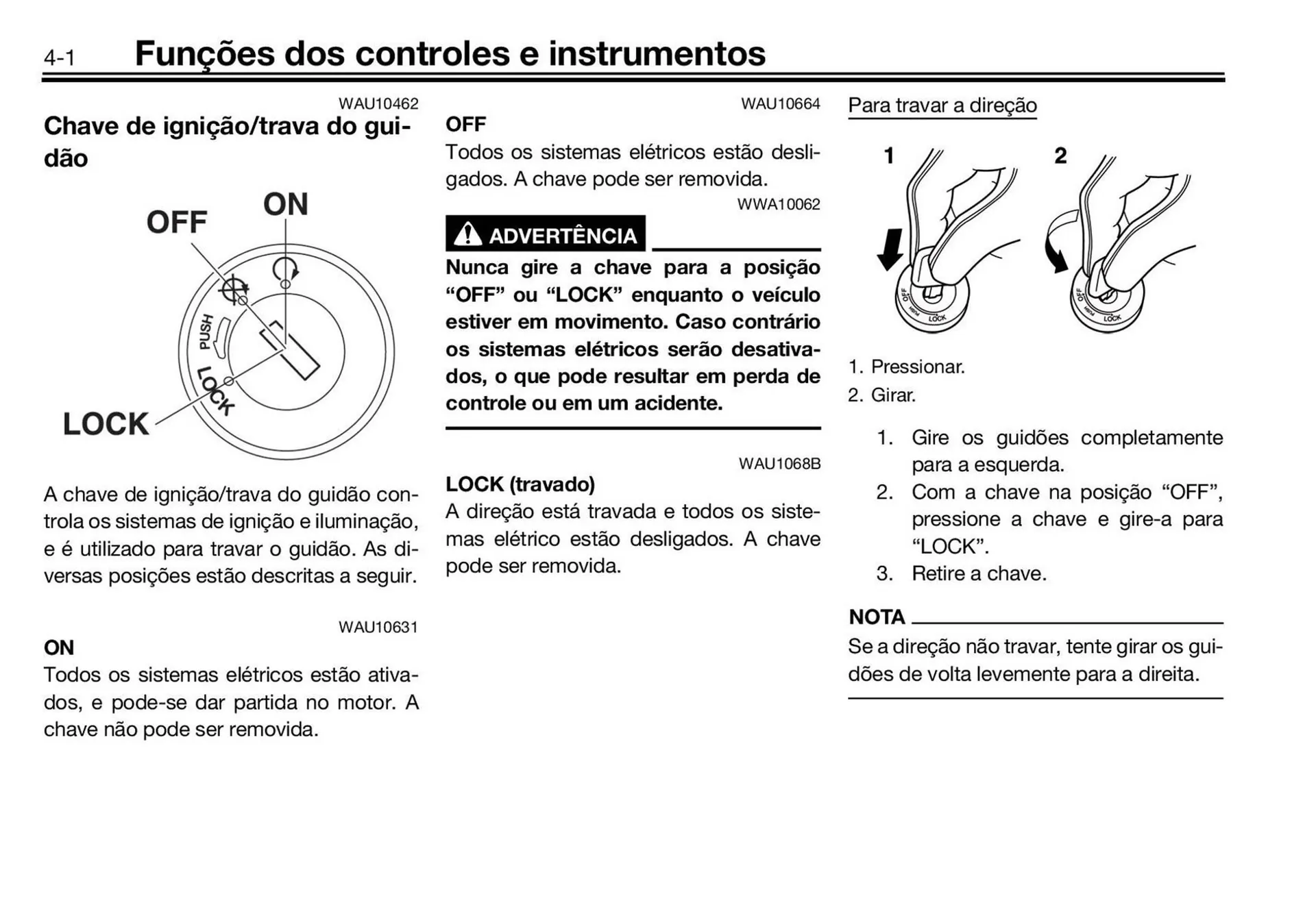 4-1 Funções dos controles e instrumentos

WAU10462
Chave de ignição/trava do guidão

OFF
ON
PUSH
LOCK
LOCK

A chave de ignição/trava do guidão controla os sistemas de ignição e iluminação, e é utilizado para travar o guidão. As diversas posições estão descritas a seguir.

WAU10631
ON
Todos os sistemas elétricos estão ativados, e pode-se dar partida no motor. A chave não pode ser removida.

WAU10664
OFF
Todos os sistemas elétricos estão desligados. A chave pode ser removida.

WWA10062
ADVERTÊNCIA
Nunca gire a chave para a posição “OFF” ou “LOCK” enquanto o veículo estiver em movimento. Caso contrário os sistemas elétricos serão desativados, o que pode resultar em perda de controle ou em um acidente.

WAU1068B
LOCK (travado)
A direção está travada e todos os sistemas elétrico estão desligados. A chave pode ser removida.

Para travar a direção

1
2
OFF
PUSH
LOCK
OFF
PUSH
LOCK

1. Pressionar.
2. Girar.

1. Gire os guidões completamente para a esquerda.
2. Com a chave na posição “OFF”, pressione a chave e gire-a para “LOCK”.
3. Retire a chave.

NOTA
Se a direção não travar, tente girar os guidões de volta levemente para a direita.