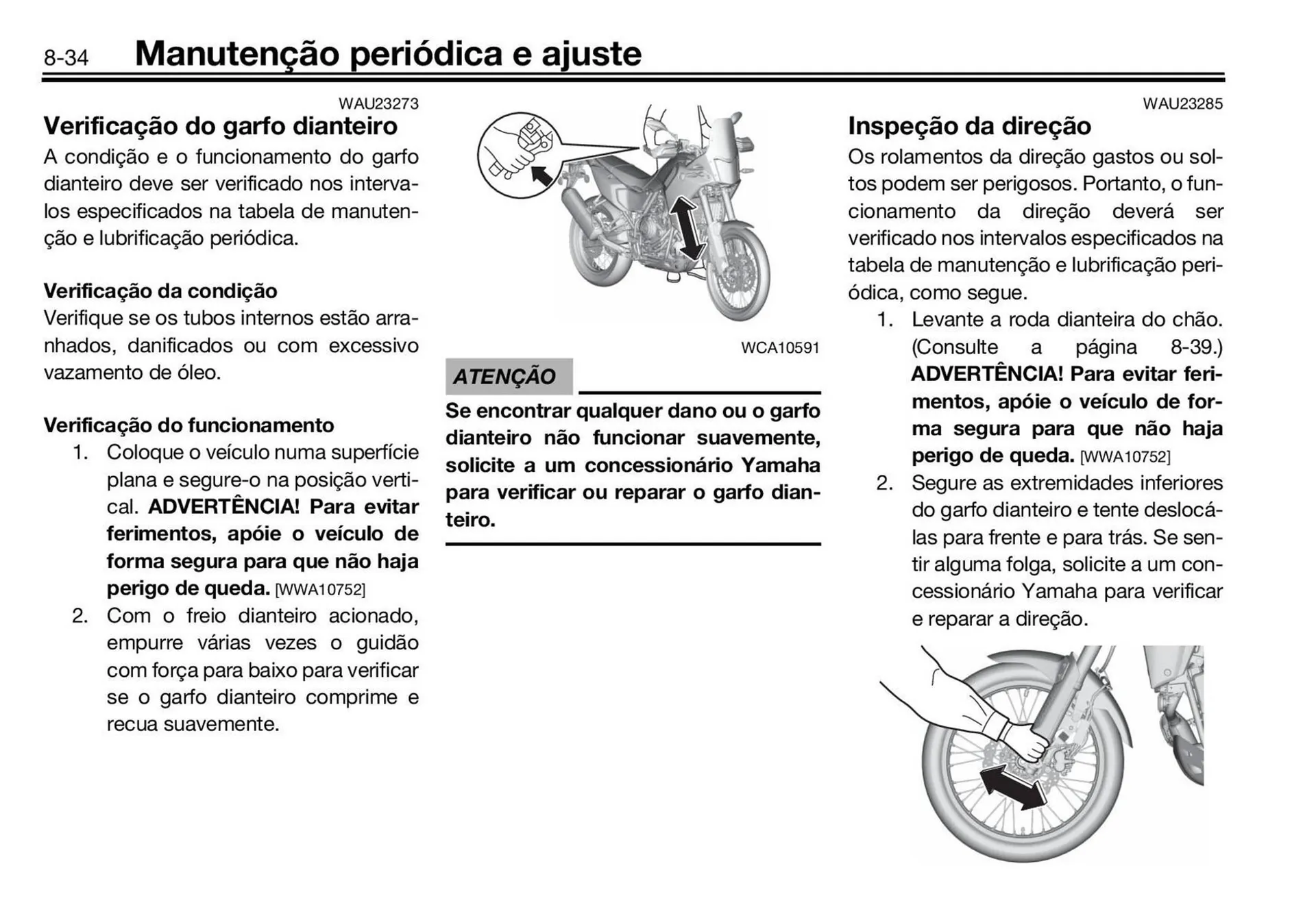 8-34 Manutenção periódica e ajuste

WAU23273

Verificação do garfo dianteiro

A condição e o funcionamento do garfo dianteiro deve ser verificado nos intervalos especificados na tabela de manutenção e lubrificação periódica.

Verificação da condição

Verifique se os tubos internos estão arranhados, danificados ou com excessivo vazamento de óleo.

Verificação do funcionamento

1. Coloque o veículo numa superfície plana e segure-o na posição vertical. ADVERTÊNCIA! Para evitar ferimentos, apóie o veículo de forma segura para que não haja perigo de queda. [WWA10752]

2. Com o freio dianteiro acionado, empurre várias vezes o guidão com força para baixo para verificar se o garfo dianteiro comprime e recua suavemente.

WCA10591

ATENÇÃO

Se encontrar qualquer dano ou o garfo dianteiro não funcionar suavemente, solicite a um concessionário Yamaha para verificar ou reparar o garfo dianteiro.

WAU23285

Inspeção da direção

Os rolamentos da direção gastos ou soltos podem ser perigosos. Portanto, o funcionamento da direção deverá ser verificado nos intervalos especificados na tabela de manutenção e lubrificação periódica, como segue.

1. Levante a roda dianteira do chão. (Consulte a página 8-39.) ADVERTÊNCIA! Para evitar ferimentos, apóie o veículo de forma segura para que não haja perigo de queda. [WWA10752]

2. Segure as extremidades inferiores do garfo dianteiro e tente deslocá-las para frente e para trás. Se sentir alguma folga, solicite a um concessionário Yamaha para verificar e reparar a direção.