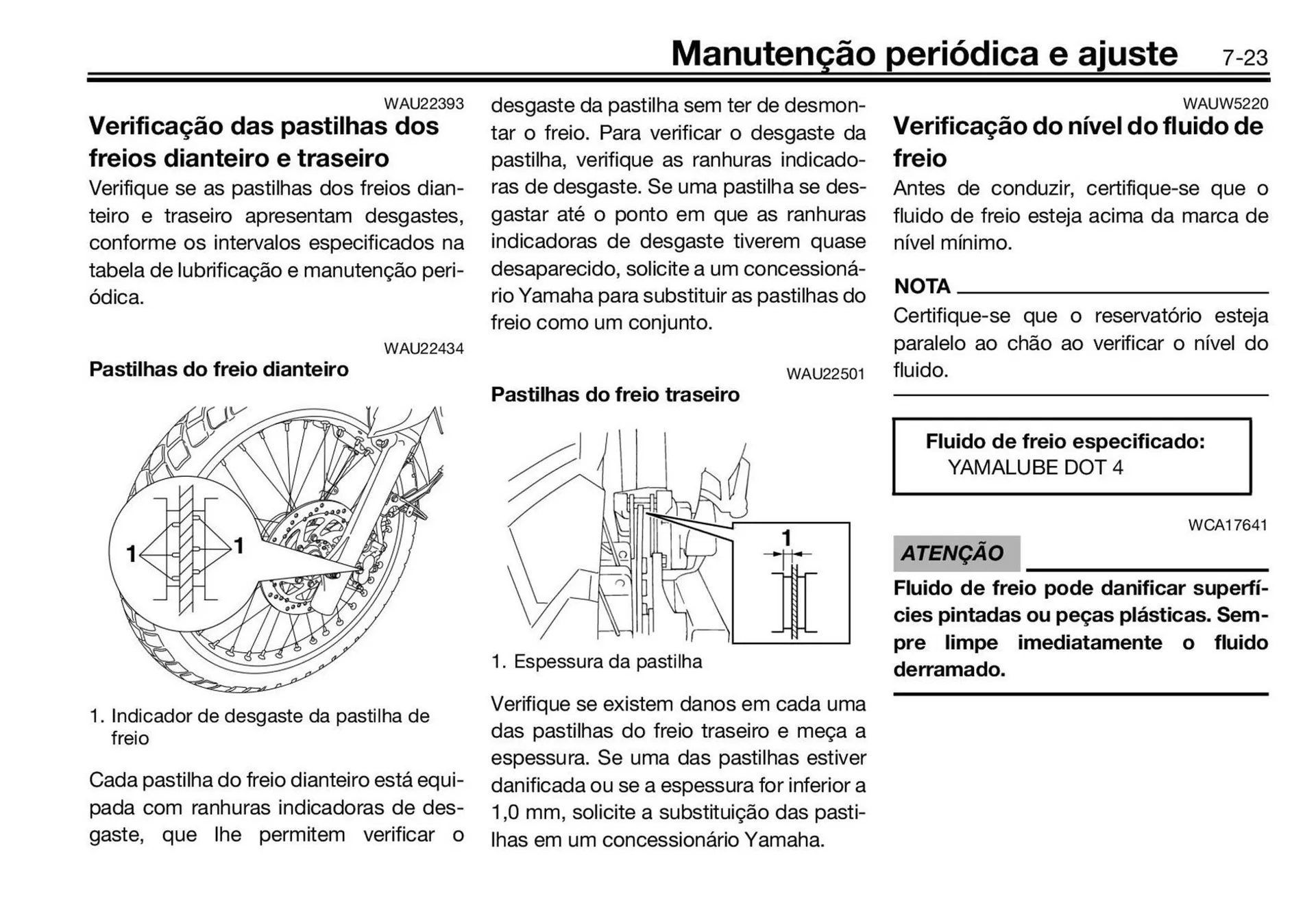 Manutenção periódica e ajuste 7-23

WAU22393

Verificação das pastilhas dos freios dianteiro e traseiro

Verifique se as pastilhas dos freios dianteiro e traseiro apresentam desgastes, conforme os intervalos especificados na tabela de lubrificação e manutenção periódica.

WAU22434

Pastilhas do freio dianteiro

1

1

1. Indicador de desgaste da pastilha de freio

Cada pastilha do freio dianteiro está equipada com ranhuras indicadoras de desgaste, que lhe permitem verificar o desgaste da pastilha sem ter de desmontar o freio. Para verificar o desgaste da pastilha, verifique as ranhuras indicadoras de desgaste. Se uma pastilha se desgastar até o ponto em que as ranhuras indicadoras de desgaste tiverem quase desaparecido, solicite a um concessionário Yamaha para substituir as pastilhas do freio como um conjunto.

WAU22501

Pastilhas do freio traseiro

1

1. Espessura da pastilha

Verifique se existem danos em cada uma das pastilhas do freio traseiro e meça a espessura. Se uma das pastilhas estiver danificada ou se a espessura for inferior a 1,0 mm, solicite a substituição das pastilhas em um concessionário Yamaha.

WAUW5220

Verificação do nível do fluido de freio

Antes de conduzir, certifique-se que o fluido de freio esteja acima da marca de nível mínimo.

NOTA

Certifique-se que o reservatório esteja paralelo ao chão ao verificar o nível do fluido.

Fluido de freio especificado:
YAMALUBE DOT 4

WCA17641

ATENÇÃO

Fluido de freio pode danificar superfícies pintadas ou peças plásticas. Sempre limpe imediatamente o fluido derramado.