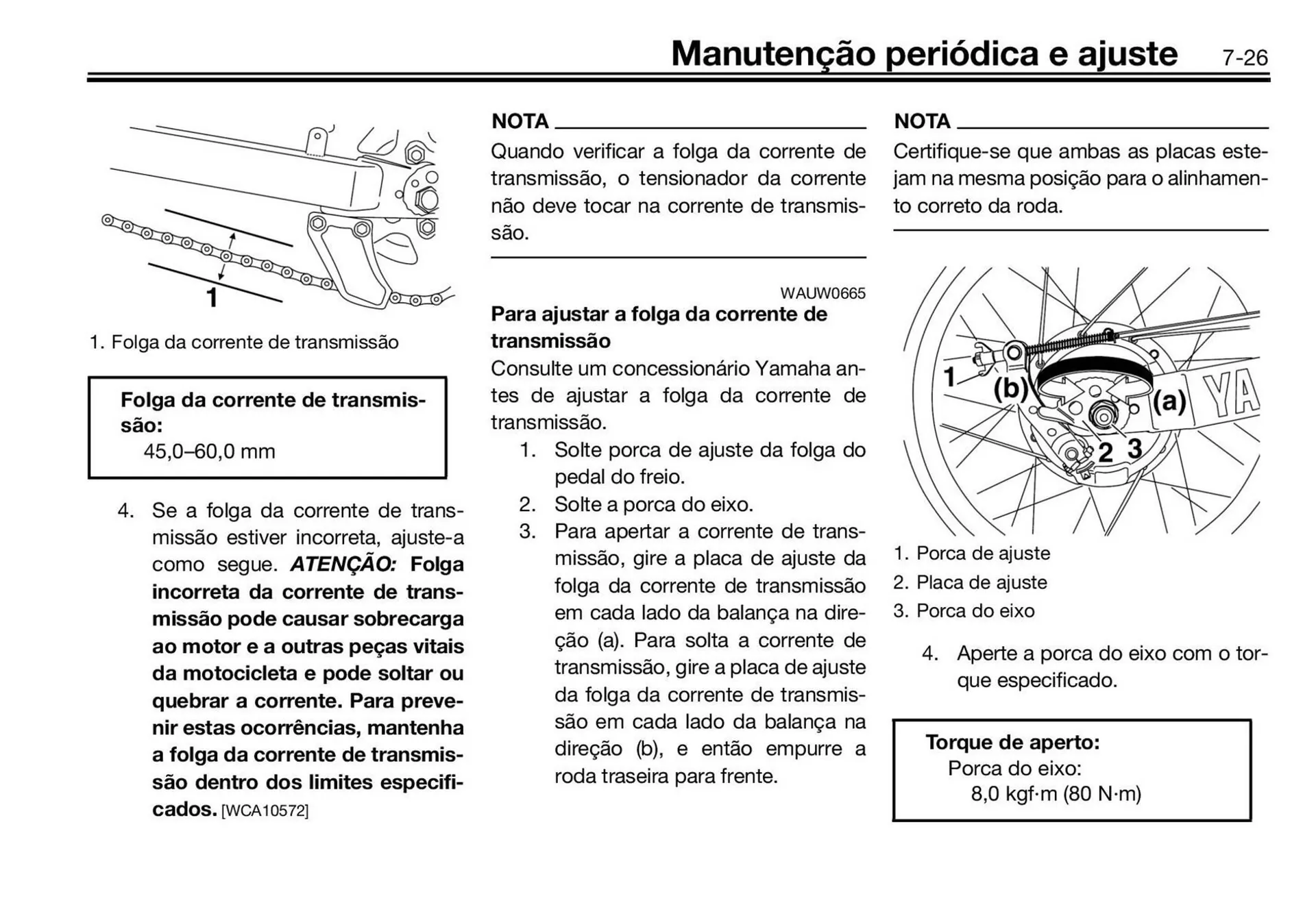 Manutenção periódica e ajuste 7-26

1

1. Folga da corrente de transmissão

Folga da corrente de transmissão:
45,0–60,0 mm

4. Se a folga da corrente de transmissão estiver incorreta, ajuste-a como segue. ATENÇÃO: Folga incorreta da corrente de transmissão pode causar sobrecarga ao motor e a outras peças vitais da motocicleta e pode soltar ou quebrar a corrente. Para prevenir estas ocorrências, mantenha a folga da corrente de transmissão dentro dos limites especificados. [WCA10572]

NOTA
Quando verificar a folga da corrente de transmissão, o tensionador da corrente não deve tocar na corrente de transmissão.

WAUW0665
Para ajustar a folga da corrente de transmissão
Consulte um concessionário Yamaha antes de ajustar a folga da corrente de transmissão.
1. Solte porca de ajuste da folga do pedal do freio.
2. Solte a porca do eixo.
3. Para apertar a corrente de transmissão, gire a placa de ajuste da folga da corrente de transmissão em cada lado da balança na direção (a). Para solta a corrente de transmissão, gire a placa de ajuste da folga da corrente de transmissão em cada lado da balança na direção (b), e então empurre a roda traseira para frente.

NOTA
Certifique-se que ambas as placas estejam na mesma posição para o alinhamento correto da roda.

1 (b) (a) YA 2 3

1. Porca de ajuste
2. Placa de ajuste
3. Porca do eixo

4. Aperte a porca do eixo com o torque especificado.

Torque de aperto:
Porca do eixo:
8,0 kgf·m (80 N·m)