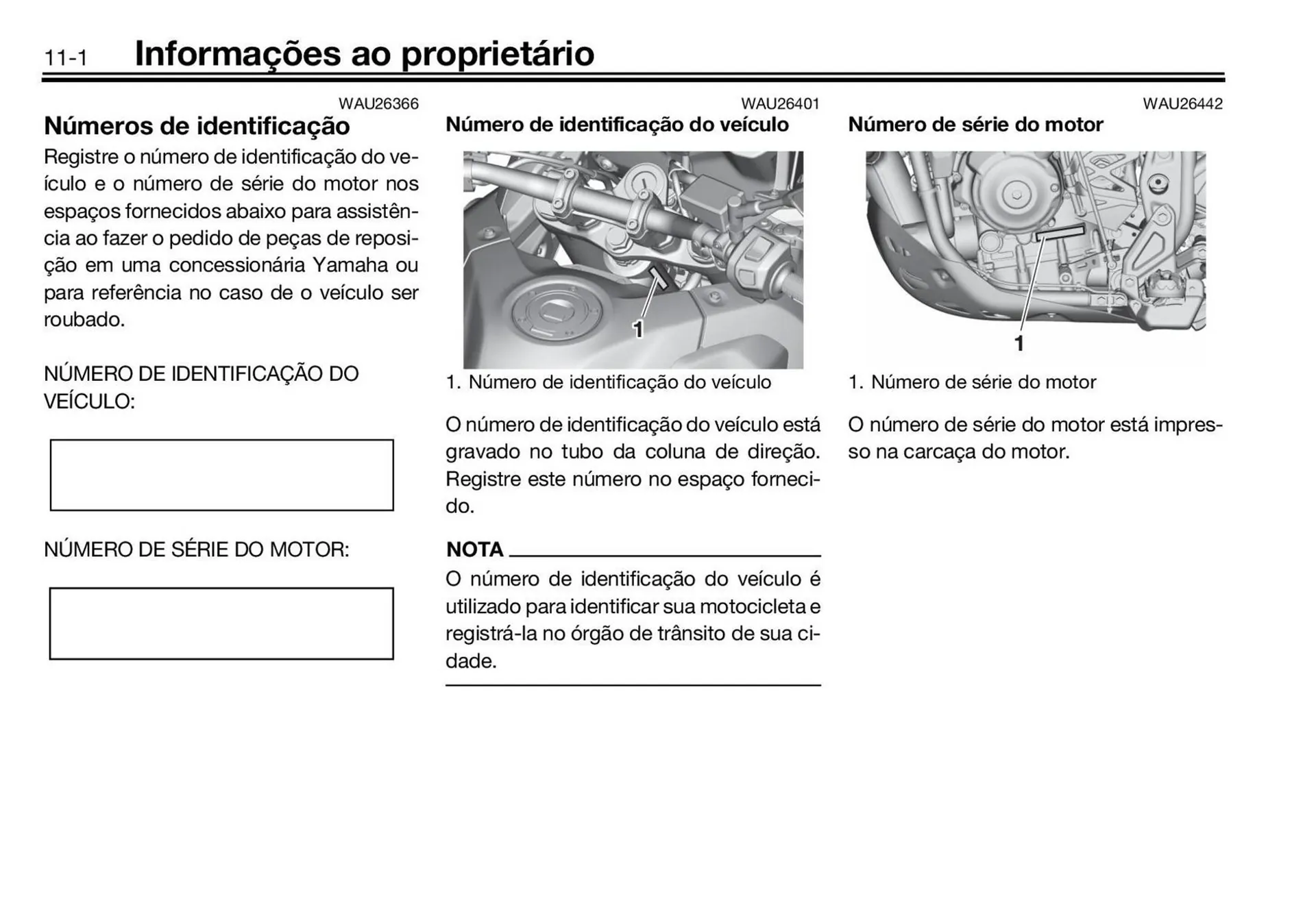 11-1 Informações ao proprietário

WAU26366

Números de identificação

Registre o número de identificação do veículo e o número de série do motor nos espaços fornecidos abaixo para assistência ao fazer o pedido de peças de reposição em uma concessionária Yamaha ou para referência no caso de o veículo ser roubado.

NÚMERO DE IDENTIFICAÇÃO DO VEÍCULO:

NÚMERO DE SÉRIE DO MOTOR:

WAU26401

Número de identificação do veículo

1

1. Número de identificação do veículo

O número de identificação do veículo está gravado no tubo da coluna de direção. Registre este número no espaço fornecido.

NOTA

O número de identificação do veículo é utilizado para identificar sua motocicleta e registrá-la no órgão de trânsito de sua cidade.

WAU26442

Número de série do motor

1

1. Número de série do motor

O número de série do motor está impresso na carcaça do motor.