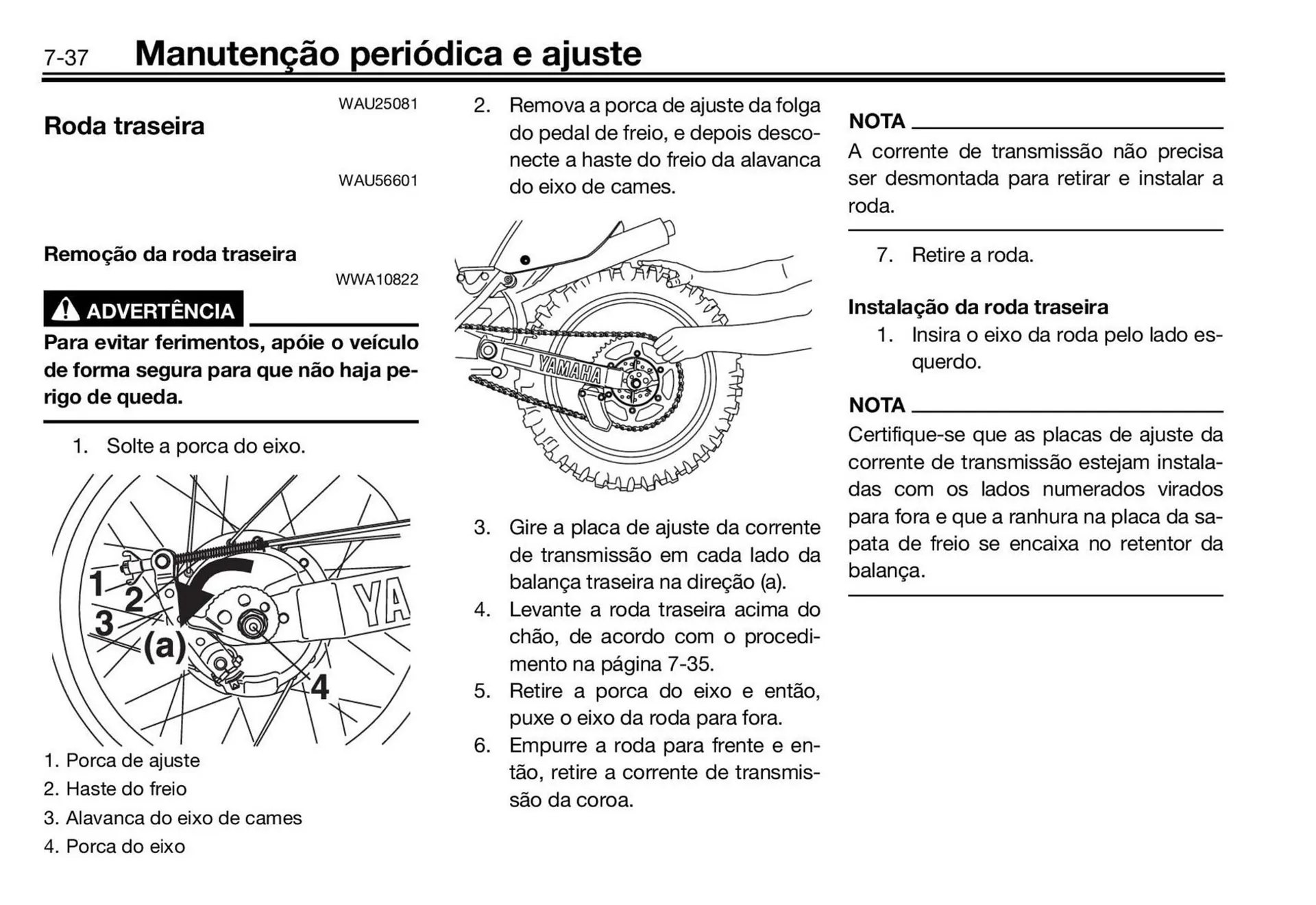 7-37 Manutenção periódica e ajuste

WAU25081

Roda traseira

WAU56601

Remoção da roda traseira

WWA10822

ADVERTÊNCIA

Para evitar ferimentos, apóie o veículo de forma segura para que não haja perigo de queda.

1. Solte a porca do eixo.

1
2
3
(a)
4
YA

1. Porca de ajuste
2. Haste do freio
3. Alavanca do eixo de cames
4. Porca do eixo

2. Remova a porca de ajuste da folga do pedal de freio, e depois desconecte a haste do freio da alavanca do eixo de cames.

YAMAHA

3. Gire a placa de ajuste da corrente de transmissão em cada lado da balança traseira na direção (a).
4. Levante a roda traseira acima do chão, de acordo com o procedimento na página 7-35.
5. Retire a porca do eixo e então, puxe o eixo da roda para fora.
6. Empurre a roda para frente e então, retire a corrente de transmissão da coroa.

NOTA

A corrente de transmissão não precisa ser desmontada para retirar e instalar a roda.

7. Retire a roda.

Instalação da roda traseira

1. Insira o eixo da roda pelo lado esquerdo.

NOTA

Certifique-se que as placas de ajuste da corrente de transmissão estejam instaladas com os lados numerados virados para fora e que a ranhura na placa da sapata de freio se encaixa no retentor da balança.