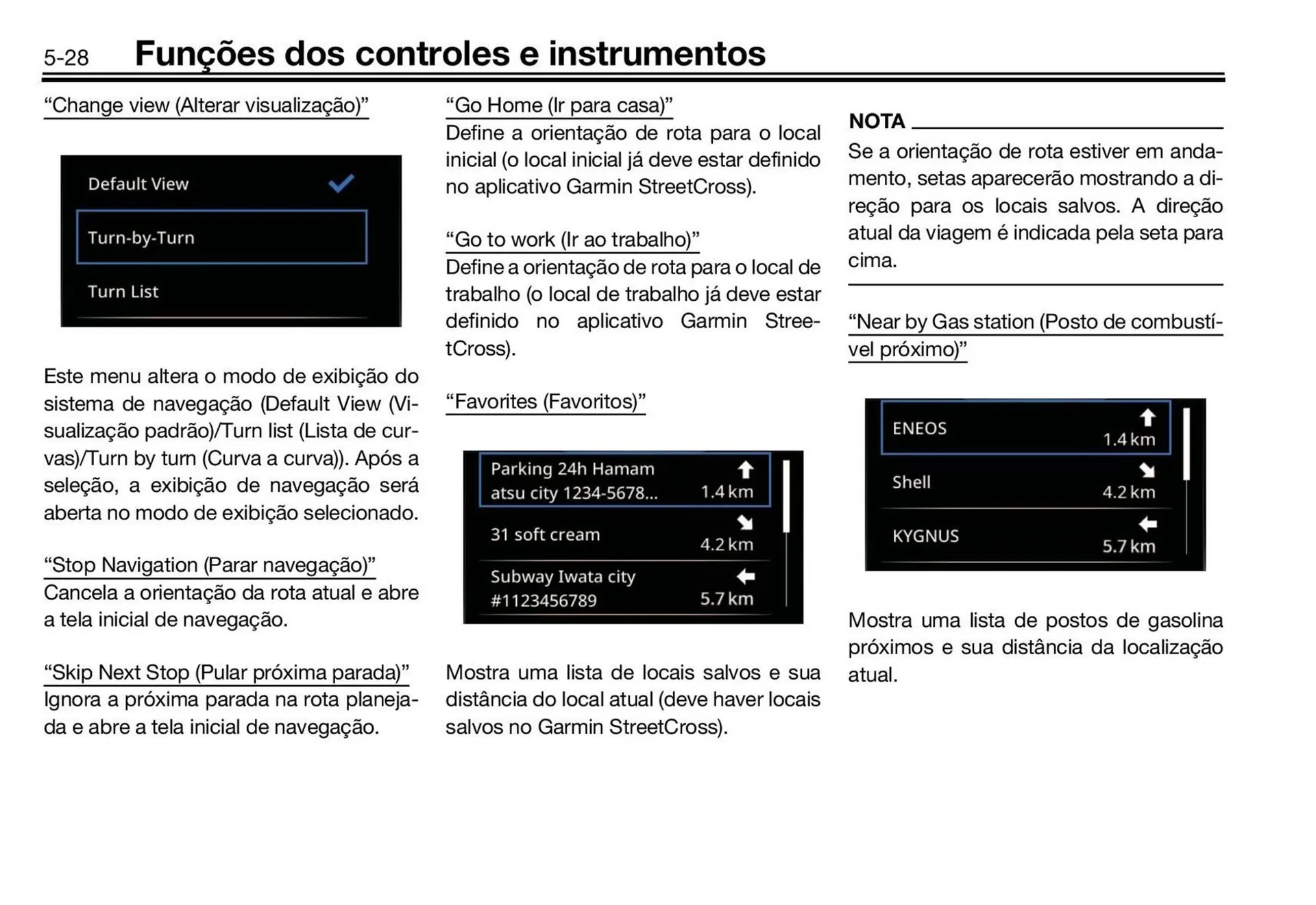 5-28 Funções dos controles e instrumentos

“Change view (Alterar visualização)”

Default View

Turn-by-Turn

Turn List

Este menu altera o modo de exibição do sistema de navegação (Default View (Visualização padrão)/Turn list (Lista de curvas)/Turn by turn (Curva a curva)). Após a seleção, a exibição de navegação será aberta no modo de exibição selecionado.

“Stop Navigation (Parar navegação)”
Cancela a orientação da rota atual e abre a tela inicial de navegação.

“Skip Next Stop (Pular próxima parada)”
Ignora a próxima parada na rota planejada e abre a tela inicial de navegação.

“Go Home (Ir para casa)”
Define a orientação de rota para o local inicial (o local inicial já deve estar definido no aplicativo Garmin StreetCross).

“Go to work (Ir ao trabalho)”
Define a orientação de rota para o local de trabalho (o local de trabalho já deve estar definido no aplicativo Garmin StreetCross).

“Favorites (Favoritos)”

Parking 24h Hamam atsu city 1234-5678... 1.4 km

31 soft cream 4.2 km

Subway Iwata city #1123456789 5.7 km

Mostra uma lista de locais salvos e sua distância do local atual (deve haver locais salvos no Garmin StreetCross).

NOTA
Se a orientação de rota estiver em andamento, setas aparecerão mostrando a direção para os locais salvos. A direção atual da viagem é indicada pela seta para cima.

“Near by Gas station (Posto de combustível próximo)”

ENEOS 1.4 km

Shell 4.2 km

KYGNUS 5.7 km

Mostra uma lista de postos de gasolina próximos e sua distância da localização atual.