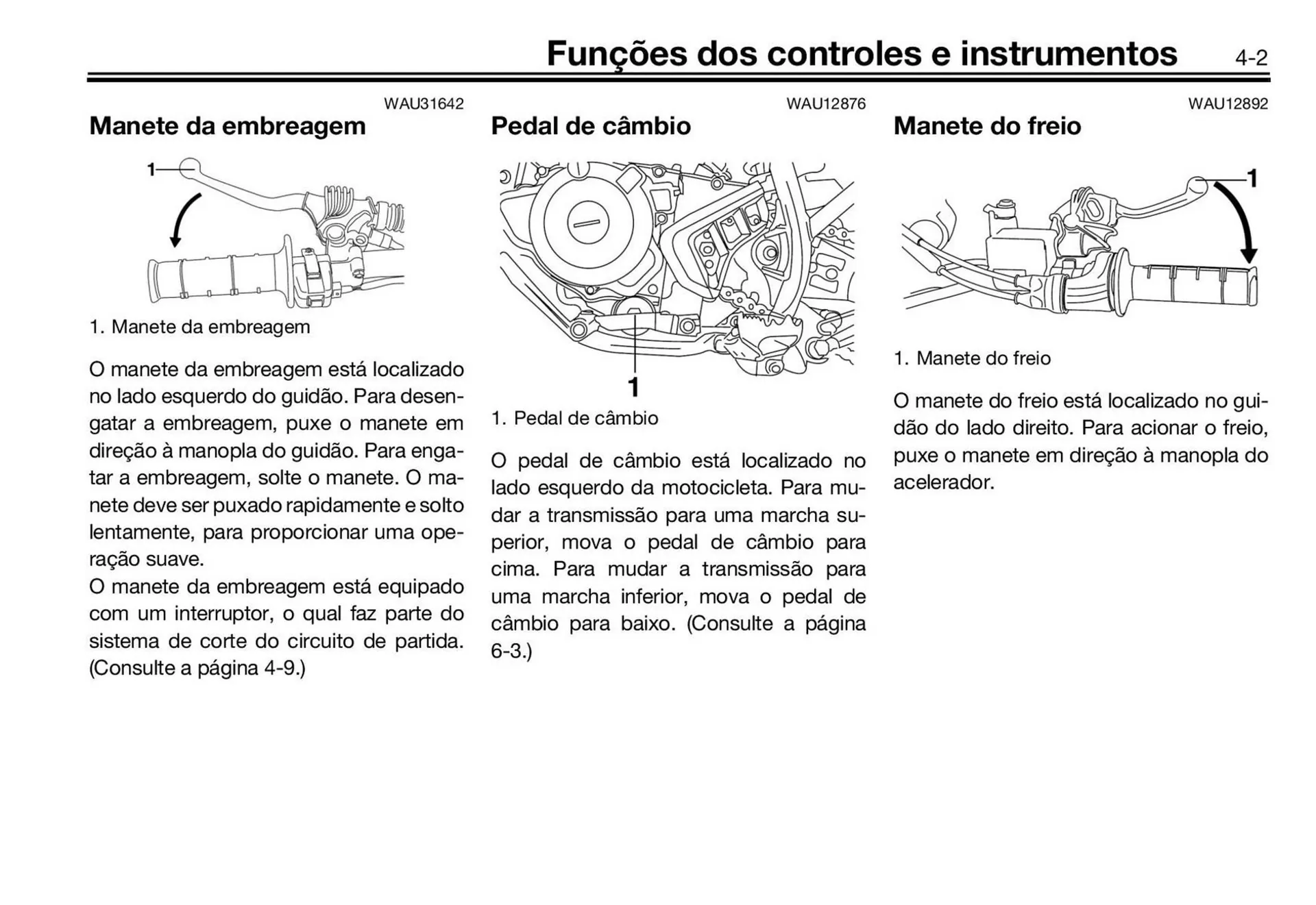 Funções dos controles e instrumentos 4-2

WAU31642

Manete da embreagem

1

1. Manete da embreagem

O manete da embreagem está localizado no lado esquerdo do guidão. Para desengatar a embreagem, puxe o manete em direção à manopla do guidão. Para engatar a embreagem, solte o manete. O manete deve ser puxado rapidamente e solto lentamente, para proporcionar uma operação suave.
O manete da embreagem está equipado com um interruptor, o qual faz parte do sistema de corte do circuito de partida. (Consulte a página 4-9.)

WAU12876

Pedal de câmbio

1

1. Pedal de câmbio

O pedal de câmbio está localizado no lado esquerdo da motocicleta. Para mudar a transmissão para uma marcha superior, mova o pedal de câmbio para cima. Para mudar a transmissão para uma marcha inferior, mova o pedal de câmbio para baixo. (Consulte a página 6-3.)

WAU12892

Manete do freio

1

1. Manete do freio

O manete do freio está localizado no guidão do lado direito. Para acionar o freio, puxe o manete em direção à manopla do acelerador.